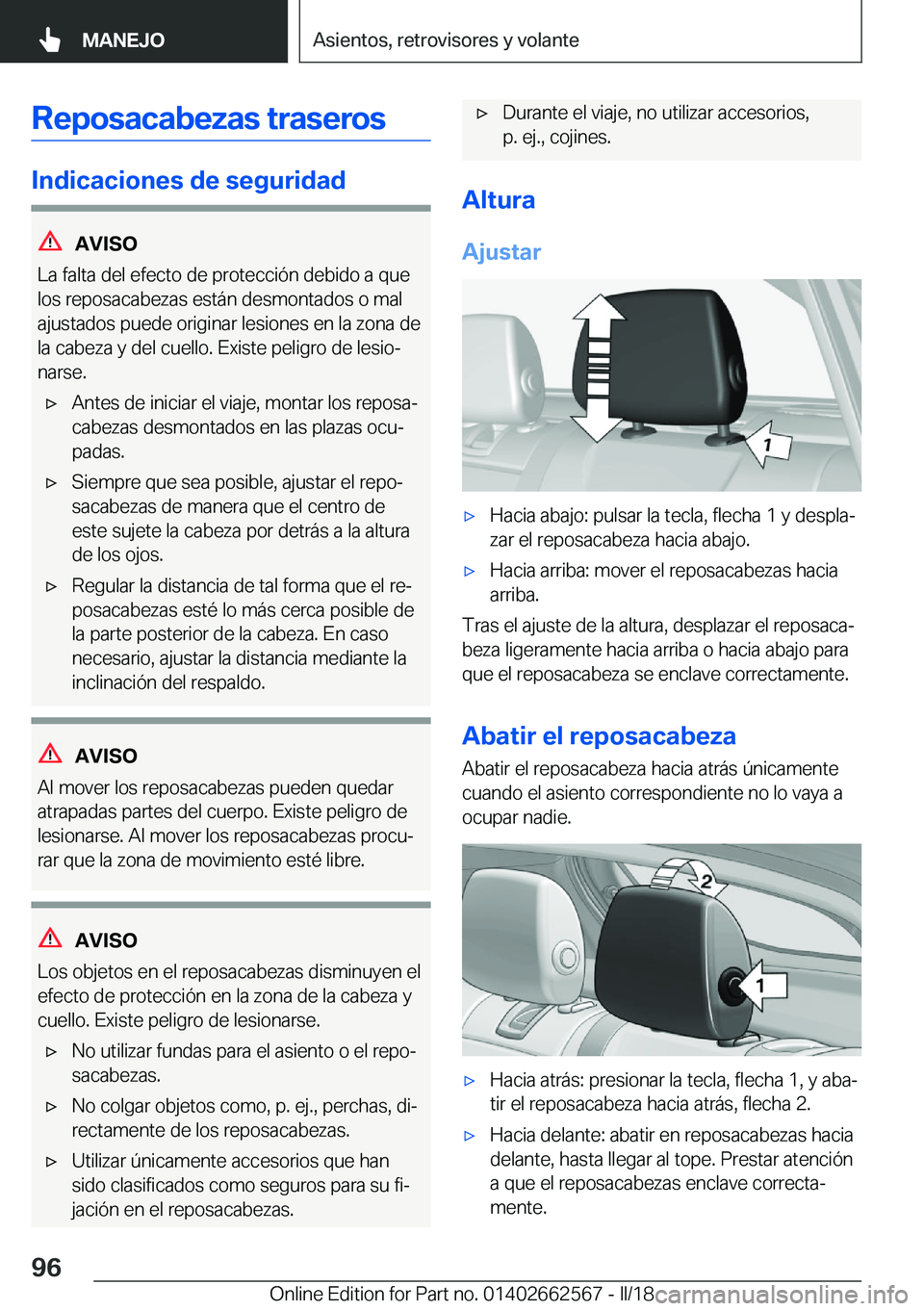 MANEJO

Asientos, retrovisores y volante

Reposacabezas traseros

Indicaciones de seguridad

AVISO

La falta del efecto de protección debido a que los reposacabezas están desmontados o mal ajustados puede originar lesiones en la zona de la cabeza y del cuello. Existe peligro de lesionarse.

▷ Antes de iniciar el viaje, montar los reposacabezas desmontados en las plazas ocupadas.

▷ Siempre que sea posible, ajustar el reposacabezas de manera que el centro de este sujete la cabeza por detrás a la altura de los ojos.

▷ Regular la distancia de tal forma que el reposacabezas esté lo más cerca posible de la parte posterior de la cabeza. En caso necesario, ajustar la distancia mediante la inclinación del respaldo.

AVISO

Al mover los reposacabezas pueden quedar atrapadas partes del cuerpo. Existe peligro de lesionarse. Al mover los reposacabezas procurar que la zona de movimiento esté libre.

AVISO

Los objetos en el reposacabezas disminuyen el efecto de protección en la zona de la cabeza y cuello. Existe peligro de lesionarse.

▷ No utilizar fundas para el asiento o el reposacabezas.

▷ No colgar objetos como, p. ej., perchas, directamente de los reposacabezas.

▷ Utilizar únicamente accesorios que han sido clasificados como seguros para su fijación en el reposacabezas.

▷ Durante el viaje, no utilizar accesorios, p. ej., cojines.

Altura

Ajustar

1

▷ Hacia abajo: pulsar la tecla, flecha 1 y desplazar el reposacabeza hacia abajo.

▷ Hacia arriba: mover el reposacabezas hacia arriba.

Tras el ajuste de la altura, desplazar el reposacabeza ligeramente hacia arriba o hacia abajo para que el reposacabeza se enclave correctamente.

Abatir el reposacabeza

Abatir el reposacabeza hacia atrás únicamente cuando el asiento correspondiente no lo vaya a ocupar nadie.

2
1

▷ Hacia atrás: presionar la tecla, flecha 1, y abatir el reposacabeza hacia atrás, flecha 2.

▷ Hacia delante: abatir en reposacabezas hacia delante, hasta llegar al tope. Prestar atención a que el reposacabezas enclave correctamente.

96

Online Edition for Part no. 01402662567 - II/18 carmanualsonline.info