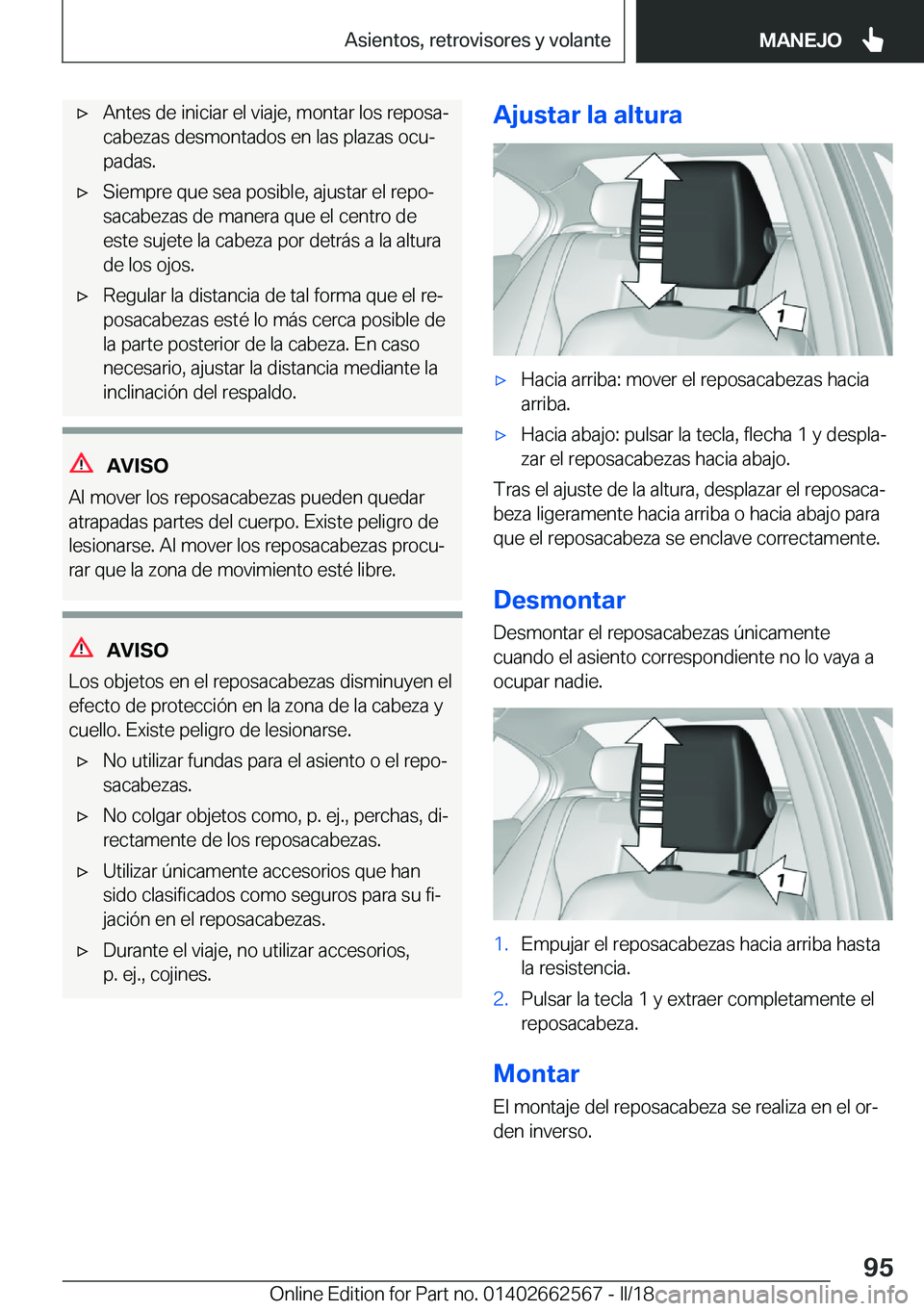 Asientos, retrovisores y volante

MANEJO

▷ Antes de iniciar el viaje, montar los reposacabezas desmontados en las plazas ocupadas.

▷ Siempre que sea posible, ajustar el reposacabezas de manera que el centro de este sujete la cabeza por detrás a la altura de los ojos.

▷ Regular la distancia de tal forma que el reposacabezas esté lo más cerca posible de la parte posterior de la cabeza. En caso necesario, ajustar la distancia mediante la inclinación del respaldo.

AVISO

Al mover los reposacabezas pueden quedar atrapadas partes del cuerpo. Existe peligro de lesionarse. Al mover los reposacabezas procurar que la zona de movimiento esté libre.

AVISO

Los objetos en el reposacabezas disminuyen el efecto de protección en la zona de la cabeza y cuello. Existe peligro de lesionarse.

▷ No utilizar fundas para el asiento o el reposacabezas.

▷ No colgar objetos como, p. ej., perchas, directamente de los reposacabezas.

▷ Utilizar únicamente accesorios que han sido clasificados como seguros para su fijación en el reposacabezas.

▷ Durante el viaje, no utilizar accesorios, p. ej., cojines.

Ajustar la altura

1

▷ Hacia arriba: mover el reposacabezas hacia arriba.

▷ Hacia abajo: pulsar la tecla, flecha 1 y desplazar el reposacabezas hacia abajo.

Tras el ajuste de la altura, desplazar el reposacabeza ligeramente hacia arriba o hacia abajo para que el reposacabeza se enclave correctamente.

Desmontar

Desmontar el reposacabezas únicamente cuando el asiento correspondiente no lo vaya a ocupar nadie.

1

1. Empujar el reposacabezas hacia arriba hasta la resistencia.

2. Pulsar la tecla 1 y extraer completamente el reposacabeza.

Montar

El montaje del reposacabeza se realiza en el orden inverso.

95

Online Edition for Part no. 01402662567 - II/18 carmanualsonline.info