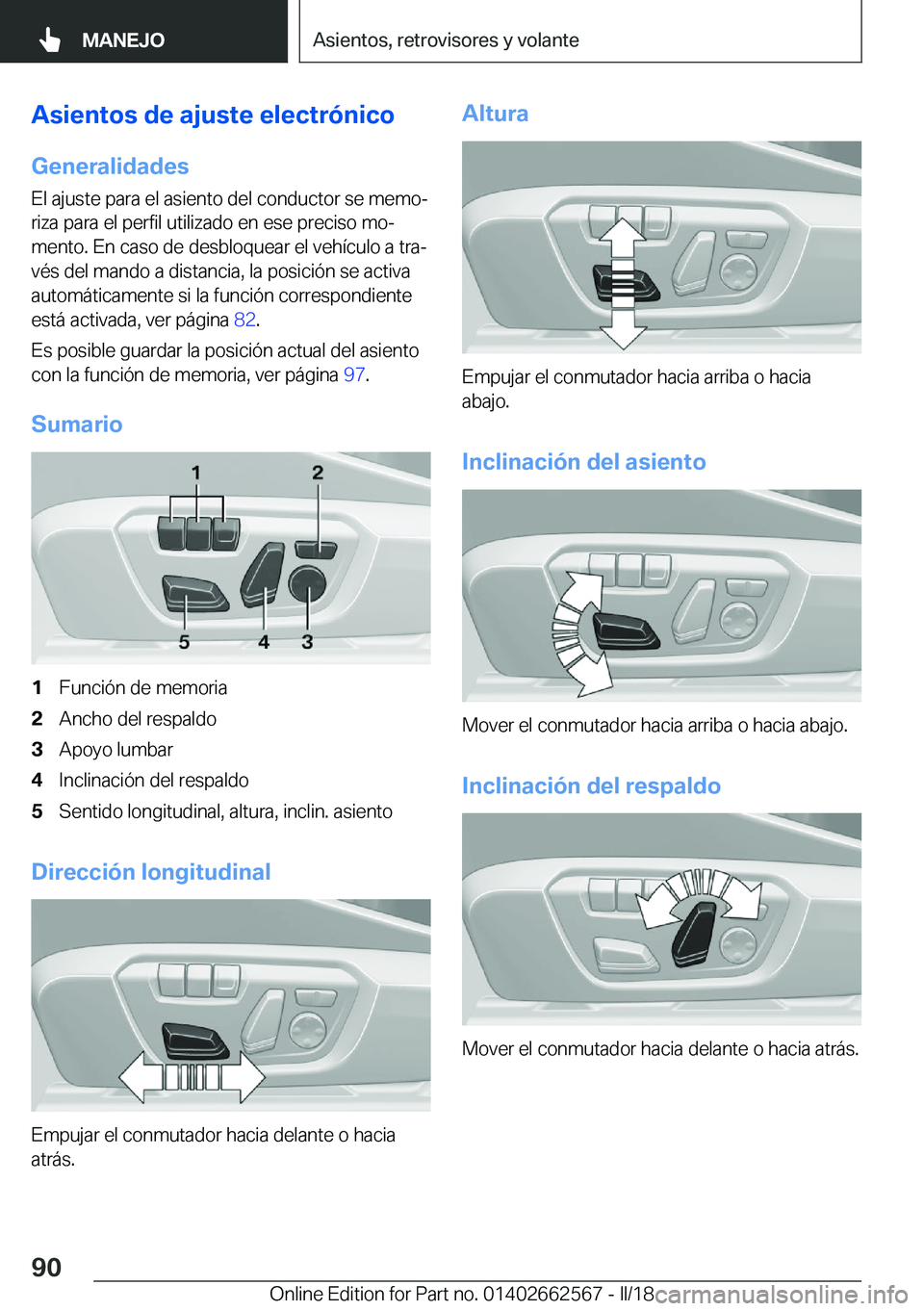 MANEJO

Asientos, retrovisores y volante

Asientos de ajuste electrónico

Generalidades

El ajuste para el asiento del conductor se memoriza para el perfil utilizado en ese preciso momento. En caso de desbloquear el vehículo a través del mando a distancia, la posición se activa automáticamente si la función correspondiente está activada, ver página 82.

Es posible guardar la posición actual del asiento con la función de memoria, ver página 97.

Sumario

1 2 5 4 3

1 Función de memoria
2 Ancho del respaldo
3 Apoyo lumbar
4 Inclinación del respaldo
5 Sentido longitudinal, altura, inclin. asiento

Dirección longitudinal

Empujar el conmutador hacia delante o hacia atrás.

Altura

Empujar el conmutador hacia arriba o hacia abajo.

Inclinación del asiento

Mover el conmutador hacia arriba o hacia abajo.

Inclinación del respaldo

Mover el conmutador hacia delante o hacia atrás.

90

Online Edition for Part no. 01402662567 - II/18 carmanualsonline.info