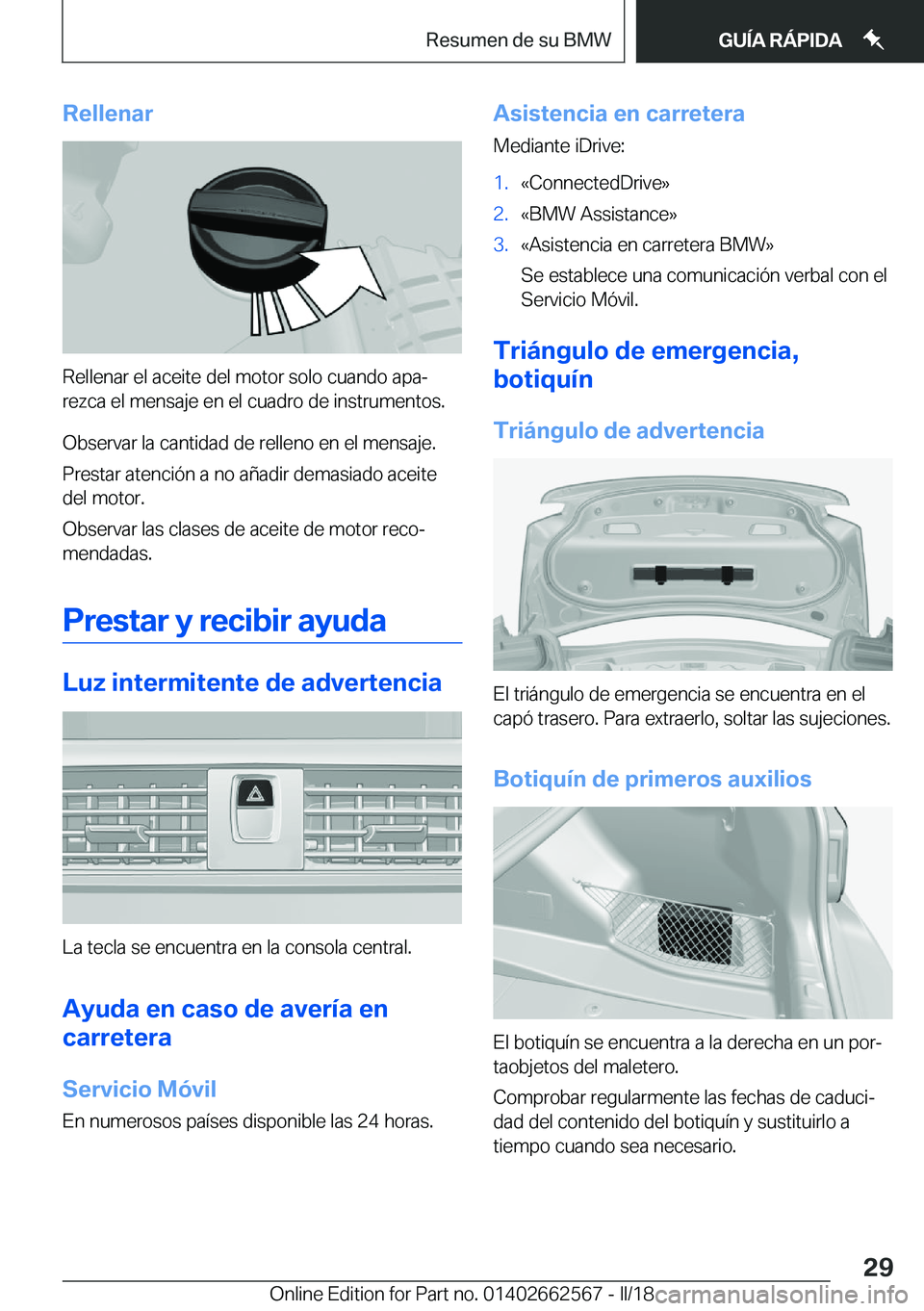 Resumen de su BMW

GUÍA RÁPIDA

Rellenar

Rellenar el aceite del motor solo cuando aparezca el mensaje en el cuadro de instrumentos.

Observar la cantidad de relleno en el mensaje.

Prestar atención a no añadir demasiado aceite del motor.

Observar las clases de aceite de motor recomendadas.

Prestar y recibir ayuda

Luz intermitente de advertencia

La tecla se encuentra en la consola central.

Ayuda en caso de avería en carretera

Servicio Móvil

En numerosos países disponible las 24 horas.

Asistencia en carretera

Mediante iDrive:

1. «ConnectedDrive»
2. «BMW Assistance»
3. «Asistencia en carretera BMW»

Se establece una comunicación verbal con el Servicio Móvil.

Triángulo de emergencia, botiquín

Triángulo de advertencia

El triángulo de emergencia se encuentra en el capó trasero. Para extraerlo, soltar las sujeciones.

Botiquín de primeros auxilios

El botiquín se encuentra a la derecha en un portaobjetos del maletero.

Comprobar regularmente las fechas de caducidad del contenido del botiquín y sustituirlo a tiempo cuando sea necesario.

29

Online Edition for Part no. 01402662567 - II/18 carmanualsonline.info