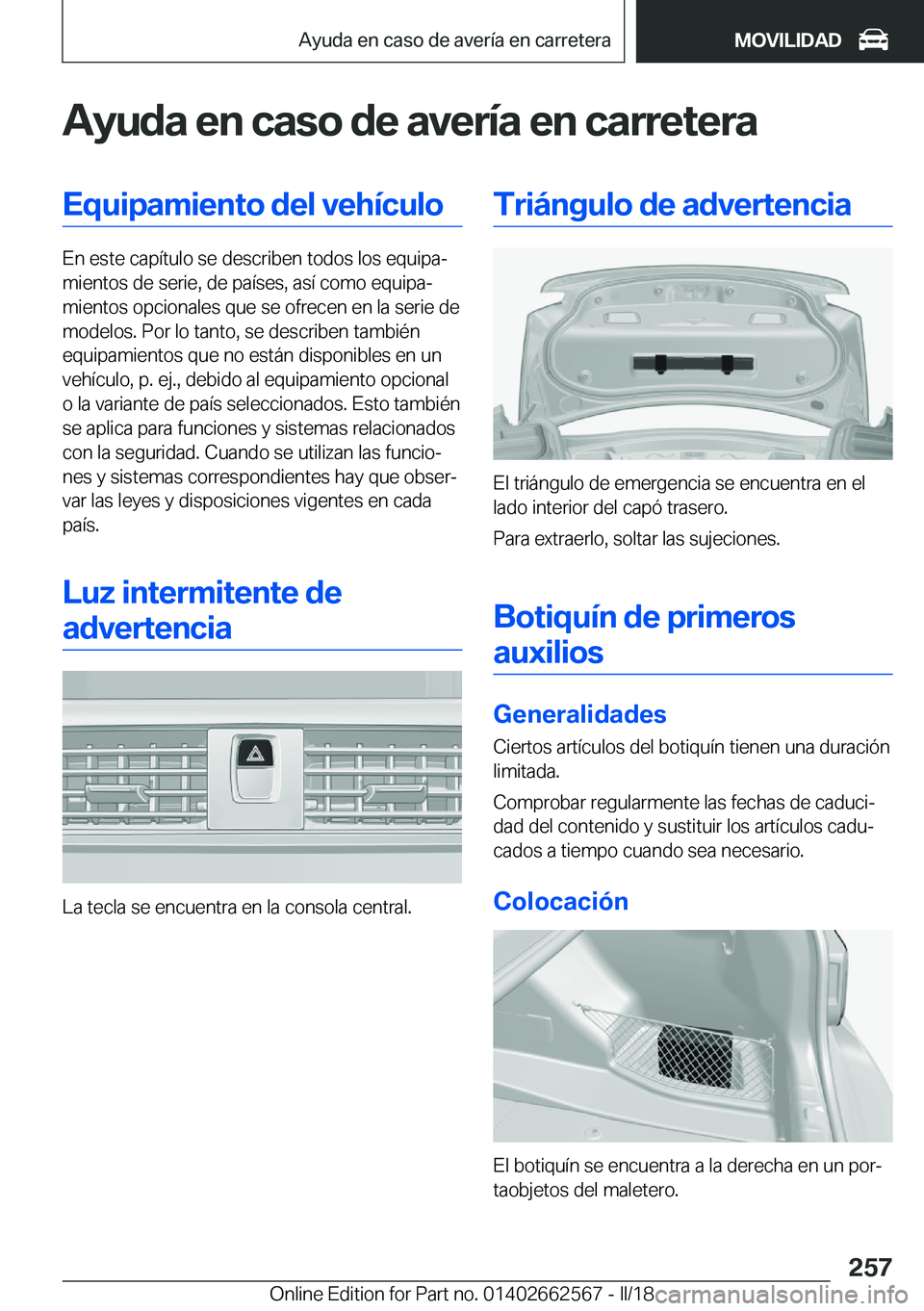 Ayuda en caso de avería en carretera

MOVILIDAD

Ayuda en caso de avería en carretera

Equipamiento del vehículo

En este capítulo se describen todos los equipamientos de serie, de países, así como equipamientos opcionales que se ofrecen en la serie de modelos. Por lo tanto, se describen también equipamientos que no están disponibles en un vehículo, p. ej., debido al equipamiento opcional o la variante de país seleccionados. Esto también se aplica para funciones y sistemas relacionados con la seguridad. Cuando se utilizan las funciones y sistemas correspondientes hay que observar las leyes y disposiciones vigentes en cada país.

Luz intermitente de advertencia

La tecla se encuentra en la consola central.

Triángulo de advertencia

El triángulo de emergencia se encuentra en el lado interior del capó trasero.

Para extraerlo, soltar las sujeciones.

Botiquín de primeros auxilios

Generalidades

Ciertos artículos del botiquín tienen una duración limitada.

Comprobar regularmente las fechas de caducidad del contenido y sustituir los artículos caducados a tiempo cuando sea necesario.

Colocación

El botiquín se encuentra a la derecha en un portaobjetos del maletero.

257

Online Edition for Part no. 01402662567 - II/18

carmanualsonline.info