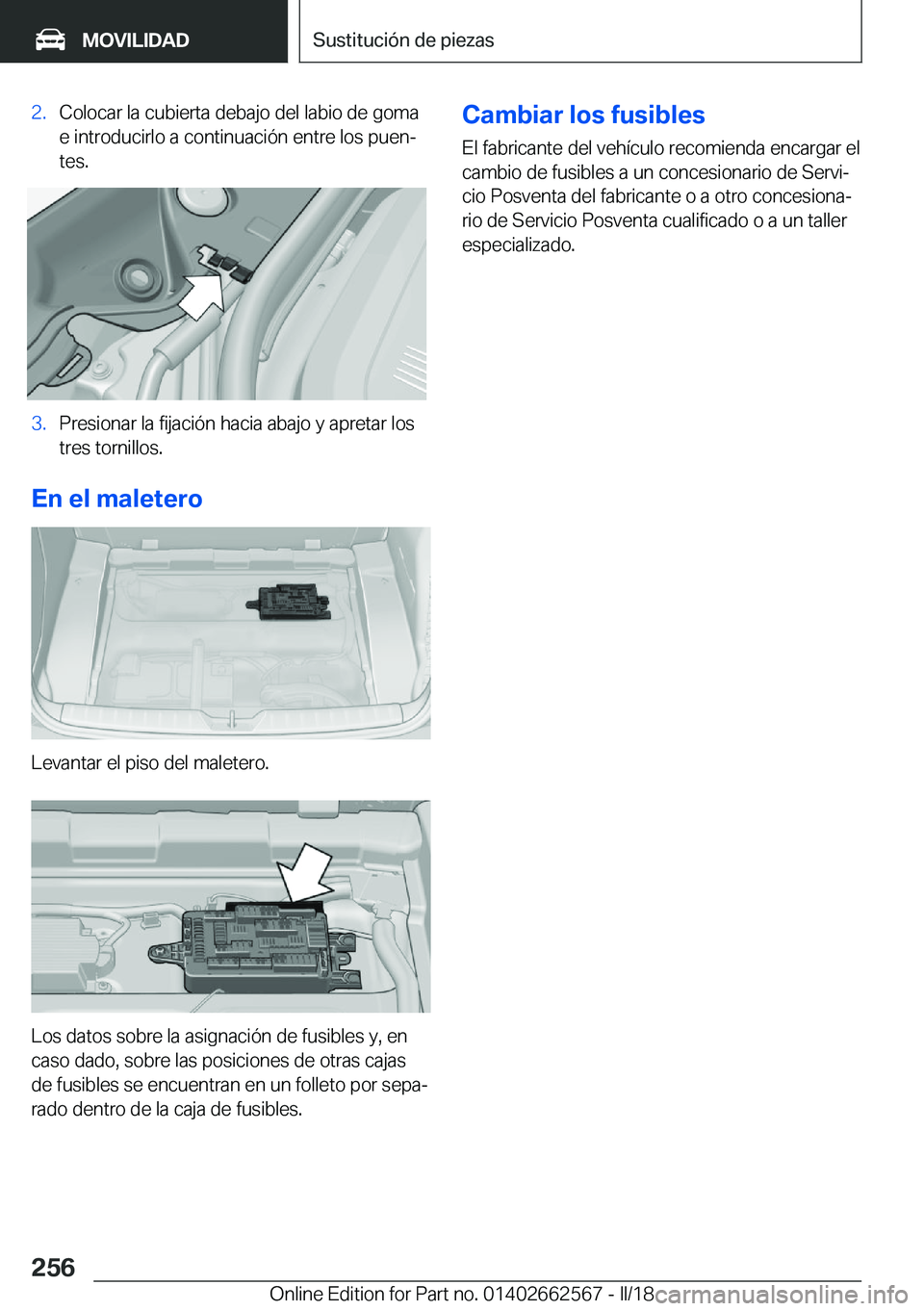 MOVILIDAD

Sustitución de piezas

2. Colocar la cubierta debajo del labio de goma e introducirlo a continuación entre los puentes.

3. Presionar la fijación hacia abajo y apretar los tres tornillos.

En el maletero

Levantar el piso del maletero.

Los datos sobre la asignación de fusibles y, en caso dado, sobre las posiciones de otras cajas de fusibles se encuentran en un folleto por separado dentro de la caja de fusibles.

Cambiar los fusibles

El fabricante del vehículo recomienda encargar el cambio de fusibles a un concesionario de Servicio Posventa del fabricante o a otro concesionario de Servicio Posventa cualificado o a un taller especializado.

256

Online Edition for Part no. 01402662567 - II/18

carmanualsonline.info