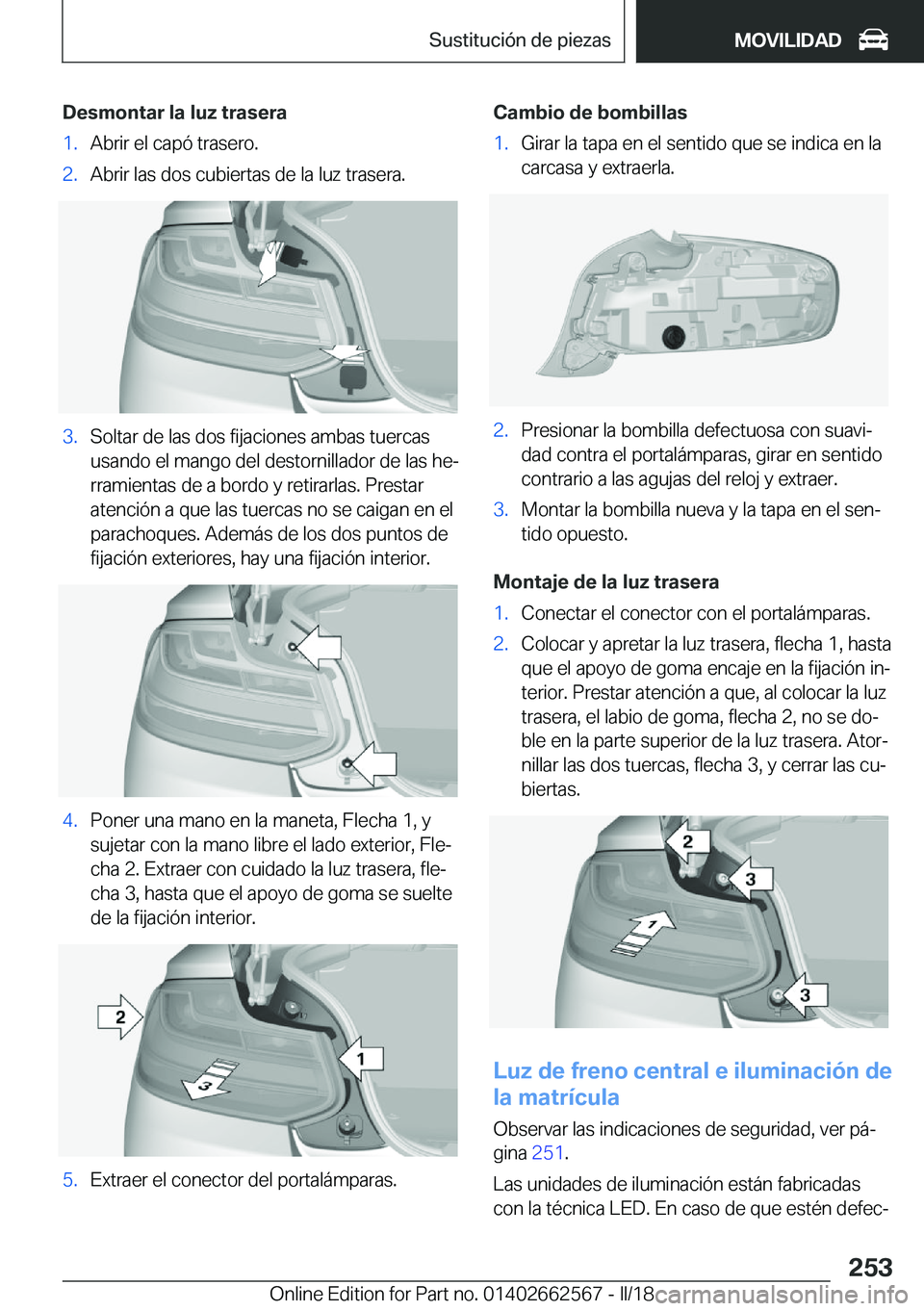 Sustitución de piezas

MOVILIDAD

Desmontar la luz trasera

1. Abrir el capó trasero.

2. Abrir las dos cubiertas de la luz trasera.

3. Soltar de las dos fijaciones ambas tuercas usando el mango del destornillador de las herramientas de a bordo y retirarlas. Prestar atención a que las tuercas no se caigan en el parachoques. Además de los dos puntos de fijación exteriores, hay una fijación interior.

4. Poner una mano en la maneta, Flecha 1, y sujetar con la mano libre el lado exterior, Flecha 2. Extraer con cuidado la luz trasera, flecha 3, hasta que el apoyo de goma se suelte de la fijación interior.

2

1

3

5. Extraer el conector del portalámparas.

Cambio de bombillas

1. Girar la tapa en el sentido que se indica en la carcasa y extraerla.

2. Presionar la bombilla defectuosa con suavidad contra el portalámparas, girar en sentido contrario a las agujas del reloj y extraer.

3. Montar la bombilla nueva y la tapa en el sentido opuesto.

Montaje de la luz trasera

1. Conectar el conector con el portalámparas.

2. Colocar y apretar la luz trasera, flecha 1, hasta que el apoyo de goma encaje en la fijación interior. Prestar atención a que, al colocar la luz trasera, el labio de goma, flecha 2, no se doble en la parte superior de la luz trasera. Atornillar las dos tuercas, flecha 3, y cerrar las cubiertas.

2

3

1

3

Luz de freno central e iluminación de la matrícula

Observar las indicaciones de seguridad, ver página 251.

Las unidades de iluminación están fabricadas con la técnica LED. En caso de que estén defec-

253

Online Edition for Part no. 01402662567 - II/18

carmanualsonline.info