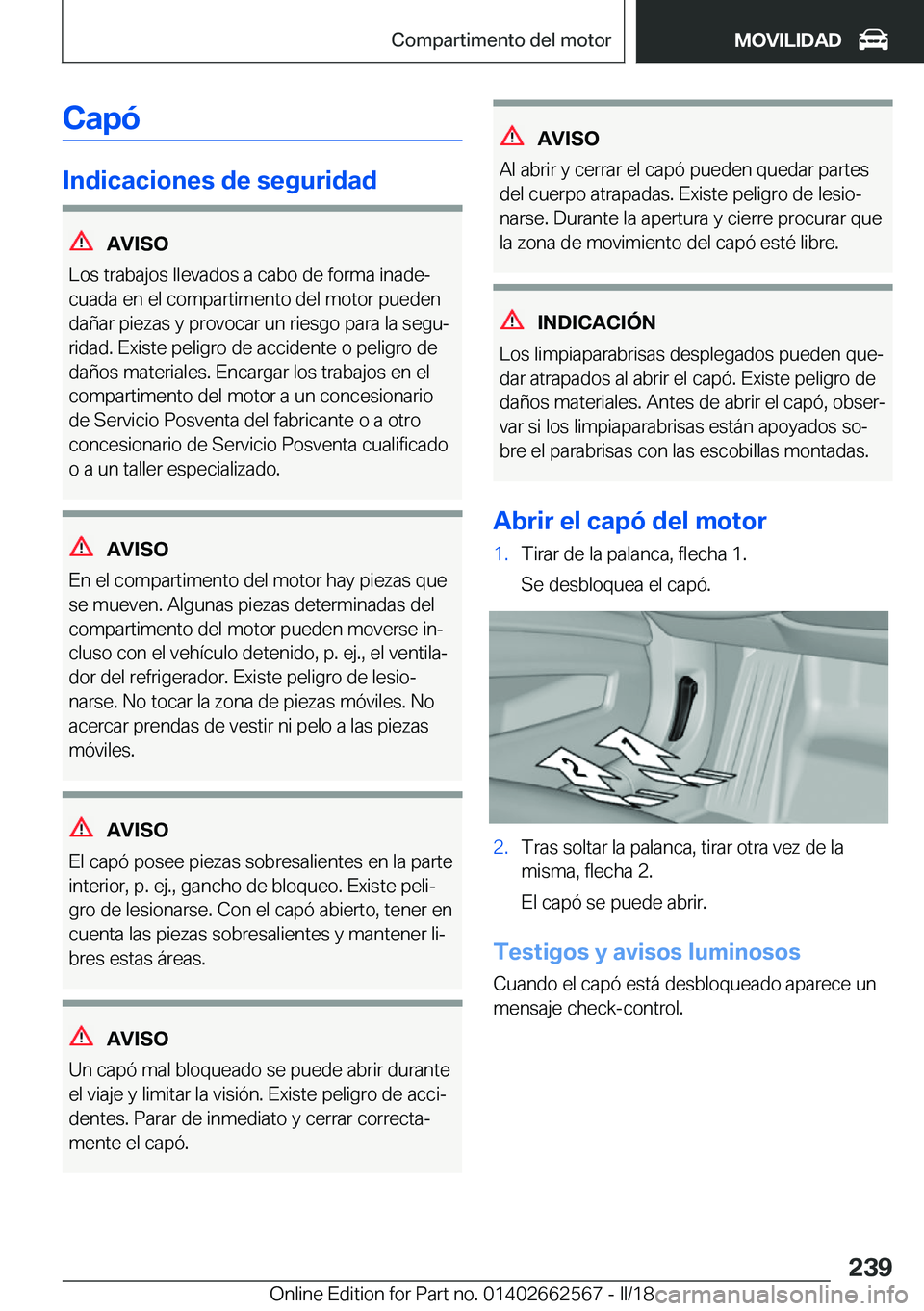 Compartimento del motor

MOVILIDAD

Capó

Indicaciones de seguridad

AVISO

Los trabajos llevados a cabo de forma inadecuada en el compartimento del motor pueden dañar piezas y provocar un riesgo para la seguridad. Existe peligro de accidente o peligro de daños materiales. Encargar los trabajos en el compartimento del motor a un concesionario de Servicio Posventa del fabricante o a otro concesionario de Servicio Posventa cualificado o a un taller especializado.

AVISO

En el compartimento del motor hay piezas que se mueven. Algunas piezas determinadas del compartimento del motor pueden moverse incluso con el vehículo detenido, p. ej., el ventilador del refrigerador. Existe peligro de lesionarse. No tocar la zona de piezas móviles. No acercar prendas de vestir ni pelo a las piezas móviles.

AVISO

El capó posee piezas sobresalientes en la parte interior, p. ej., gancho de bloqueo. Existe peligro de lesionarse. Con el capó abierto, tener en cuenta las piezas sobresalientes y mantener libres estas áreas.

AVISO

Un capó mal bloqueado se puede abrir durante el viaje y limitar la visión. Existe peligro de accidentes. Parar de inmediato y cerrar correctamente el capó.

AVISO

Al abrir y cerrar el capó pueden quedar partes del cuerpo atrapadas. Existe peligro de lesionarse. Durante la apertura y cierre procurar que la zona de movimiento del capó esté libre.

INDICACIÓN

Los limpiaparabrisas desplegados pueden quedar atrapados al abrir el capó. Existe peligro de daños materiales. Antes de abrir el capó, observar si los limpiaparabrisas están apoyados sobre el parabrisas con las escobillas montadas.

Abrir el capó del motor

1. Tirar de la palanca, flecha 1.

Se desbloquea el capó.

1

2

2. Tras soltar la palanca, tirar otra vez de la misma, flecha 2.

El capó se puede abrir.

Testigos y avisos luminosos

Cuando el capó está desbloqueado aparece un mensaje check-control.

239

Online Edition for Part no. 01402662567 - II/18 carmanualsonline.info