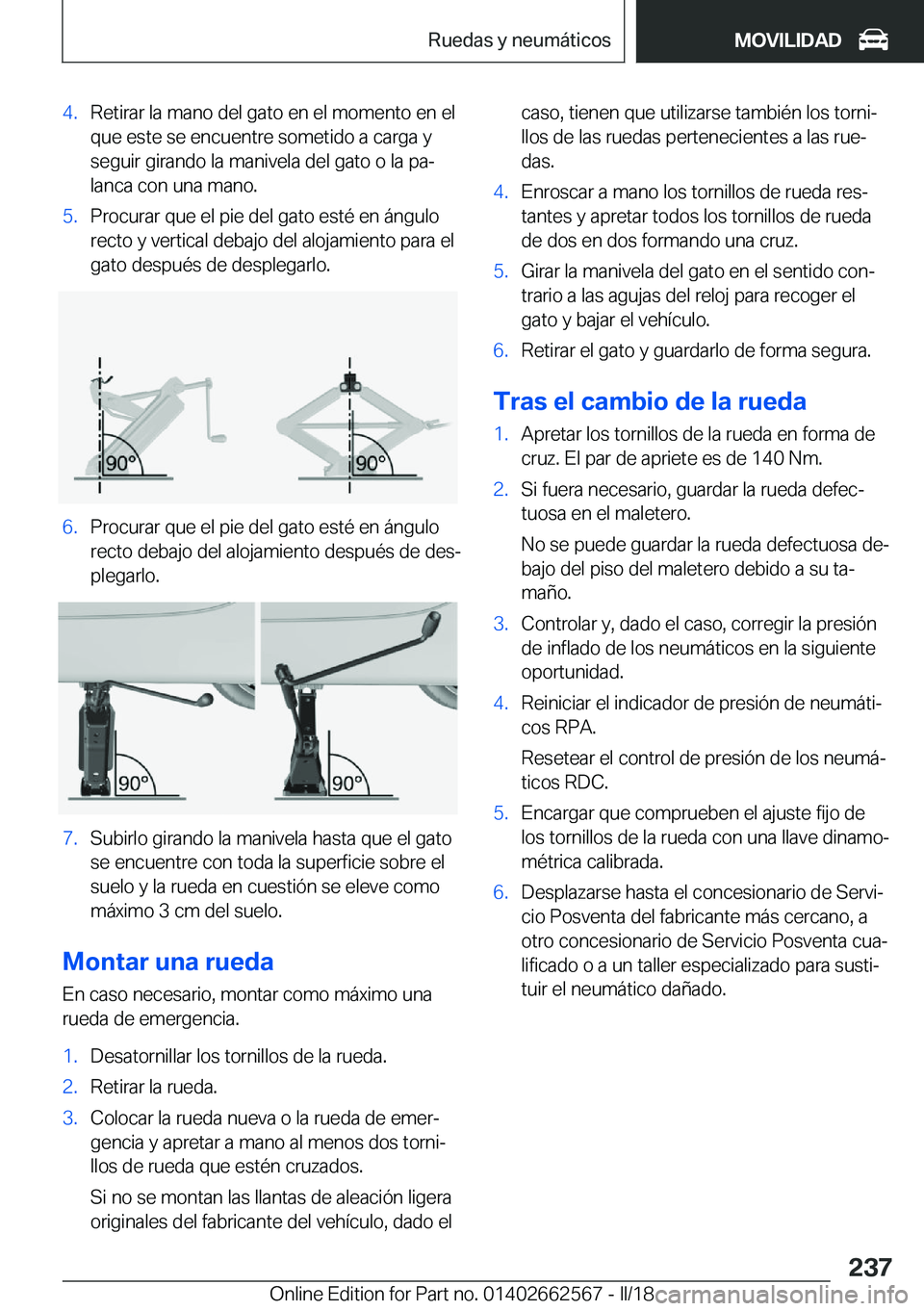 Ruedas y neumáticos MOVILIDAD

4. Retirar la mano del gato en el momento en el que este se encuentre sometido a carga y seguir girando la manivela del gato o la palanca con una mano.

5. Procurar que el pie del gato esté en ángulo recto y vertical debajo del alojamiento para el gato después de desplegarlo.

90° 90°

6. Procurar que el pie del gato esté en ángulo recto debajo del alojamiento después de desplegarlo.

90° 90°

7. Subirlo girando la manivela hasta que el gato se encuentre con toda la superficie sobre el suelo y la rueda en cuestión se eleve como máximo 3 cm del suelo.

Montar una rueda

En caso necesario, montar como máximo una rueda de emergencia.

1. Desatornillar los tornillos de la rueda.

2. Retirar la rueda.

3. Colocar la rueda nueva o la rueda de emergencia y apretar a mano al menos dos tornillos de rueda que estén cruzados.

Si no se montan las llantas de aleación ligera originales del fabricante del vehículo, dado el caso, tienen que utilizarse también los tornillos de las ruedas pertenecientes a las ruedas.

4. Enroscar a mano los tornillos de rueda restantes y apretar todos los tornillos de rueda de dos en dos formando una cruz.

5. Girar la manivela del gato en el sentido contrario a las agujas del reloj para recoger el gato y bajar el vehículo.

6. Retirar el gato y guardarlo de forma segura.

Tras el cambio de la rueda

1. Apretar los tornillos de la rueda en forma de cruz. El par de apriete es de 140 Nm.

2. Si fuera necesario, guardar la rueda defectuosa en el maletero.

No se puede guardar la rueda defectuosa debajo del piso del maletero debido a su tamaño.

3. Controlar y, dado el caso, corregir la presión de inflado de los neumáticos en la siguiente oportunidad.

4. Reiniciar el indicador de presión de neumáticos RPA.

Resetear el control de presión de los neumáticos RDC.

5. Encargar que comprueben el ajuste fijo de los tornillos de la rueda con una llave dinamométrica calibrada.

6. Desplazarse hasta el concesionario de Servicio Posventa del fabricante más cercano, a otro concesionario de Servicio Posventa cualificado o a un taller especializado para sustituir el neumático dañado.

237

Online Edition for Part no. 01402662567 - II/18 carmanualsonline.info