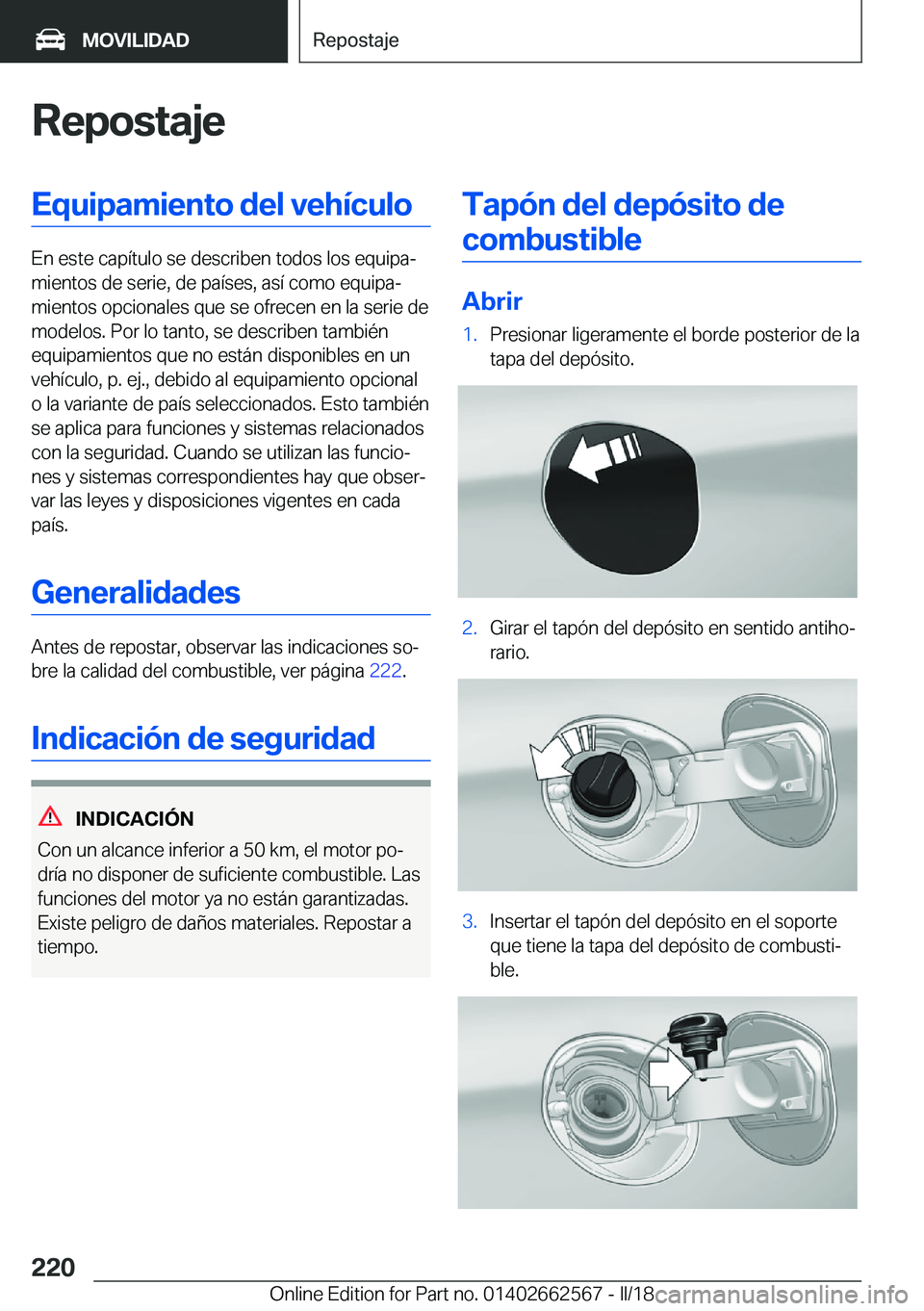 MOVILIDAD

Repostaje

Repostaje

Equipamiento del vehículo

En este capítulo se describen todos los equipamientos de serie, de países, así como equipamientos opcionales que se ofrecen en la serie de modelos. Por lo tanto, se describen también equipamientos que no están disponibles en un vehículo, p. ej., debido al equipamiento opcional o la variante de país seleccionados. Esto también se aplica para funciones y sistemas relacionados con la seguridad. Cuando se utilizan las funciones y sistemas correspondientes hay que observar las leyes y disposiciones vigentes en cada país.

Generalidades

Antes de repostar, observar las indicaciones sobre la calidad del combustible, ver página 222.

Indicación de seguridad

INDICACIÓN

Con un alcance inferior a 50 km, el motor podría no disponer de suficiente combustible. Las funciones del motor ya no están garantizadas. Existe peligro de daños materiales. Repostar a tiempo.

Tapón del depósito de combustible

Abrir

1. Presionar ligeramente el borde posterior de la tapa del depósito.

2. Girar el tapón del depósito en sentido antihorario.

3. Insertar el tapón del depósito en el soporte que tiene la tapa del depósito de combustible.

220

Online Edition for Part no. 01402662567 - II/18

carmanualsonline.info