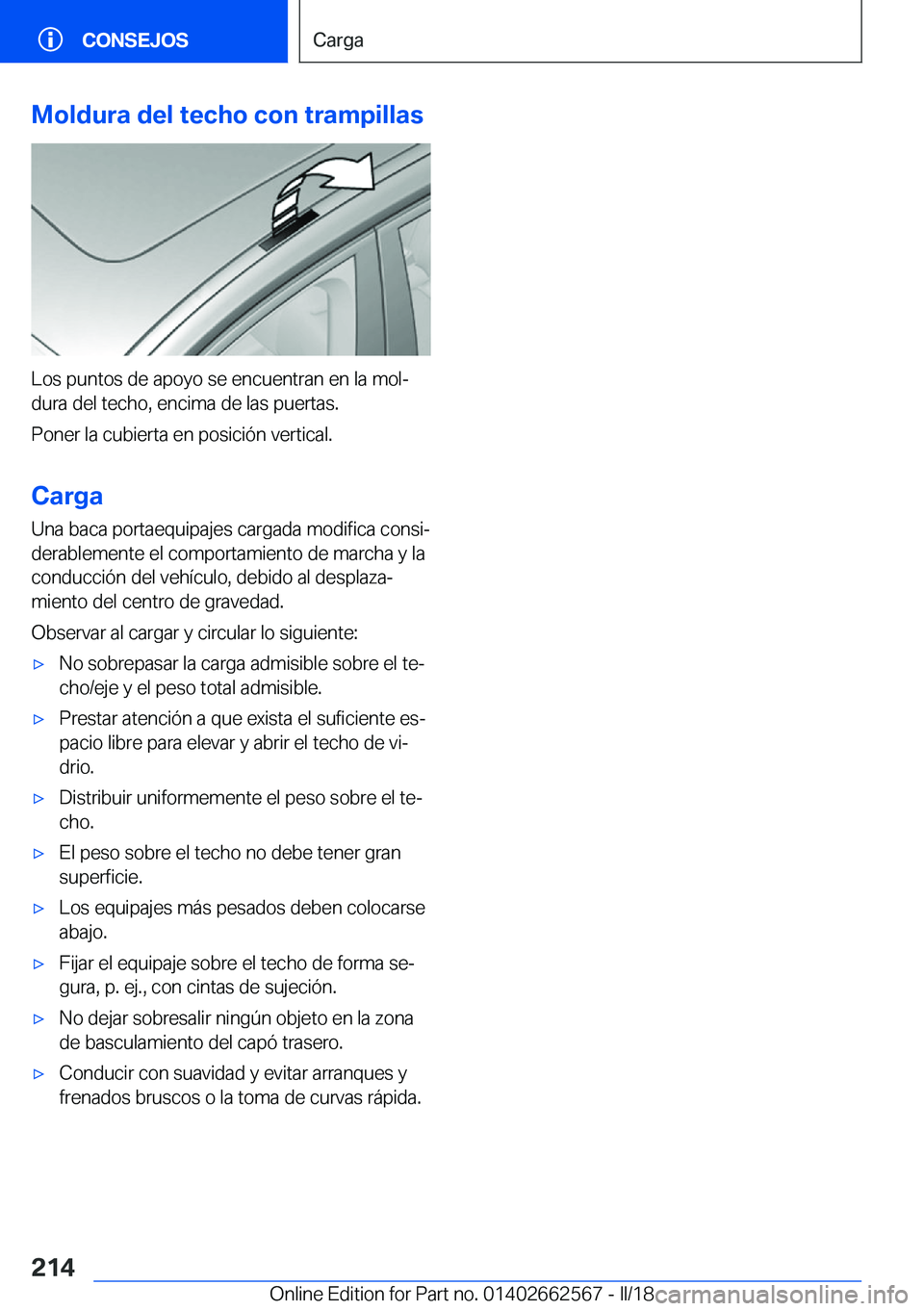 CONSEJOS

Carga

Moldura del techo con trampillas

Los puntos de apoyo se encuentran en la moldura del techo, encima de las puertas.

Poner la cubierta en posición vertical.

Carga

Una baca portaequipajes cargada modifica considerablemente el comportamiento de marcha y la conducción del vehículo, debido al desplazamiento del centro de gravedad.

Observar al cargar y circular lo siguiente:

▷ No sobrepasar la carga admisible sobre el techo/eje y el peso total admisible.

▷ Prestar atención a que exista el suficiente espacio libre para elevar y abrir el techo de vidrio.

▷ Distribuir uniformemente el peso sobre el techo.

▷ El peso sobre el techo no debe tener gran superficie.

▷ Los equipajes más pesados deben colocarse abajo.

▷ Fijar el equipaje sobre el techo de forma segura, p. ej., con cintas de sujeción.

▷ No dejar sobresalir ningún objeto en la zona de basculamiento del capó trasero.

▷ Conducir con suavidad y evitar arranques y frenados bruscos o la toma de curvas rápida.

214

Online Edition for Part no. 01402662567 - II/18 carmanualsonline.info