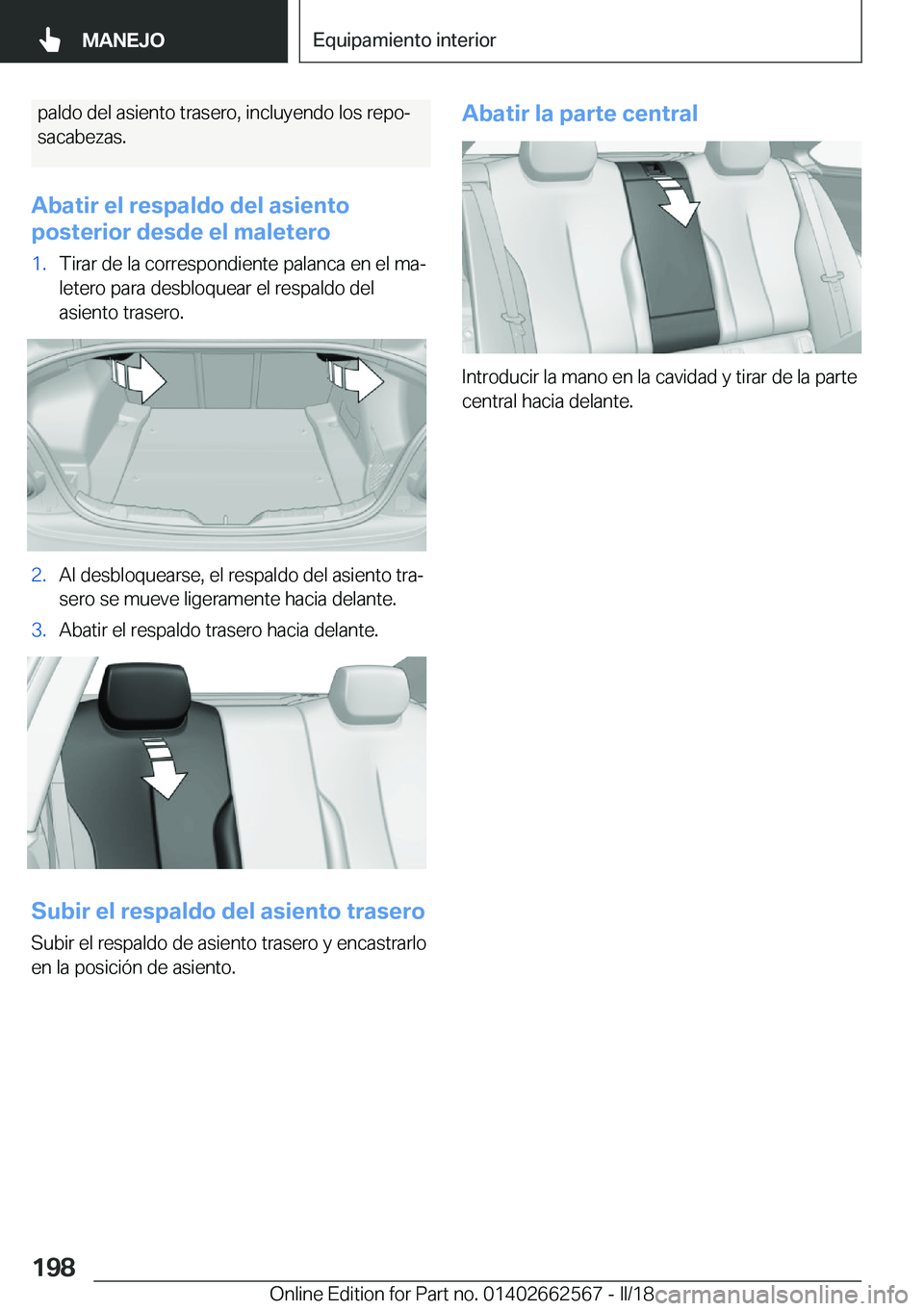 MANEJO

Equipamiento interior

paldo del asiento trasero, incluyendo los reposacabezas.

Abatir el respaldo del asiento posterior desde el maletero

1. Tirar de la correspondiente palanca en el maletero para desbloquear el respaldo del asiento trasero.

2. Al desbloquearse, el respaldo del asiento trasero se mueve ligeramente hacia delante.

3. Abatir el respaldo trasero hacia delante.

Subir el respaldo del asiento trasero

Subir el respaldo de asiento trasero y encastrarlo en la posición de asiento.

Abatir la parte central

Introducir la mano en la cavidad y tirar de la parte central hacia delante.

198

Online Edition for Part no. 01402662567 - II/18

carmanualsonline.info