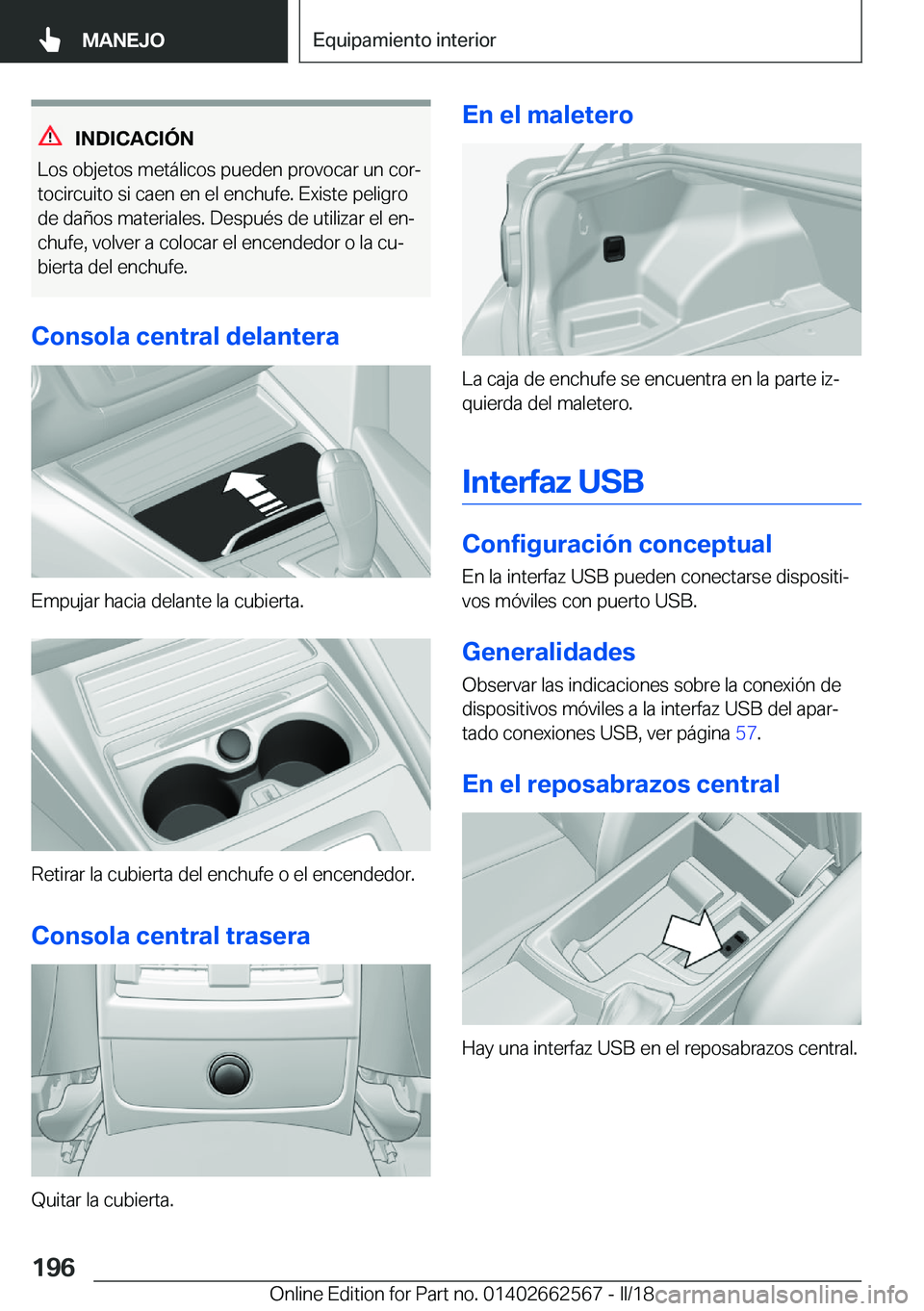 MANEJO

Equipamiento interior

INDICACIÓN

Los objetos metálicos pueden provocar un cortocircuito si caen en el enchufe. Existe peligro de daños materiales. Después de utilizar el enchufe, volver a colocar el encendedor o la cubierta del enchufe.

Consola central delantera

Empujar hacia delante la cubierta.

Retirar la cubierta del enchufe o el encendedor.

Consola central trasera

Quitar la cubierta.

En el maletero

La caja de enchufe se encuentra en la parte izquierda del maletero.

Interfaz USB

Configuración conceptual

En la interfaz USB pueden conectarse dispositivos móviles con puerto USB.

Generalidades

Observar las indicaciones sobre la conexión de dispositivos móviles a la interfaz USB del apartado conexiones USB, ver página 57.

En el reposabrazos central

Hay una interfaz USB en el reposabrazos central.

196

Online Edition for Part no. 01402662567 - II/18

carmanualsonline.info