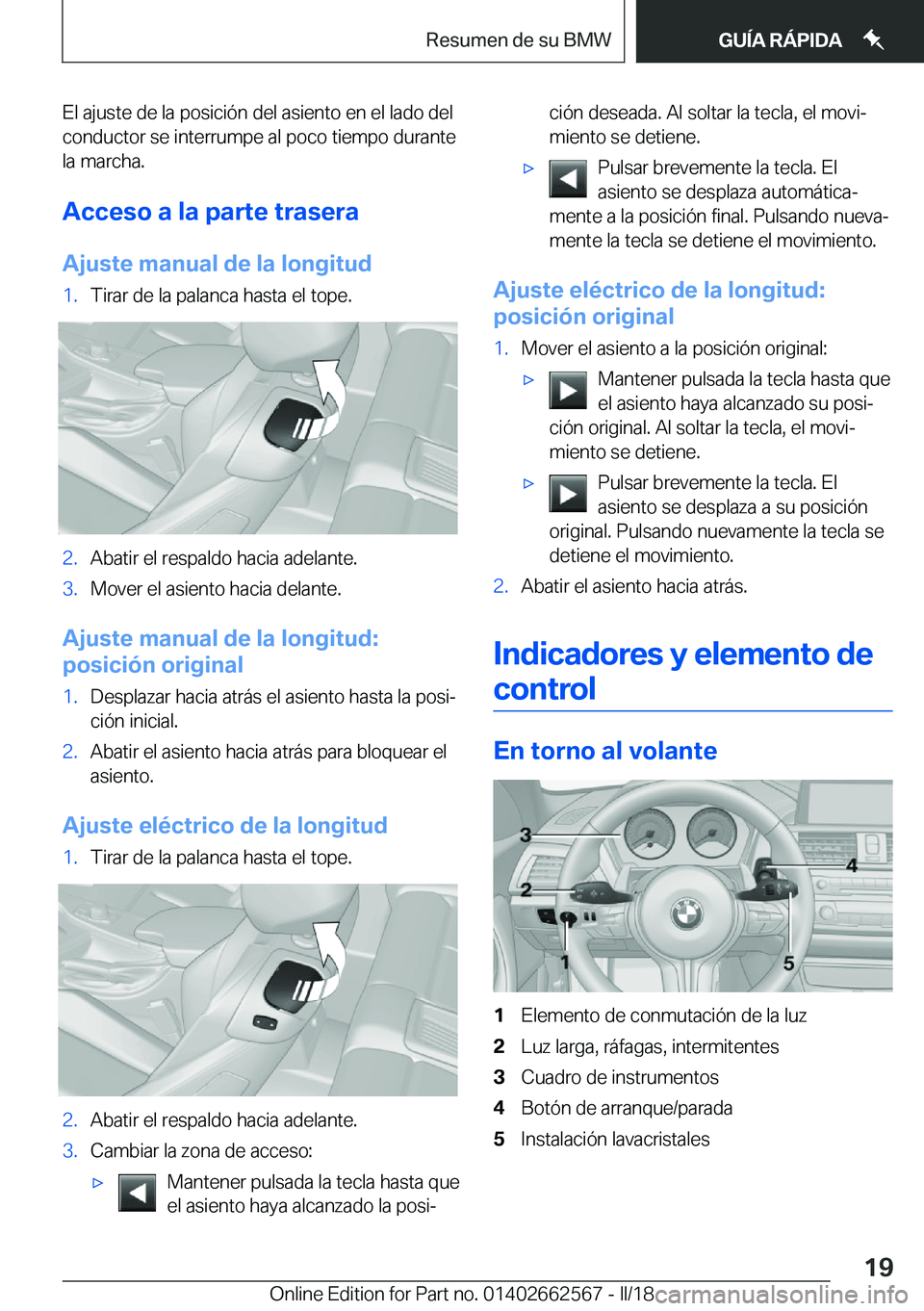 Resumen de su BMW
GUÍA RÁPIDA

El ajuste de la posición del asiento en el lado del conductor se interrumpe al poco tiempo durante la marcha.

Acceso a la parte trasera

Ajuste manual de la longitud

1. Tirar de la palanca hasta el tope.

2. Abatir el respaldo hacia adelante.
3. Mover el asiento hacia delante.

Ajuste manual de la longitud: posición original

1. Desplazar hacia atrás el asiento hasta la posición inicial.
2. Abatir el asiento hacia atrás para bloquear el asiento.

Ajuste eléctrico de la longitud

1. Tirar de la palanca hasta el tope.

2. Abatir el respaldo hacia adelante.
3. Cambiar la zona de acceso:
▷ Mantener pulsada la tecla hasta que el asiento haya alcanzado la posición deseada. Al soltar la tecla, el movimiento se detiene.
▷ Pulsar brevemente la tecla. El asiento se desplaza automáticamente a la posición final. Pulsando nuevamente la tecla se detiene el movimiento.

Ajuste eléctrico de la longitud: posición original

1. Mover el asiento a la posición original:
▷ Mantener pulsada la tecla hasta que el asiento haya alcanzado su posición original. Al soltar la tecla, el movimiento se detiene.
▷ Pulsar brevemente la tecla. El asiento se desplaza a su posición original. Pulsando nuevamente la tecla se detiene el movimiento.
2. Abatir el asiento hacia atrás.

Indicadores y elemento de control

En torno al volante

3
2
1
4
5

1 Elemento de conmutación de la luz
2 Luz larga, ráfagas, intermitentes
3 Cuadro de instrumentos
4 Botón de arranque/parada
5 Instalación lavacristales

19

Online Edition for Part no. 01402662567 - II/18
carmanualsonline.info