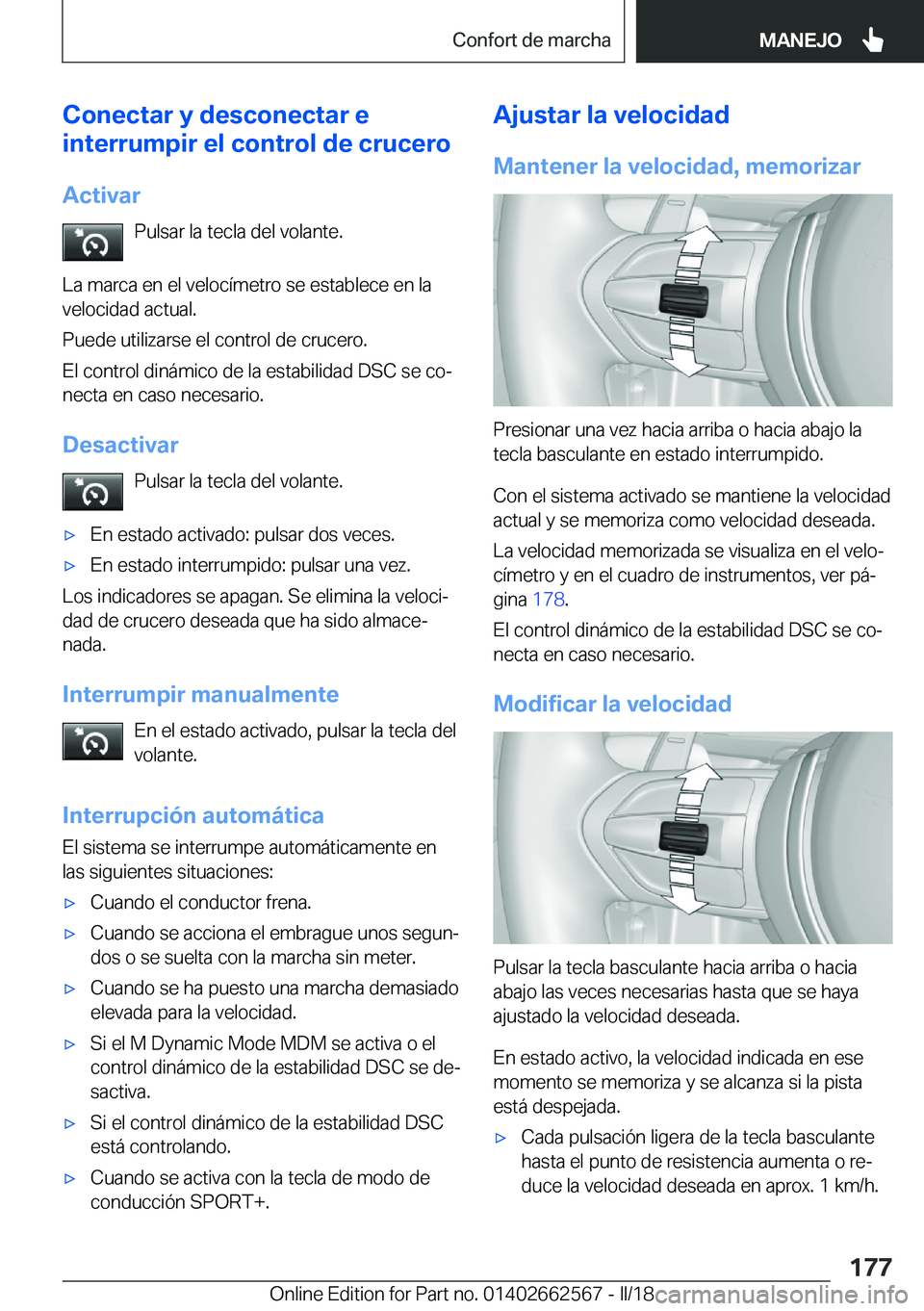 Confort de marcha

MANEJO

Conectar y desconectar e interrumpir el control de crucero

Activar

Pulsar la tecla del volante.

La marca en el velocímetro se establece en la velocidad actual.

Puede utilizarse el control de crucero.

El control dinámico de la estabilidad DSC se conecta en caso necesario.

Desactivar

Pulsar la tecla del volante.

▷ En estado activado: pulsar dos veces.

▷ En estado interrumpido: pulsar una vez.

Los indicadores se apagan. Se elimina la velocidad de crucero deseada que ha sido almacenada.

Interrumpir manualmente

En el estado activado, pulsar la tecla del volante.

Interrupción automática

El sistema se interrumpe automáticamente en las siguientes situaciones:

▷ Cuando el conductor frena.

▷ Cuando se acciona el embrague unos segundos o se suelta con la marcha sin meter.

▷ Cuando se ha puesto una marcha demasiado elevada para la velocidad.

▷ Si el M Dynamic Mode MDM se activa o el control dinámico de la estabilidad DSC se desactiva.

▷ Si el control dinámico de la estabilidad DSC está controlando.

▷ Cuando se activa con la tecla de modo de conducción SPORT+.

Ajustar la velocidad

Mantener la velocidad, memorizar

Presionar una vez hacia arriba o hacia abajo la tecla basculante en estado interrumpido.

Con el sistema activado se mantiene la velocidad actual y se memoriza como velocidad deseada.

La velocidad memorizada se visualiza en el velocímetro y en el cuadro de instrumentos, ver página 178.

El control dinámico de la estabilidad DSC se conecta en caso necesario.

Modificar la velocidad

Pulsar la tecla basculante hacia arriba o hacia abajo las veces necesarias hasta que se haya ajustado la velocidad deseada.

En estado activo, la velocidad indicada en ese momento se memoriza y se alcanza si la pista está despejada.

▷ Cada pulsación ligera de la tecla basculante hasta el punto de resistencia aumenta o reduce la velocidad deseada en aprox. 1 km/h.

177

Online Edition for Part no. 01402662567 - II/18

carmanualsonline.info