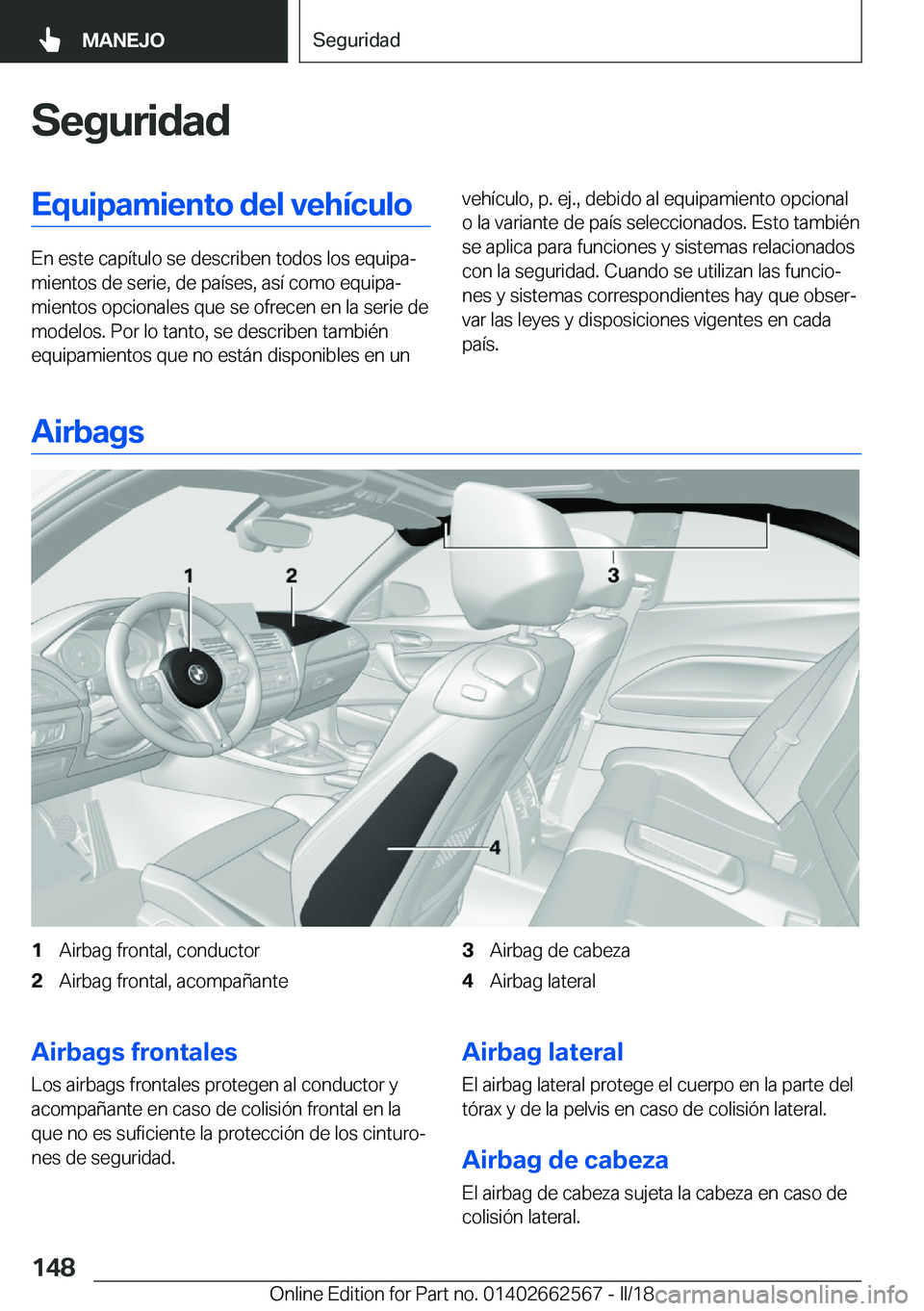 MANEJO

Seguridad

Seguridad

Equipamiento del vehículo

En este capítulo se describen todos los equipamientos de serie, de países, así como equipamientos opcionales que se ofrecen en la serie de modelos. Por lo tanto, se describen también equipamientos que no están disponibles en un vehículo, p. ej., debido al equipamiento opcional o la variante de país seleccionados. Esto también se aplica para funciones y sistemas relacionados con la seguridad. Cuando se utilizan las funciones y sistemas correspondientes hay que observar las leyes y disposiciones vigentes en cada país.

Airbags

1

2

3

4

1 Airbag frontal, conductor
2 Airbag frontal, acompañante
3 Airbag de cabeza
4 Airbag lateral

Airbags frontales

Los airbags frontales protegen al conductor y acompañante en caso de colisión frontal en la que no es suficiente la protección de los cinturones de seguridad.

Airbag lateral

El airbag lateral protege el cuerpo en la parte del tórax y de la pelvis en caso de colisión lateral.

Airbag de cabeza

El airbag de cabeza sujeta la cabeza en caso de colisión lateral.

148

Online Edition for Part no. 01402662567 - II/18

carmanualsonline.info