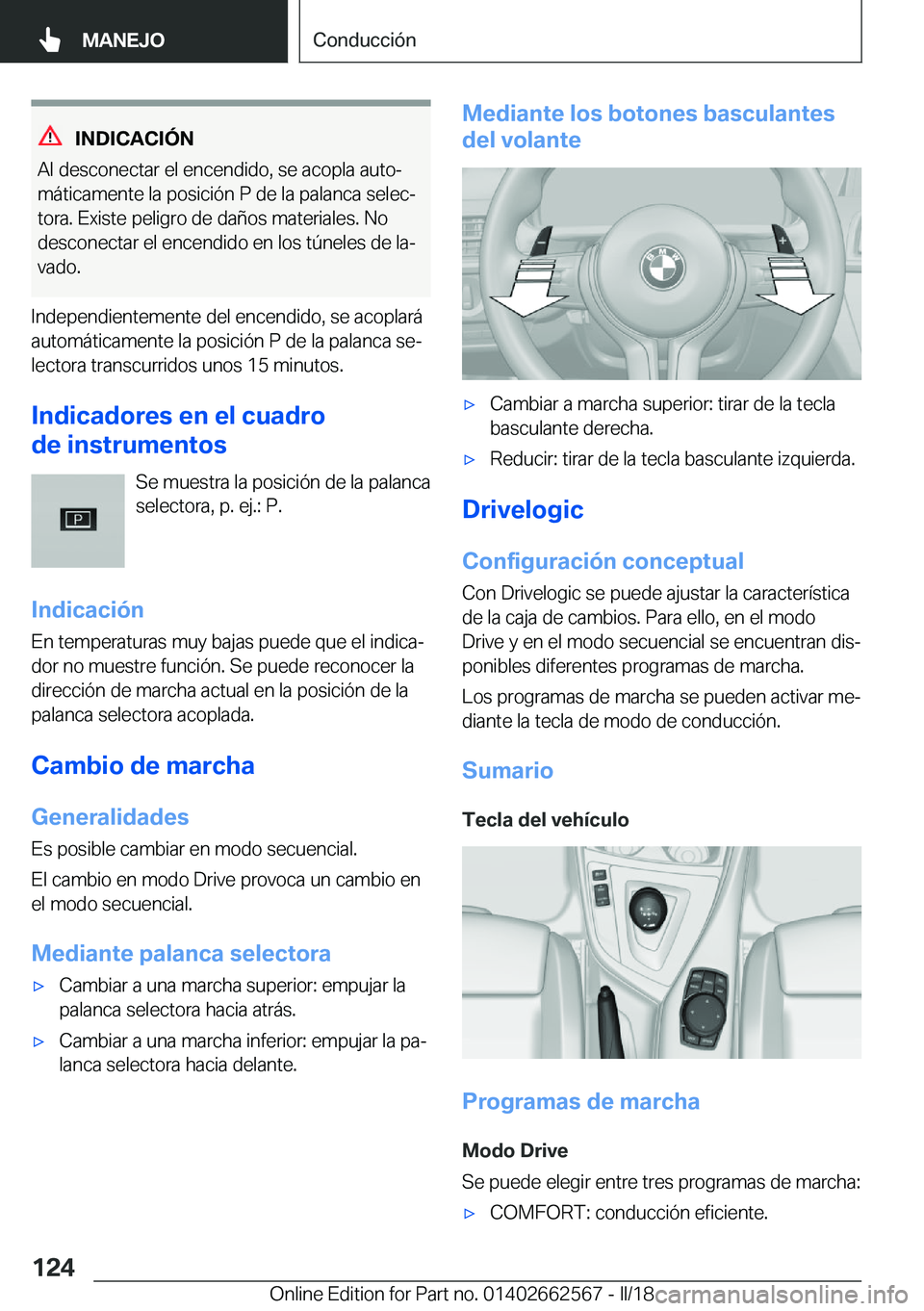 MANEJO

Conducción

INDICACIÓN
Al desconectar el encendido, se acopla automáticamente la posición P de la palanca selectora. Existe peligro de daños materiales. No desconectar el encendido en los túneles de lavado.

Independientemente del encendido, se acoplará automáticamente la posición P de la palanca selectora transcurridos unos 15 minutos.

Indicadores en el cuadro de instrumentos

P

Se muestra la posición de la palanca selectora, p. ej.: P.

Indicación
En temperaturas muy bajas puede que el indicador no muestre función. Se puede reconocer la dirección de marcha actual en la posición de la palanca selectora acoplada.

Cambio de marcha

Generalidades
Es posible cambiar en modo secuencial.

El cambio en modo Drive provoca un cambio en el modo secuencial.

Mediante palanca selectora
▷ Cambiar a una marcha superior: empujar la palanca selectora hacia atrás.
▷ Cambiar a una marcha inferior: empujar la palanca selectora hacia delante.

Mediante los botones basculantes del volante

▷ Cambiar a marcha superior: tirar de la tecla basculante derecha.
▷ Reducir: tirar de la tecla basculante izquierda.

Drivelogic

Configuración conceptual
Con Drivelogic se puede ajustar la característica de la caja de cambios. Para ello, en el modo Drive y en el modo secuencial se encuentran disponibles diferentes programas de marcha.

Los programas de marcha se pueden activar mediante la tecla de modo de conducción.

Sumario

Tecla del vehículo

Programas de marcha

Modo Drive
Se puede elegir entre tres programas de marcha:
▷ COMFORT: conducción eficiente.

124

Online Edition for Part no. 01402662567 - II/18 carmanualsonline.info