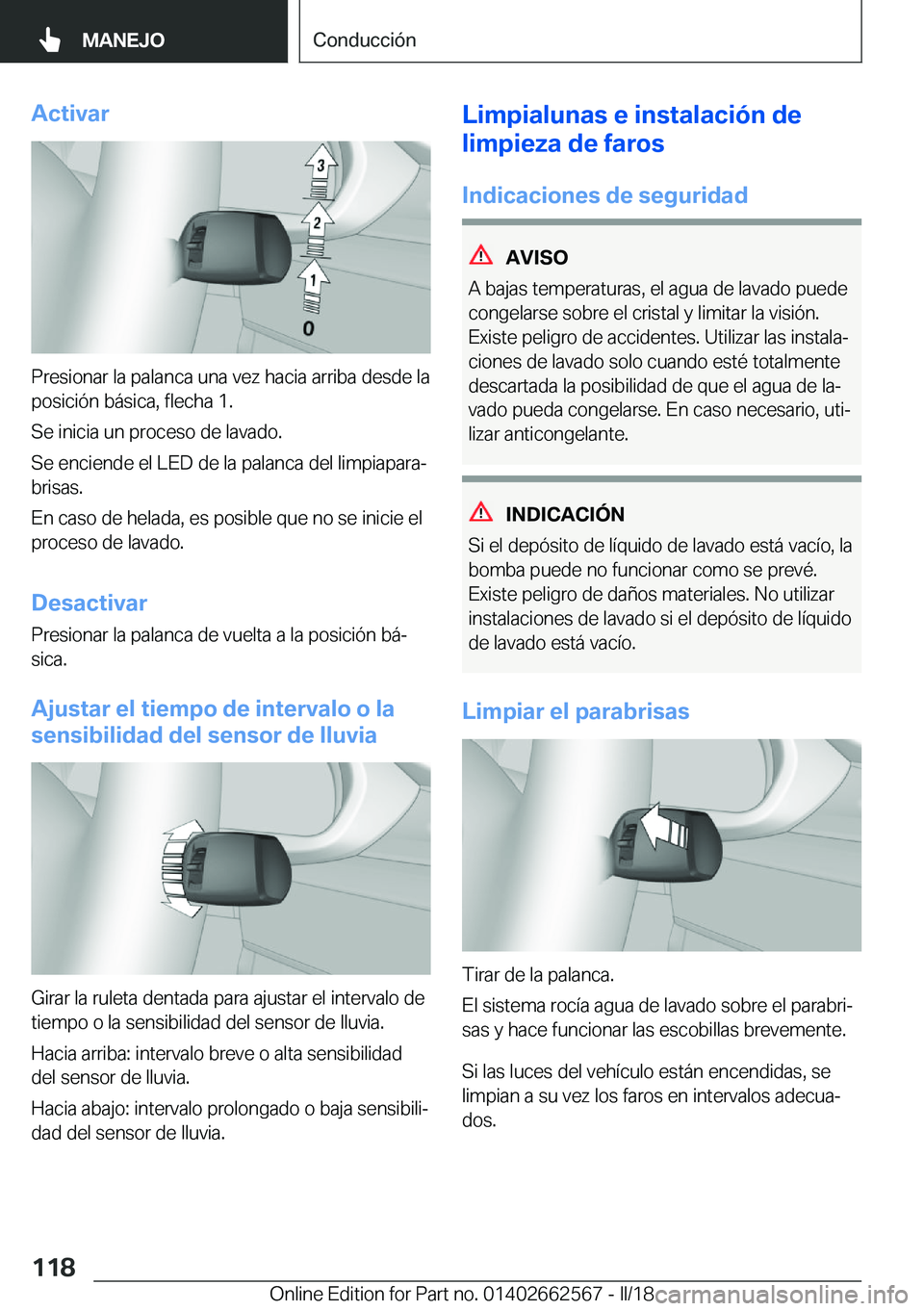 MANEJO

Conducción

Activar

3
2
1
0

Presionar la palanca una vez hacia arriba desde la posición básica, flecha 1.

Se inicia un proceso de lavado.

Se enciende el LED de la palanca del limpiaparabrisas.

En caso de helada, es posible que no se inicie el proceso de lavado.

Desactivar

Presionar la palanca de vuelta a la posición básica.

Ajustar el tiempo de intervalo o la sensibilidad del sensor de lluvia

Girar la ruleta dentada para ajustar el intervalo de tiempo o la sensibilidad del sensor de lluvia.

Hacia arriba: intervalo breve o alta sensibilidad del sensor de lluvia.

Hacia abajo: intervalo prolongado o baja sensibilidad del sensor de lluvia.

Limpialunas e instalación de limpieza de faros

Indicaciones de seguridad

AVISO

A bajas temperaturas, el agua de lavado puede congelarse sobre el cristal y limitar la visión. Existe peligro de accidentes. Utilizar las instalaciones de lavado solo cuando esté totalmente descartada la posibilidad de que el agua de lavado pueda congelarse. En caso necesario, utilizar anticongelante.

INDICACIÓN

Si el depósito de líquido de lavado está vacío, la bomba puede no funcionar como se prevé. Existe peligro de daños materiales. No utilizar instalaciones de lavado si el depósito de líquido de lavado está vacío.

Limpiar el parabrisas

Tirar de la palanca.

El sistema rocía agua de lavado sobre el parabrisas y hace funcionar las escobillas brevemente.

Si las luces del vehículo están encendidas, se limpian a su vez los faros en intervalos adecuados.

118

Online Edition for Part no. 01402662567 - II/18 carmanualsonline.info