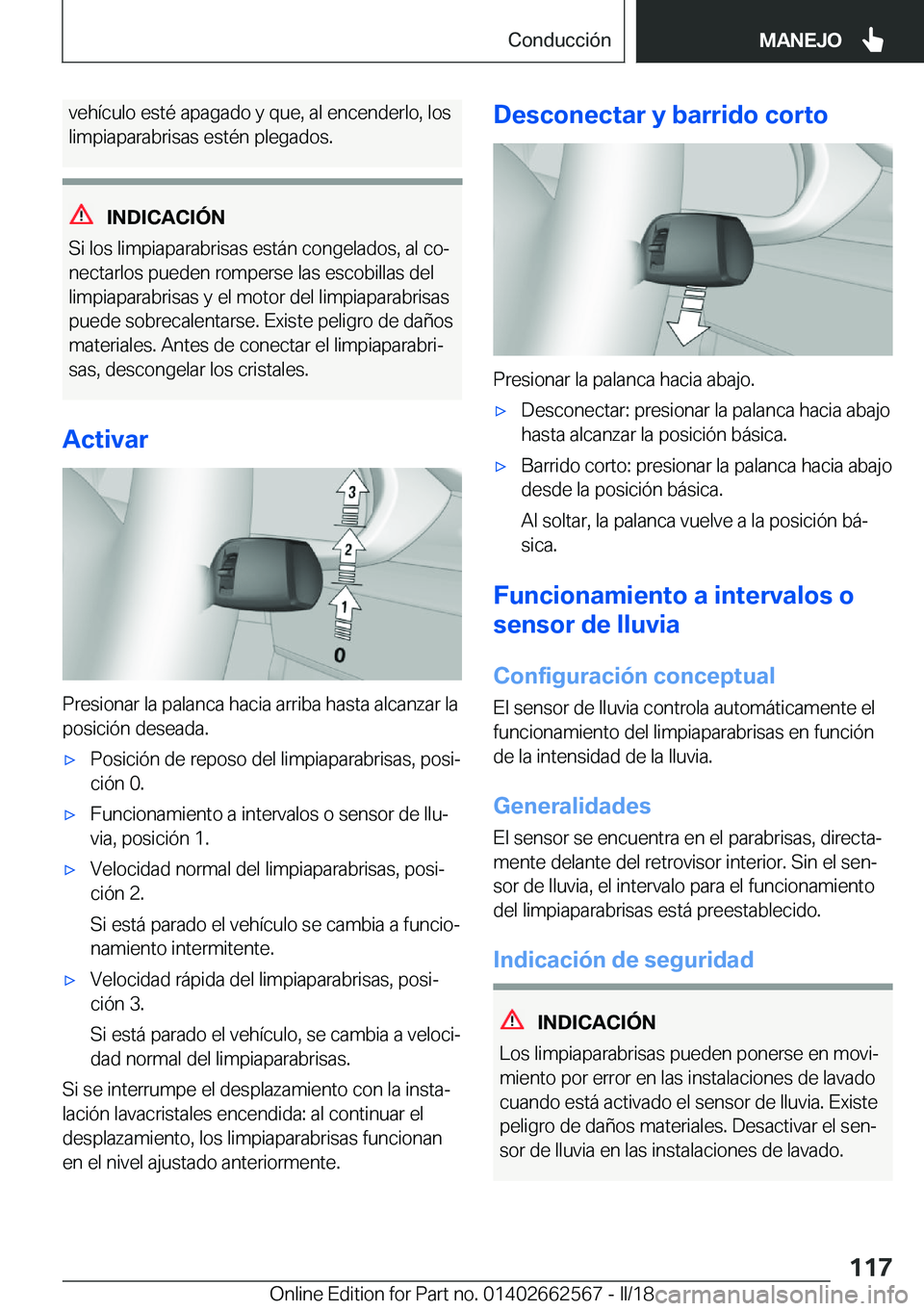 Conducción

MANEJO

vehículo esté apagado y que, al encenderlo, los limpiaparabrisas estén plegados.

INDICACIÓN

Si los limpiaparabrisas están congelados, al conectarlos pueden romperse las escobillas del limpiaparabrisas y el motor del limpiaparabrisas puede sobrecalentarse. Existe peligro de daños materiales. Antes de conectar el limpiaparabrisas, descongelar los cristales.

Activar

3

2

1

0

Presionar la palanca hacia arriba hasta alcanzar la posición deseada.

▷ Posición de reposo del limpiaparabrisas, posición 0.

▷ Funcionamiento a intervalos o sensor de lluvia, posición 1.

▷ Velocidad normal del limpiaparabrisas, posición 2.

Si está parado el vehículo se cambia a funcionamiento intermitente.

▷ Velocidad rápida del limpiaparabrisas, posición 3.

Si está parado el vehículo, se cambia a velocidad normal del limpiaparabrisas.

Si se interrumpe el desplazamiento con la instalación lavacristales encendida: al continuar el desplazamiento, los limpiaparabrisas funcionan en el nivel ajustado anteriormente.

Desconectar y barrido corto

Presionar la palanca hacia abajo.

▷ Desconectar: presionar la palanca hacia abajo hasta alcanzar la posición básica.

▷ Barrido corto: presionar la palanca hacia abajo desde la posición básica.

Al soltar, la palanca vuelve a la posición básica.

Funcionamiento a intervalos o sensor de lluvia

Configuración conceptual

El sensor de lluvia controla automáticamente el funcionamiento del limpiaparabrisas en función de la intensidad de la lluvia.

Generalidades

El sensor se encuentra en el parabrisas, directamente delante del retrovisor interior. Sin el sensor de lluvia, el intervalo para el funcionamiento del limpiaparabrisas está preestablecido.

Indicación de seguridad

INDICACIÓN

Los limpiaparabrisas pueden ponerse en movimiento por error en las instalaciones de lavado cuando está activado el sensor de lluvia. Existe peligro de daños materiales. Desactivar el sensor de lluvia en las instalaciones de lavado.

117

Online Edition for Part no. 01402662567 - II/18 carmanualsonline.info