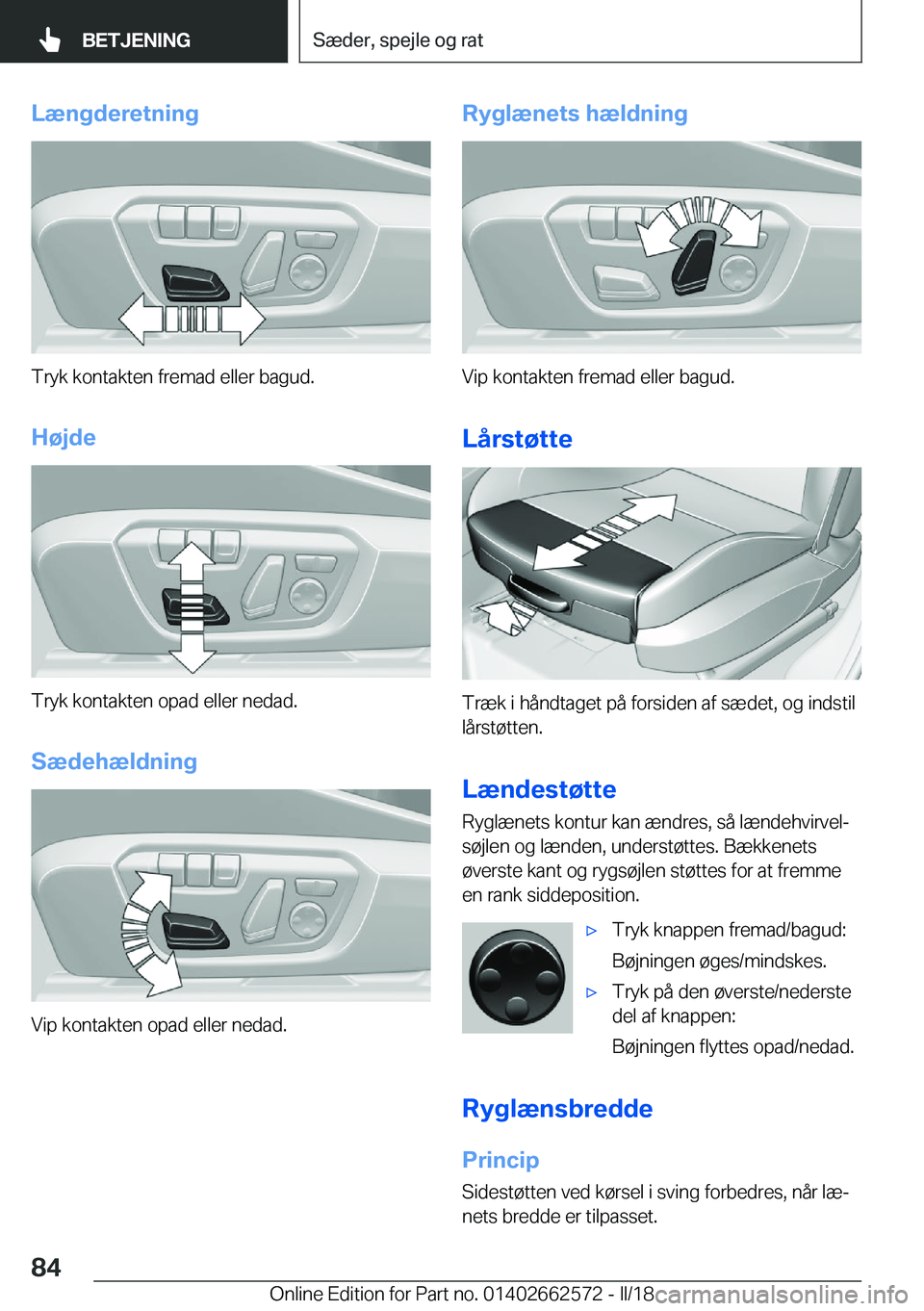 BETJENING

Sæder, spejle og rat

Længderetning

Tryk kontakten fremad eller bagud.

Højde

Tryk kontakten opad eller nedad.

Sædehældning

Vip kontakten opad eller nedad.

Ryglænets hældning

Vip kontakten fremad eller bagud.

Lårstøtte

Træk i håndtaget på forsiden af sædet, og indstil lårstøtten.

Lændestøtte

Ryglænets kontur kan ændres, så lændehvirvelsøjlen og lænden, understøttes. Bækkenets øverste kant og rygsøjlen støttes for at fremme en rank siddeposition.

▷ Tryk knappen fremad/bagud:

Bøjningen øges/mindskes.

▷ Tryk på den øverste/nederste del af knappen:

Bøjningen flyttes opad/nedad.

Ryglænsbredde

Princip

Sidestøtten ved kørsel i sving forbedres, når lænets bredde er tilpasset.

84

Online Edition for Part no. 01402662572 - II/18

carmanualsonline.info