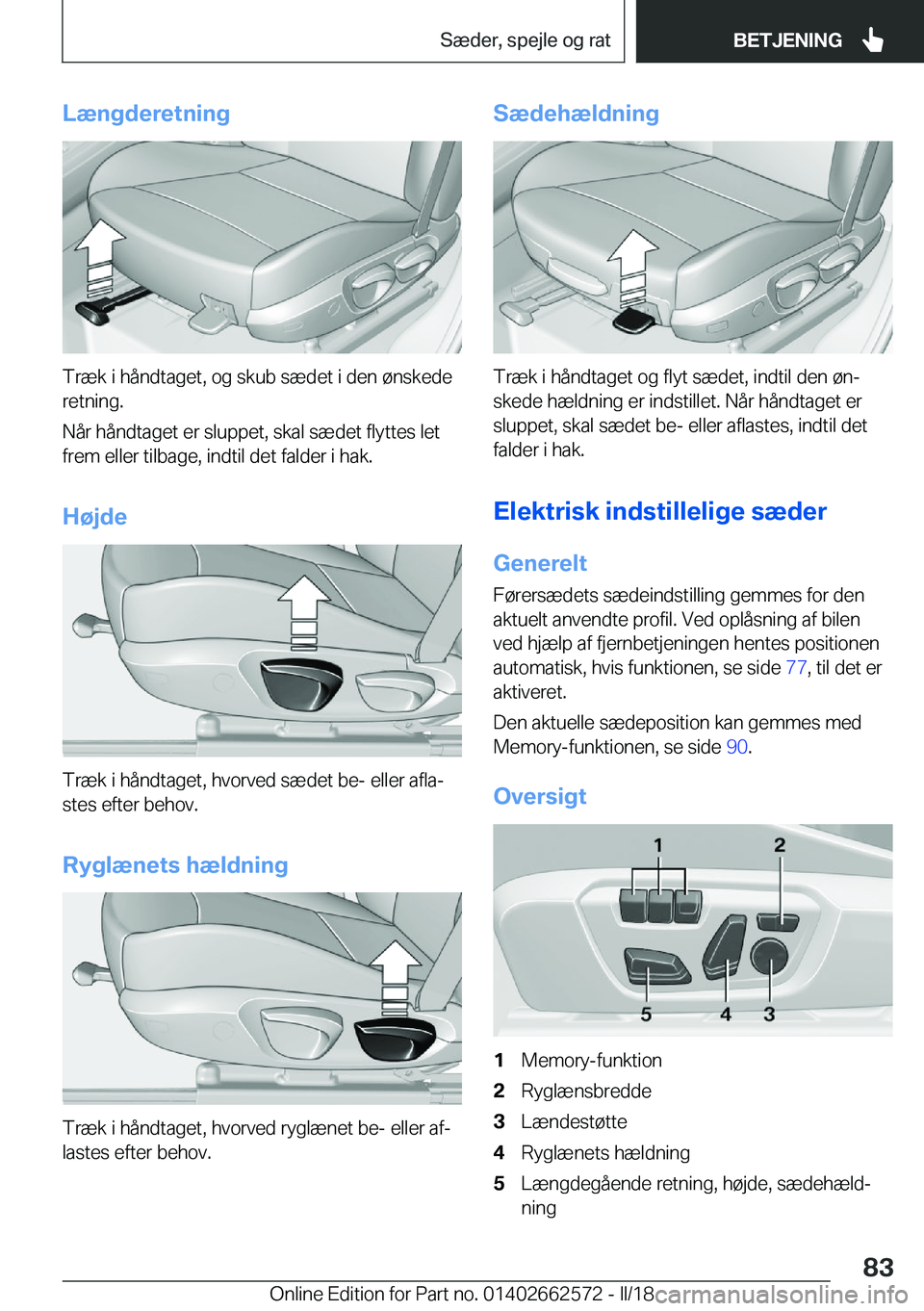 Sæder, spejle og rat

BETJENING

Længderetning

Træk i håndtaget, og skub sædet i den ønskede retning.

Når håndtaget er sluppet, skal sædet flyttes let frem eller tilbage, indtil det falder i hak.

Højde

Træk i håndtaget, hvorved sædet be- eller aflastes efter behov.

Ryglænets hældning

Træk i håndtaget, hvorved ryglænet be- eller aflastes efter behov.

Sædehældning

Træk i håndtaget og flyt sædet, indtil den ønskede hældning er indstillet. Når håndtaget er sluppet, skal sædet be- eller aflastes, indtil det falder i hak.

Elektrisk indstillelige sæder

Generelt

Førersædets sædeindstilling gemmes for den aktuelt anvendte profil. Ved oplåsning af bilen ved hjælp af fjernbetjeningen hentes positionen automatisk, hvis funktionen, se side 77, til det er aktiveret.

Den aktuelle sædeposition kan gemmes med Memory-funktionen, se side 90.

Oversigt

1
2
5
4
3

1 Memory-funktion
2 Ryglænsbredde
3 Lændestøtte
4 Ryglænets hældning
5 Længdegående retning, højde, sædehældning

83

Online Edition for Part no. 01402662572 - II/18

carmanualsonline.info