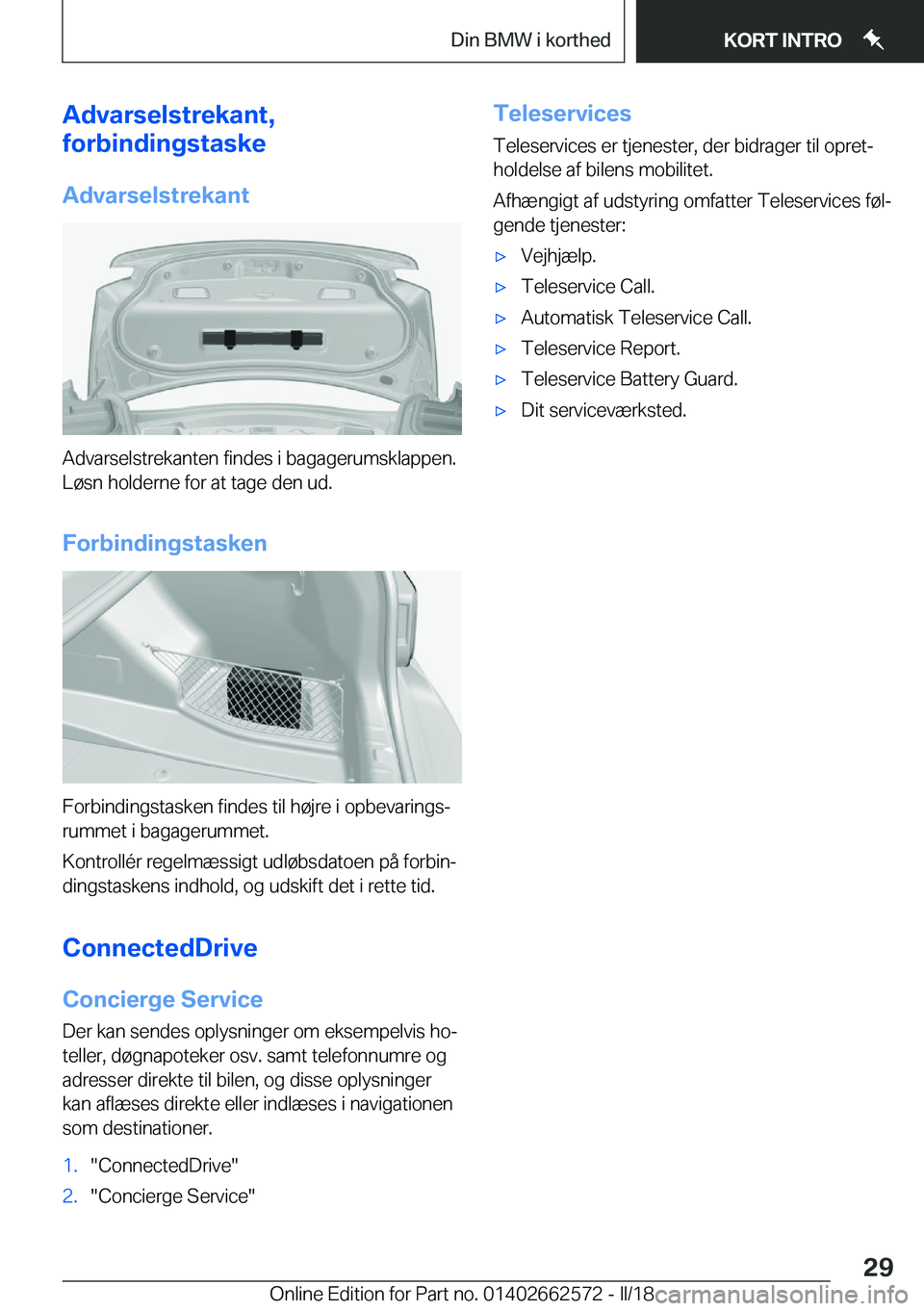 Din BMW i korthed

KORT INTRO

Advarselstrekant, forbindingstaske

Advarselstrekant

Advarselstrekanten findes i bagagerumsklappen. Løsn holderne for at tage den ud.

Forbindingstasken

Forbindingstasken findes til højre i opbevaringsrummet i bagagerummet.

Kontrollér regelmæssigt udløbsdatoen på forbindingstaskens indhold, og udskift det i rette tid.

ConnectedDrive

Concierge Service

Der kan sendes oplysninger om eksempelvis hoteller, døgnapoteker osv. samt telefonnumre og adresser direkte til bilen, og disse oplysninger kan aflæses direkte eller indlæses i navigationen som destinationer.

1. "ConnectedDrive"
2. "Concierge Service"

Teleservices

Teleservices er tjenester, der bidrager til opretholdelse af bilens mobilitet.

Afhængigt af udstyring omfatter Teleservices følgende tjenester:

▷ Vejhjælp.
▷ Teleservice Call.
▷ Automatisk Teleservice Call.
▷ Teleservice Report.
▷ Teleservice Battery Guard.
▷ Dit serviceværksted.

29

Online Edition for Part no. 01402662572 - II/18

carmanualsonline.info