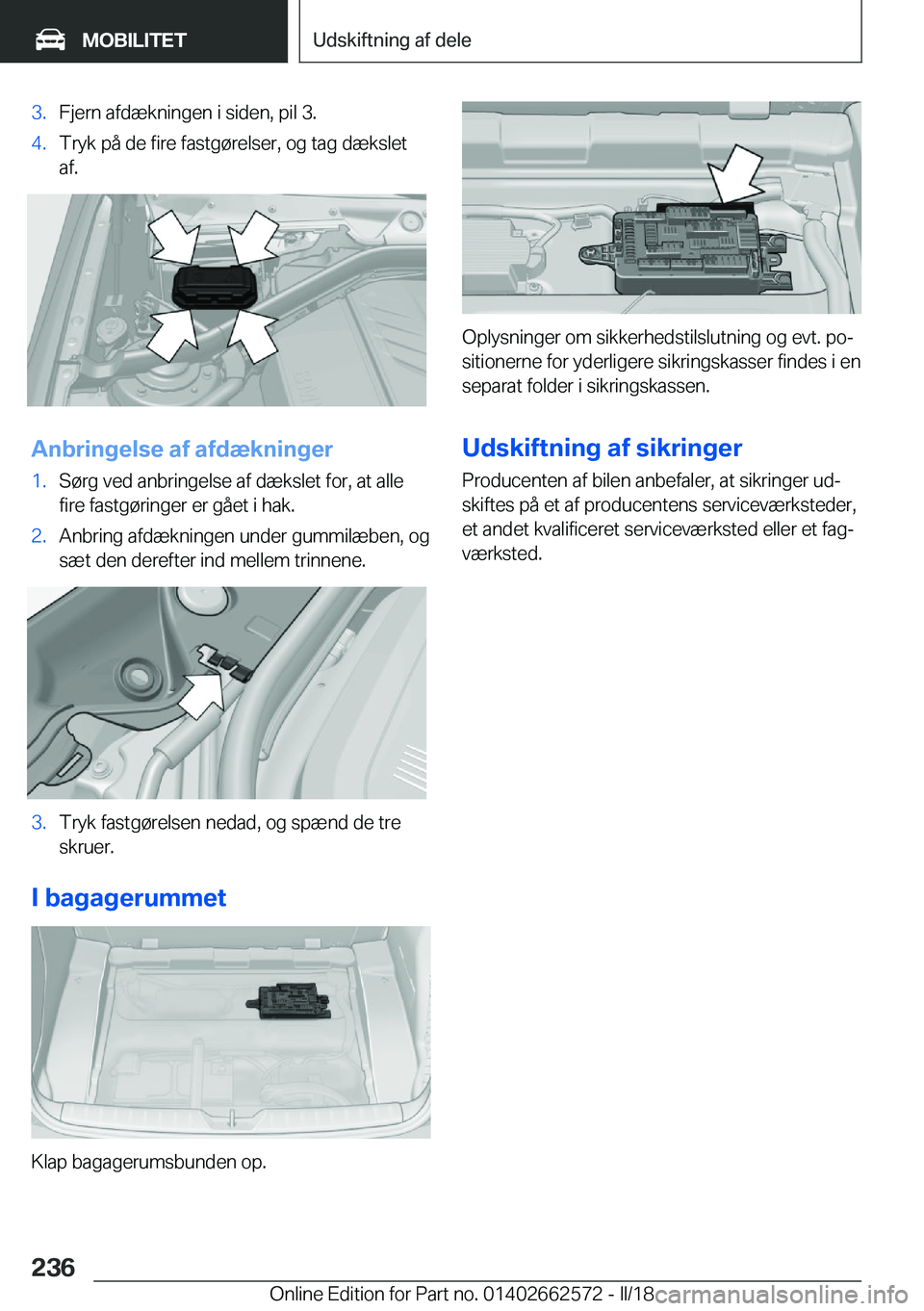 MOBILITET

Udskiftning af dele

3. Fjern afdækningen i siden, pil 3.

4. Tryk på de fire fastgørelser, og tag dækslet af.

Anbringelse af afdækninger

1. Sørg ved anbringelse af dækslet for, at alle fire fastgøringer er gået i hak.

2. Anbring afdækningen under gummilæben, og sæt den derefter ind mellem trinnene.

3. Tryk fastgørelsen nedad, og spænd de tre skruer.

I bagagerummet

Klap bagagerumsbunden op.

Oplysninger om sikkerhedstilslutning og evt. positionerne for yderligere sikringskasser findes i en separat folder i sikringskassen.

Udskiftning af sikringer

Producenten af bilen anbefaler, at sikringer udskiftes på et af producentens serviceværksteder, et andet kvalificeret serviceværksted eller et fagværksted.

236

Online Edition for Part no. 01402662572 - II/18

carmanualsonline.info