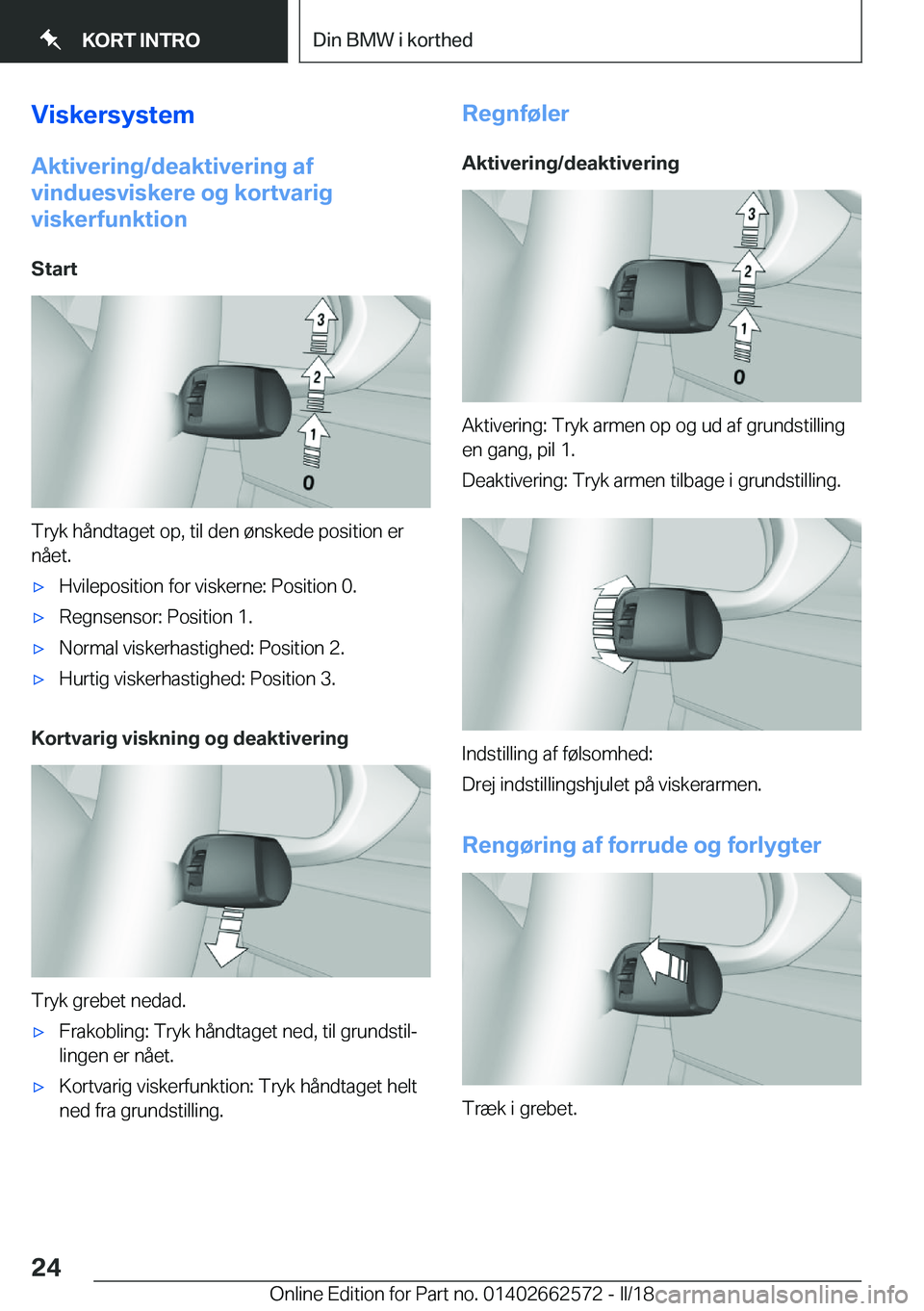 KORT INTRO

Din BMW i korthed

Viskersystem

Aktivering/deaktivering af vinduesviskere og kortvarig viskerfunktion

Start

3
2
1
0

Tryk håndtaget op, til den ønskede position er nået.

▷ Hvileposition for viskerne: Position 0.

▷ Regnsensor: Position 1.

▷ Normal viskerhastighed: Position 2.

▷ Hurtig viskerhastighed: Position 3.

Kortvarig viskning og deaktivering

Tryk grebet nedad.

▷ Frakobling: Tryk håndtaget ned, til grundstillingen er nået.

▷ Kortvarig viskerfunktion: Tryk håndtaget helt ned fra grundstilling.

Regnføler

Aktivering/deaktivering

3
2
1
0

Aktivering: Tryk armen op og ud af grundstilling en gang, pil 1.

Deaktivering: Tryk armen tilbage i grundstilling.

Indstilling af følsomhed:

Drej indstillingshjulet på viskerarmen.

Rengøring af forrude og forlygter

Træk i grebet.

24

Online Edition for Part no. 01402662572 - II/18

carmanualsonline.info