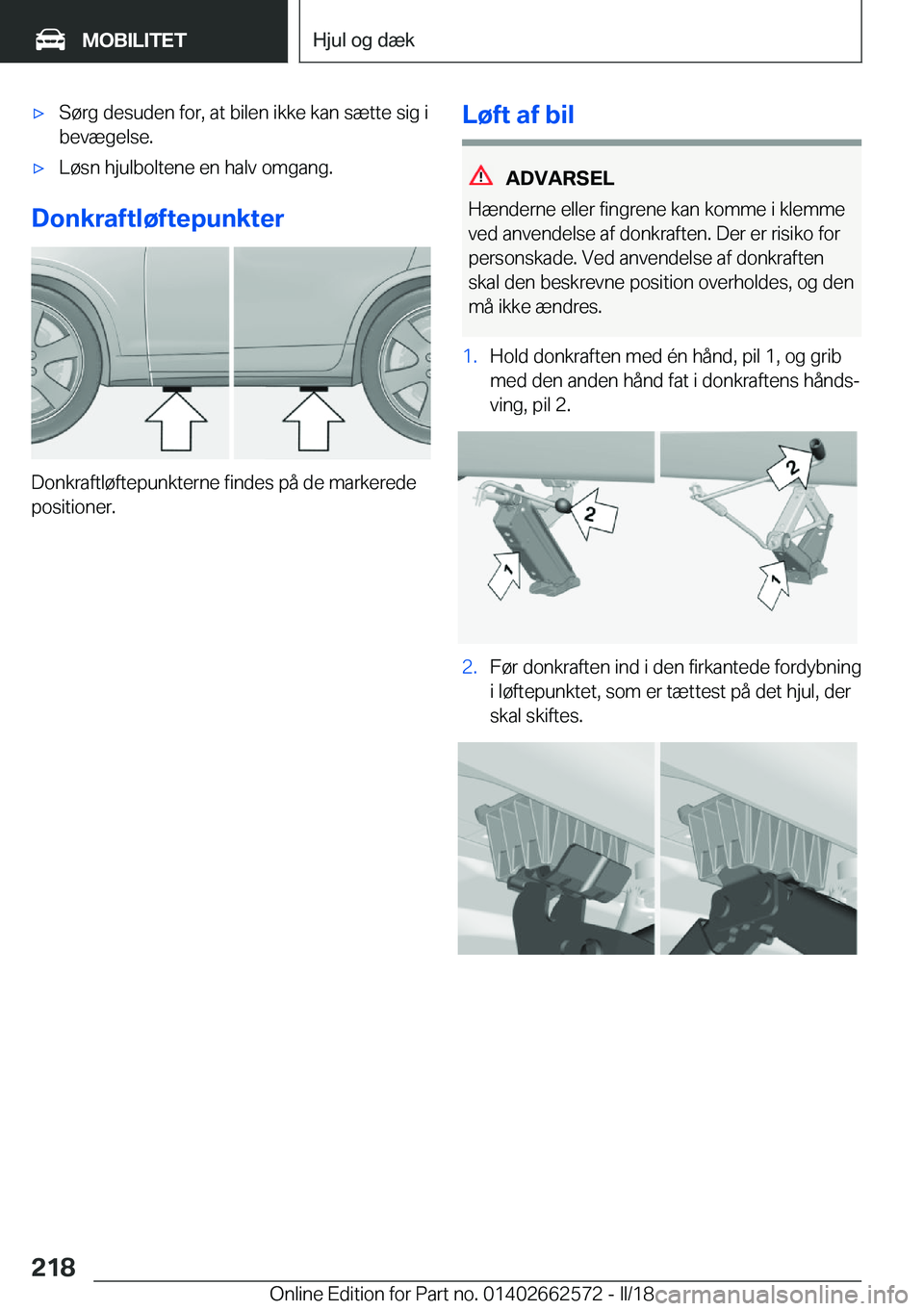 MOBILITET

Hjul og dæk

▷ Sørg desuden for, at bilen ikke kan sætte sig i bevægelse.

▷ Løsn hjulboltene en halv omgang.

Donkraftløftepunkter

Donkraftløftepunkterne findes på de markerede positioner.

Løft af bil

ADVARSEL

Hænderne eller fingrene kan komme i klemme ved anvendelse af donkraften. Der er risiko for personskade. Ved anvendelse af donkraften skal den beskrevne position overholdes, og den må ikke ændres.

1. Hold donkraften med én hånd, pil 1, og grib med den anden hånd fat i donkraftens håndsving, pil 2.

2 1 2 1

2. Før donkraften ind i den firkantede fordybning i løftepunktet, som er tættest på det hjul, der skal skiftes.

218

Online Edition for Part no. 01402662572 - II/18

carmanualsonline.info