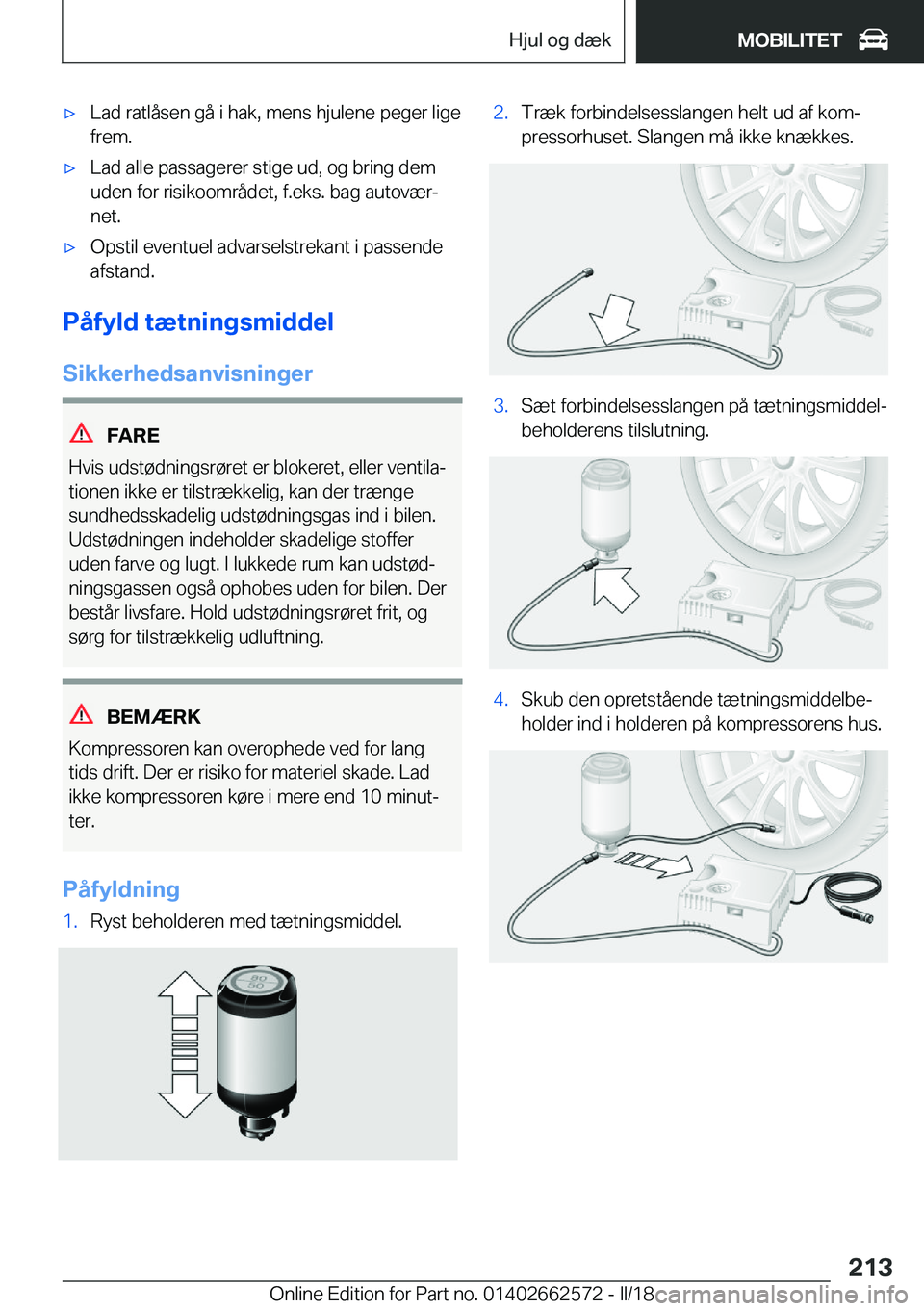 Hjul og dæk

MOBILITET

▷ Lad ratlåsen gå i hak, mens hjulene peger lige frem.

▷ Lad alle passagerer stige ud, og bring dem uden for risikoområdet, f.eks. bag autoværnet.

▷ Opstil eventuel advarselstrekant i passende afstand.

Påfyld tætningsmiddel

Sikkerhedsanvisninger

FARE

Hvis udstødningsrøret er blokeret, eller ventilationen ikke er tilstrækkelig, kan der trænge sundhedsskadelig udstødningsgas ind i bilen. Udstødningen indeholder skadelige stoffer uden farve og lugt. I lukkede rum kan udstødningsgassen også ophobes uden for bilen. Der består livsfare. Hold udstødningsrøret frit, og sørg for tilstrækkelig udluftning.

BEMÆRK

Kompressoren kan overophede ved for lang tids drift. Der er risiko for materiel skade. Lad ikke kompressoren køre i mere end 10 minutter.

Påfyldning

1. Ryst beholderen med tætningsmiddel.

80
50

2. Træk forbindelsesslangen helt ud af kompressorhuset. Slangen må ikke knækkes.

3. Sæt forbindelsesslangen på tætningsmiddelbeholderens tilslutning.

4. Skub den opretstående tætningsmiddelbeholder ind i holderen på kompressorens hus.

213

Online Edition for Part no. 01402662572 - II/18 carmanualsonline.info