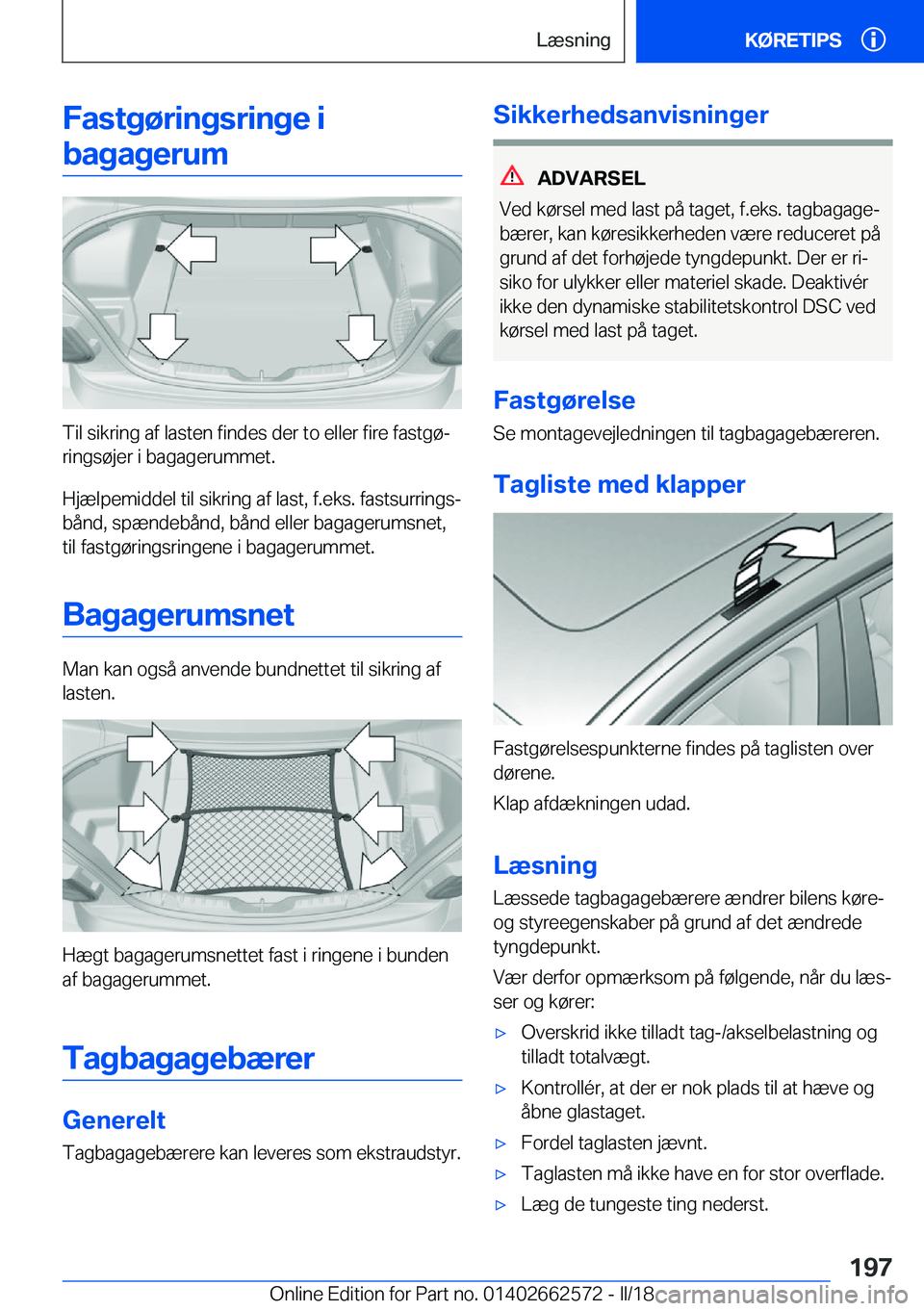 Læsning KØRETIPS

Fastgøringsringe i bagagerum

Til sikring af lasten findes der to eller fire fastgøringsøjer i bagagerummet.

Hjælpemiddel til sikring af last, f.eks. fastsurringsbånd, spændebånd, bånd eller bagagerumsnet, til fastgøringsringene i bagagerummet.

Bagagerumsnet

Man kan også anvende bundnettet til sikring af lasten.

Hægt bagagerumsnettet fast i ringene i bunden af bagagerummet.

Tagbagagebærer

Generelt

Tagbagagebærere kan leveres som ekstraudstyr.

Sikkerhedsanvisninger

ADVARSEL

Ved kørsel med last på taget, f.eks. tagbagagebærer, kan køresikkerheden være reduceret på grund af det forhøjede tyngdepunkt. Der er risiko for ulykker eller materiel skade. Deaktivér ikke den dynamiske stabilitetskontrol DSC ved kørsel med last på taget.

Fastgørelse

Se montagevejledningen til tagbagagebæreren.

Tagliste med klapper

Fastgørelsespunkterne findes på taglisten over dørene.

Klap afdækningen udad.

Læsning

Læssede tagbagagebærere ændrer bilens køre- og styreegenskaber på grund af det ændrede tyngdepunkt.

Vær derfor opmærksom på følgende, når du læsser og kører:

▷ Overskrid ikke tilladt tag-/akselbelastning og tilladt totalvægt.

▷ Kontrollér, at der er nok plads til at hæve og åbne glastaget.

▷ Fordel taglasten jævnt.

▷ Taglasten må ikke have en for stor overflade.

▷ Læg de tungeste ting nederst.

197

Online Edition for Part no. 01402662572 - II/18 carmanualsonline.info