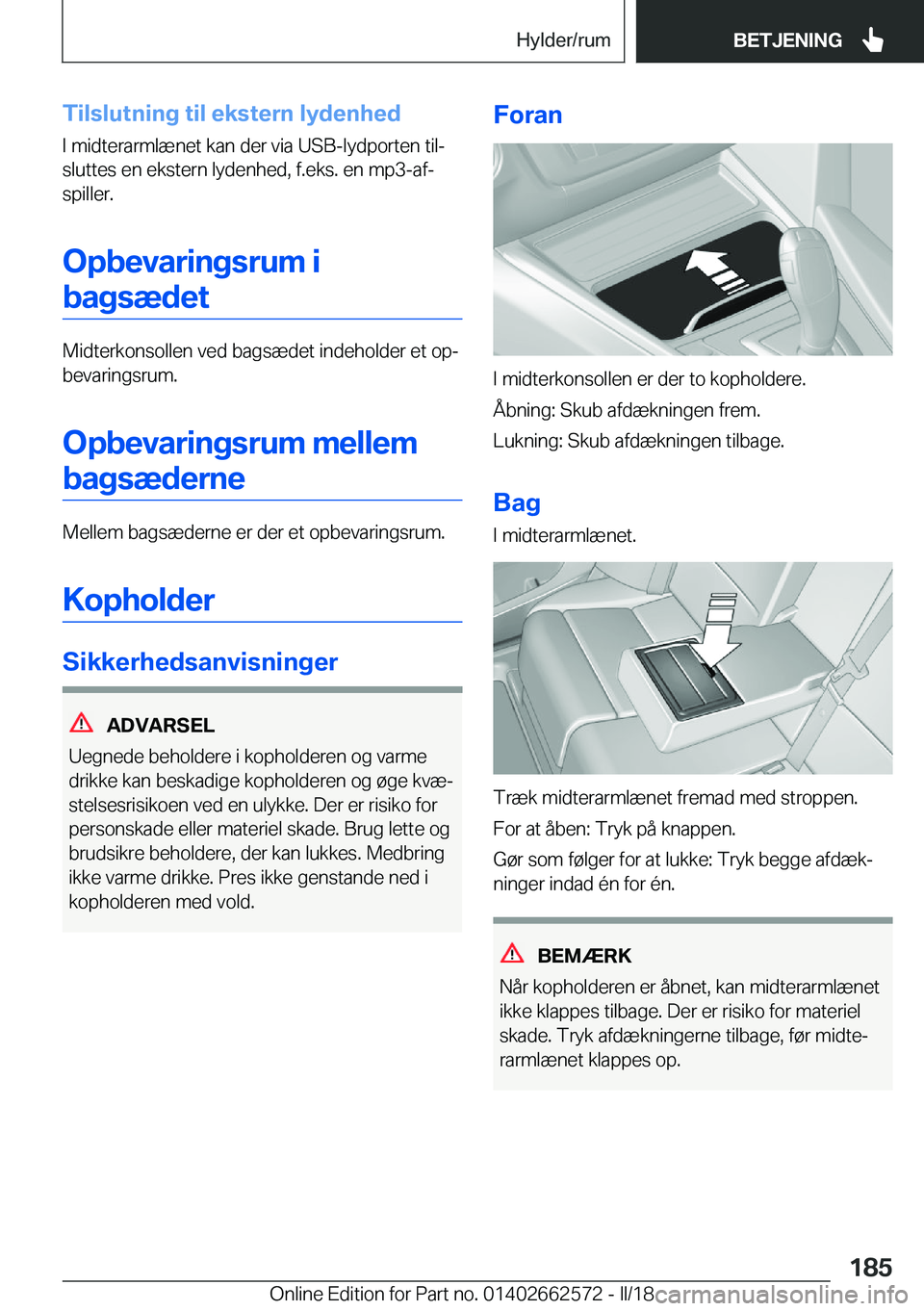 Hylder/rum

BETJENING

Tilslutning til ekstern lydenhed

I midterarmlænet kan der via USB-lydporten tilsluttes en ekstern lydenhed, f.eks. en mp3-afspiller.

Opbevaringsrum i bagsædet

Midterkonsollen ved bagsædet indeholder et opbevaringsrum.

Opbevaringsrum mellem bagsæderne

Mellem bagsæderne er der et opbevaringsrum.

Kopholder

Sikkerhedsanvisninger

ADVARSEL

Uegnede beholdere i kopholderen og varme drikke kan beskadige kopholderen og øge kvæstelsesrisikoen ved en ulykke. Der er risiko for personskade eller materiel skade. Brug lette og brudsikre beholdere, der kan lukkes. Medbring ikke varme drikke. Pres ikke genstande ned i kopholderen med vold.

Foran

I midterkonsollen er der to kopholdere.

Åbning: Skub afdækningen frem.

Lukning: Skub afdækningen tilbage.

Bag

I midterarmlænet.

Træk midterarmlænet fremad med stroppen.

For at åben: Tryk på knappen.

Gør som følger for at lukke: Tryk begge afdækninger indad én for én.

BEMÆRK

Når kopholderen er åbnet, kan midterarmlænet ikke klappes tilbage. Der er risiko for materiel skade. Tryk afdækningerne tilbage, før midterarmlænet klappes op.

185

Online Edition for Part no. 01402662572 - II/18 carmanualsonline.info