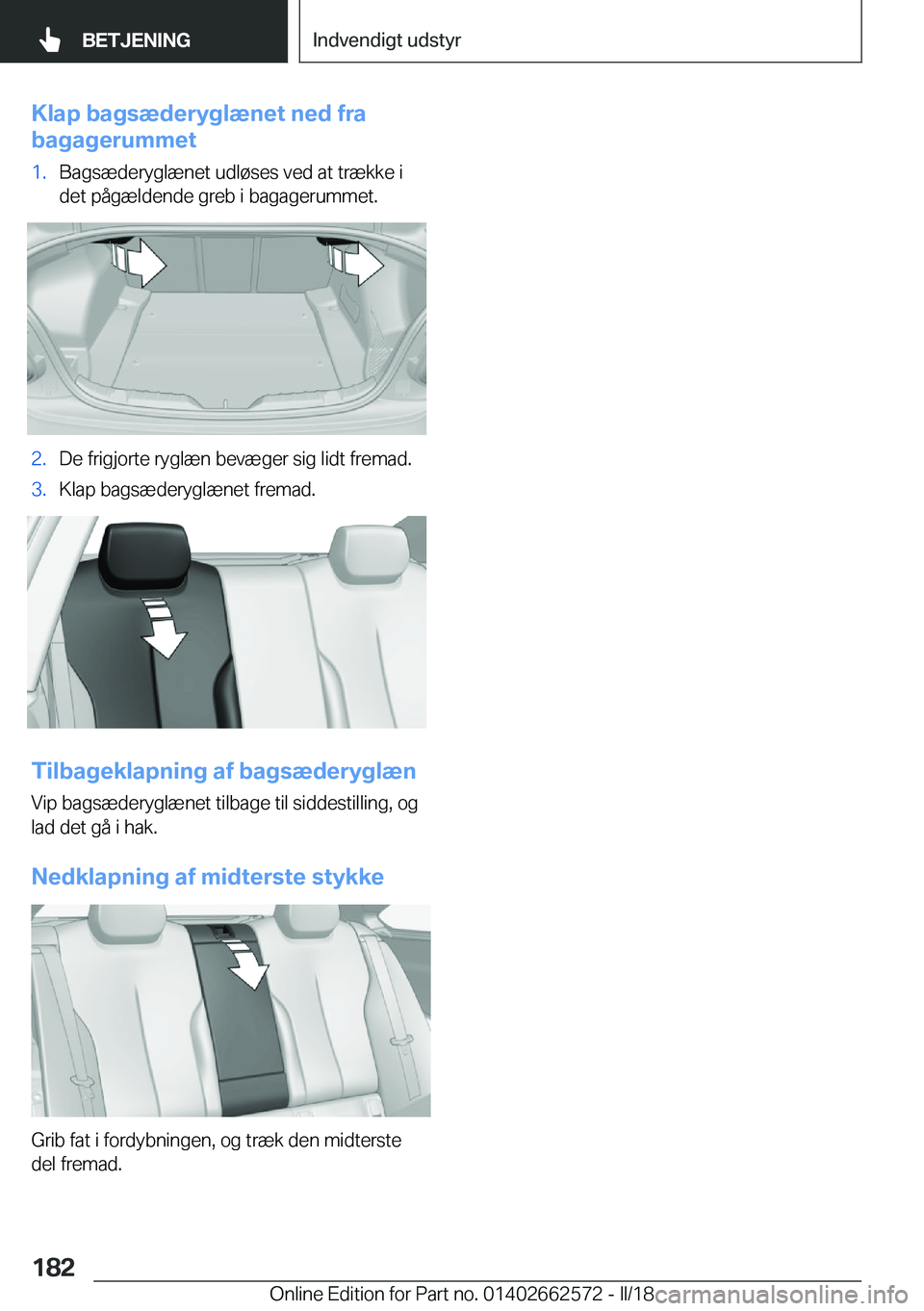 BETJENING

Indvendigt udstyr

Klap bagsæderyglænet ned fra bagagerummet

1. Bagsæderyglænet udløses ved at trække i det pågældende greb i bagagerummet.

2. De frigjorte ryglæn bevæger sig lidt fremad.

3. Klap bagsæderyglænet fremad.

Tilbageklapning af bagsæderyglæn

Vip bagsæderyglænet tilbage til siddestilling, og lad det gå i hak.

Nedklapning af midterste stykke

Grib fat i fordybningen, og træk den midterste del fremad.

182

Online Edition for Part no. 01402662572 - II/18

carmanualsonline.info