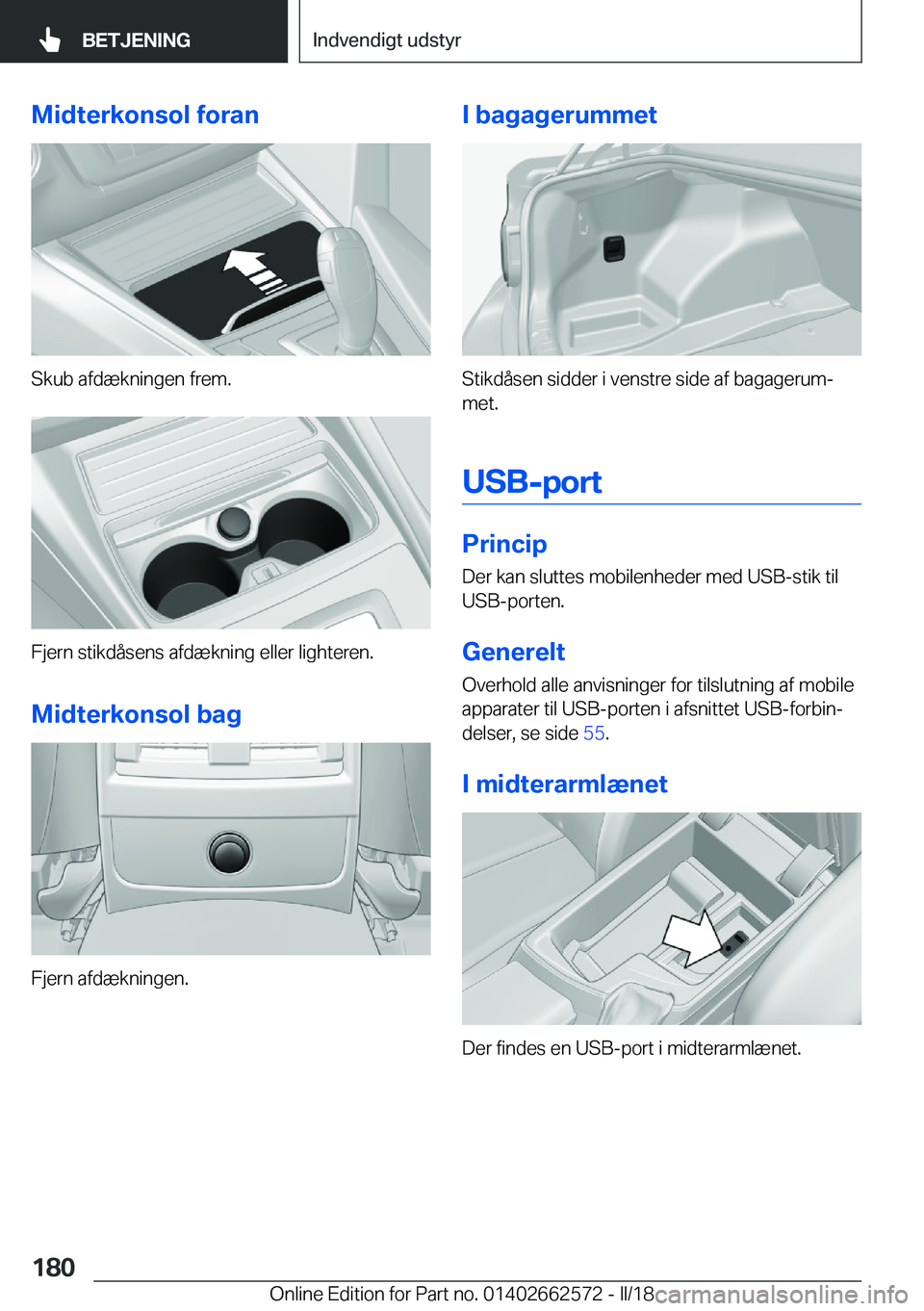 BETJENING

Indvendigt udstyr

Midterkonsol foran

Skub afdækningen frem.

Fjern stikdåsens afdækning eller lighteren.

Midterkonsol bag

Fjern afdækningen.

I bagagerummet

Stikdåsen sidder i venstre side af bagagerummet.

USB-port

Princip

Der kan sluttes mobilenheder med USB-stik til USB-porten.

Generelt

Overhold alle anvisninger for tilslutning af mobile apparater til USB-porten i afsnittet USB-forbindelser, se side 55.

I midterarmlænet

Der findes en USB-port i midterarmlænet.

180

Online Edition for Part no. 01402662572 - II/18

carmanualsonline.info