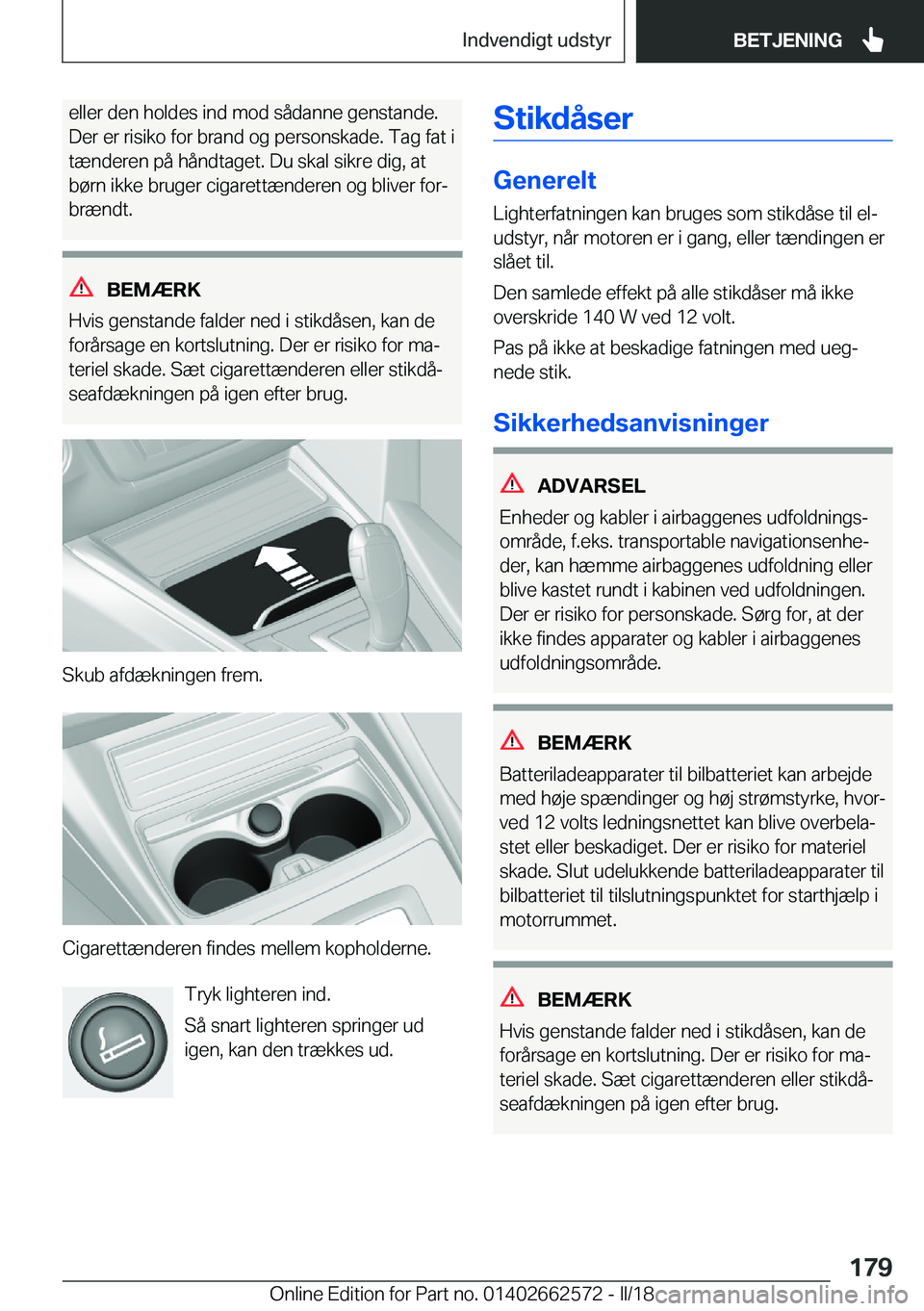 Indvendigt udstyr

BETJENING

eller den holdes ind mod sådanne genstande. Der er risiko for brand og personskade. Tag fat i tænderen på håndtaget. Du skal sikre dig, at børn ikke bruger cigarettænderen og bliver forbrændt.

BEMÆRK

Hvis genstande falder ned i stikdåsen, kan de forårsage en kortslutning. Der er risiko for materiel skade. Sæt cigarettænderen eller stikdåseafdækningen på igen efter brug.

Skub afdækningen frem.

Cigarettænderen findes mellem kopholderne.

Tryk lighteren ind.

Så snart lighteren springer ud igen, kan den trækkes ud.

Stikdåser

Generelt

Lighterfatningen kan bruges som stikdåse til eludstyr, når motoren er i gang, eller tændingen er slået til.

Den samlede effekt på alle stikdåser må ikke overskride 140 W ved 12 volt.

Pas på ikke at beskadige fatningen med uegnede stik.

Sikkerhedsanvisninger

ADVARSEL

Enheder og kabler i airbaggenes udfoldningsområde, f.eks. transportable navigationsenheder, kan hæmme airbaggenes udfoldning eller blive kastet rundt i kabinen ved udfoldningen. Der er risiko for personskade. Sørg for, at der ikke findes apparater og kabler i airbaggenes udfoldningsområde.

BEMÆRK

Batteriladeapparater til bilbatteriet kan arbejde med høje spændinger og høj strømstyrke, hvorved 12 volts ledningsnettet kan blive overbelastet eller beskadiget. Der er risiko for materiel skade. Slut udelukkende batteriladeapparater til bilbatteriet til tilslutningspunktet for starthjælp i motorrummet.

BEMÆRK

Hvis genstande falder ned i stikdåsen, kan de forårsage en kortslutning. Der er risiko for materiel skade. Sæt cigarettænderen eller stikdåseafdækningen på igen efter brug.

179

Online Edition for Part no. 01402662572 - II/18

carmanualsonline.info