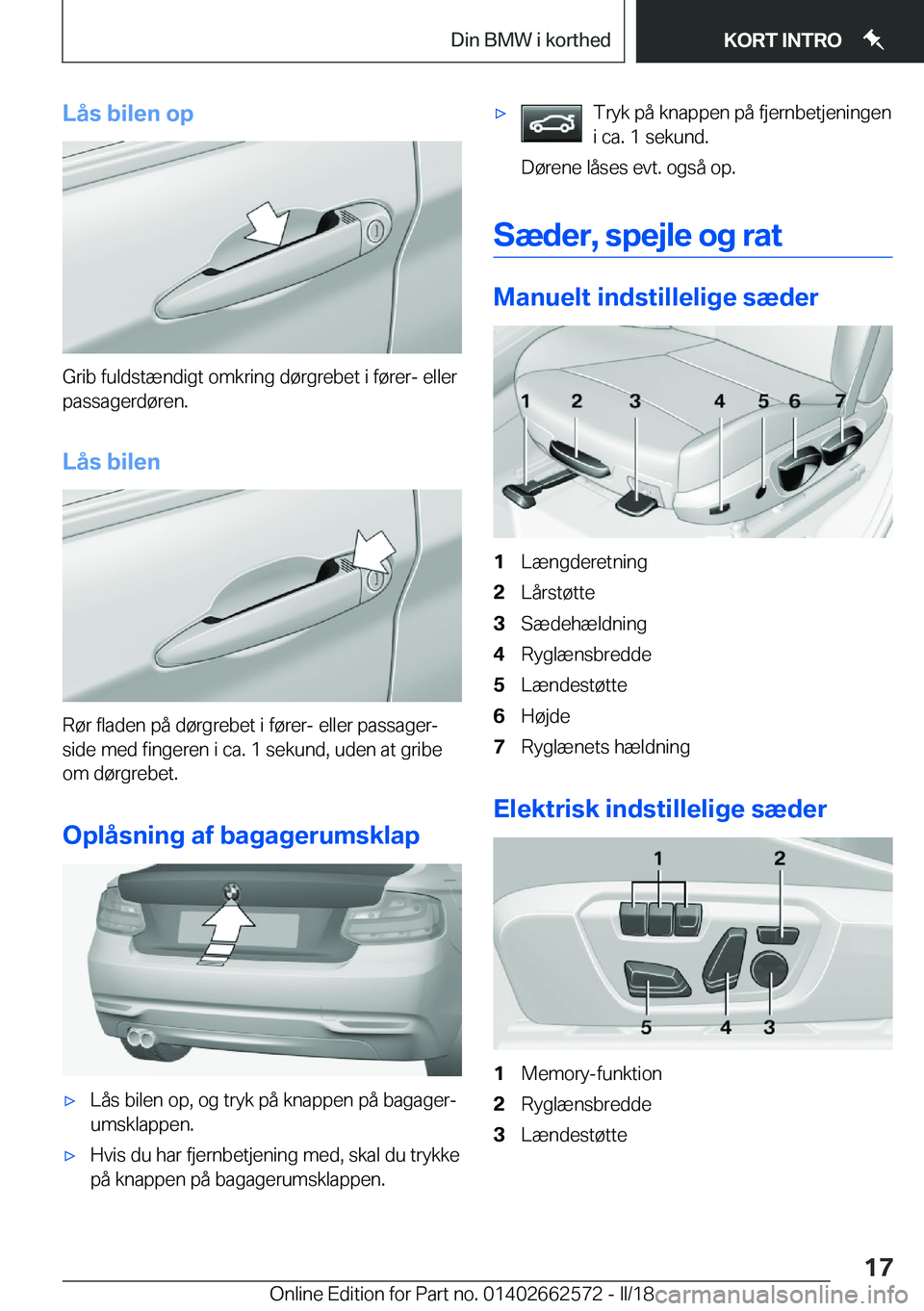 Din BMW i korthed

KORT INTRO

Lås bilen op

Grib fuldstændigt omkring dørgrebet i fører- eller passagerdøren.

Lås bilen

Rør fladen på dørgrebet i fører- eller passagerside med fingeren i ca. 1 sekund, uden at gribe om dørgrebet.

Oplåsning af bagagerumsklap

▷ Lås bilen op, og tryk på knappen på bagagerumsklappen.

▷ Hvis du har fjernbetjening med, skal du trykke på knappen på bagagerumsklappen.

▷ Tryk på knappen på fjernbetjeningen i ca. 1 sekund.

Dørene låses evt. også op.

Sæder, spejle og rat

Manuelt indstillelige sæder

1 2 3 4 5 6 7

1 Længderetning
2 Lårstøtte
3 Sædehældning
4 Ryglænsbredde
5 Lændestøtte
6 Højde
7 Ryglænets hældning

Elektrisk indstillelige sæder

1 2 5 4 3

1 Memory-funktion
2 Ryglænsbredde
3 Lændestøtte

17

Online Edition for Part no. 01402662572 - II/18

carmanualsonline.info