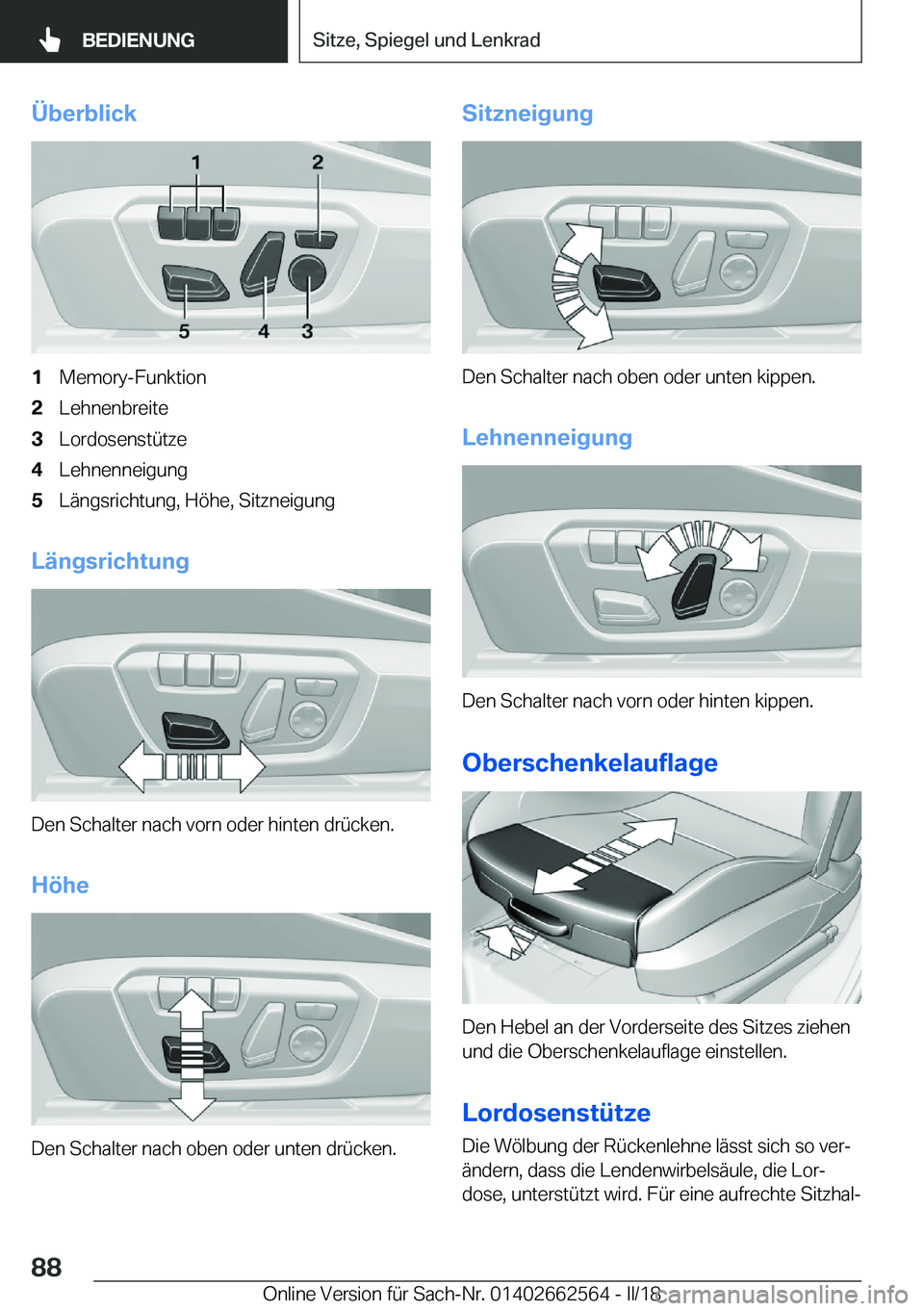 BEDIENUNG

Sitze, Spiegel und Lenkrad

Überblick

1 2 5 4 3

1 Memory-Funktion
2 Lehnenbreite
3 Lordosenstütze
4 Lehnenneigung
5 Längsrichtung, Höhe, Sitzneigung

Längsrichtung

Den Schalter nach vorn oder hinten drücken.

Höhe

Den Schalter nach oben oder unten drücken.

Sitzneigung

Den Schalter nach oben oder unten kippen.

Lehnenneigung

Den Schalter nach vorn oder hinten kippen.

Oberschenkelauflage

Den Hebel an der Vorderseite des Sitzes ziehen und die Oberschenkelauflage einstellen.

Lordosenstütze

Die Wölbung der Rückenlehne lässt sich so verändern, dass die Lendenwirbelsäule, die Lordose, unterstützt wird. Für eine aufrechte Sitzhal-

88

Online Version für Sach-Nr. 01402662564 - II/18

carmanualsonline.info