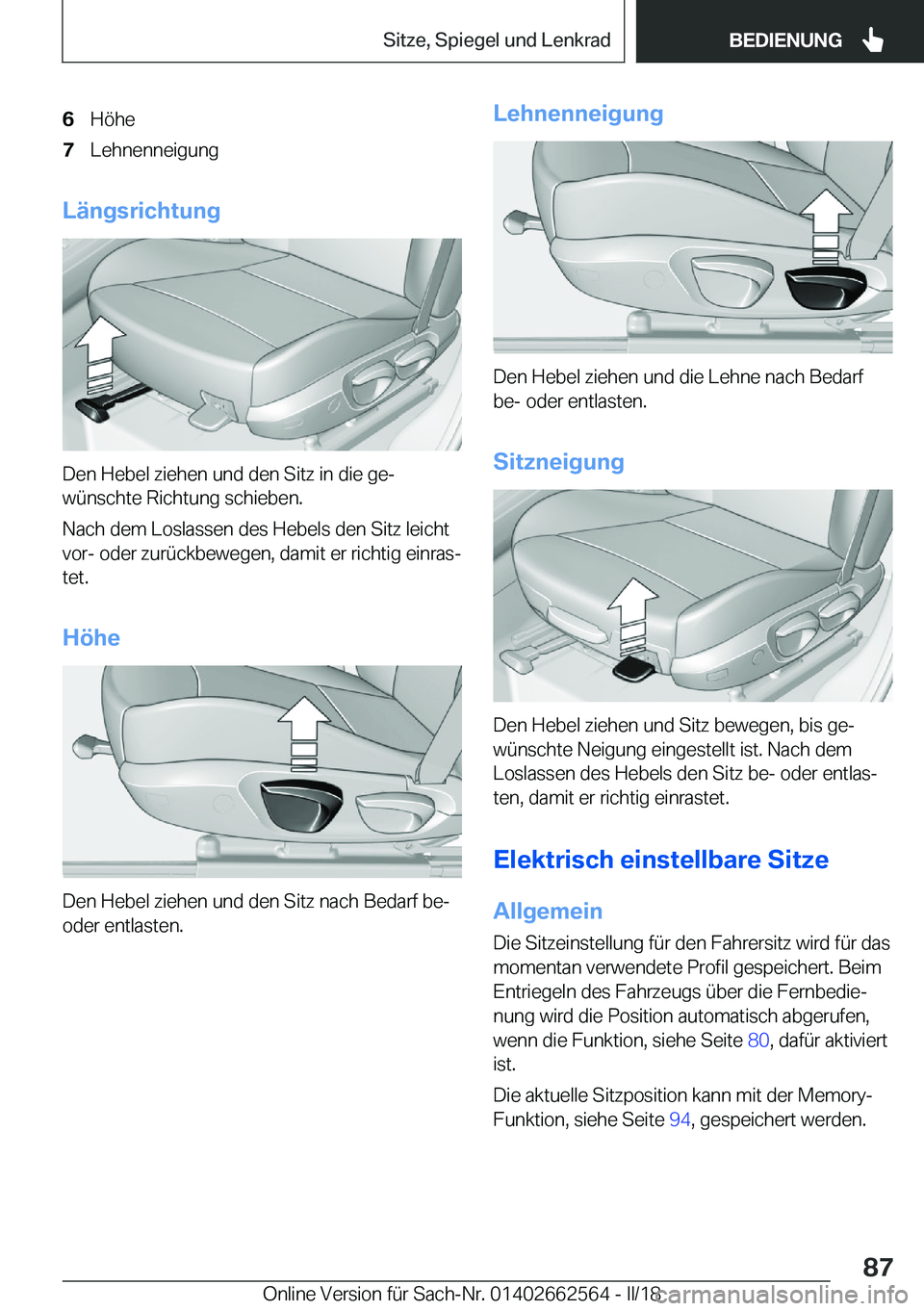 Sitze, Spiegel und Lenkrad

BEDIENUNG

6 Höhe

7 Lehnenneigung

Längsrichtung

Den Hebel ziehen und den Sitz in die gewünschte Richtung schieben.

Nach dem Loslassen des Hebels den Sitz leicht vor- oder zurückbewegen, damit er richtig einrastet.

Höhe

Den Hebel ziehen und den Sitz nach Bedarf be- oder entlasten.

Lehnenneigung

Den Hebel ziehen und die Lehne nach Bedarf be- oder entlasten.

Sitzneigung

Den Hebel ziehen und Sitz bewegen, bis gewünschte Neigung eingestellt ist. Nach dem Loslassen des Hebels den Sitz be- oder entlasten, damit er richtig einrastet.

Elektrisch einstellbare Sitze

Allgemein

Die Sitzeinstellung für den Fahrersitz wird für das momentan verwendete Profil gespeichert. Beim Entriegeln des Fahrzeugs über die Fernbedienung wird die Position automatisch abgerufen, wenn die Funktion, siehe Seite 80, dafür aktiviert ist.

Die aktuelle Sitzposition kann mit der Memory-Funktion, siehe Seite 94, gespeichert werden.

87

Online Version für Sach-Nr. 01402662564 - II/18

carmanualsonline.info