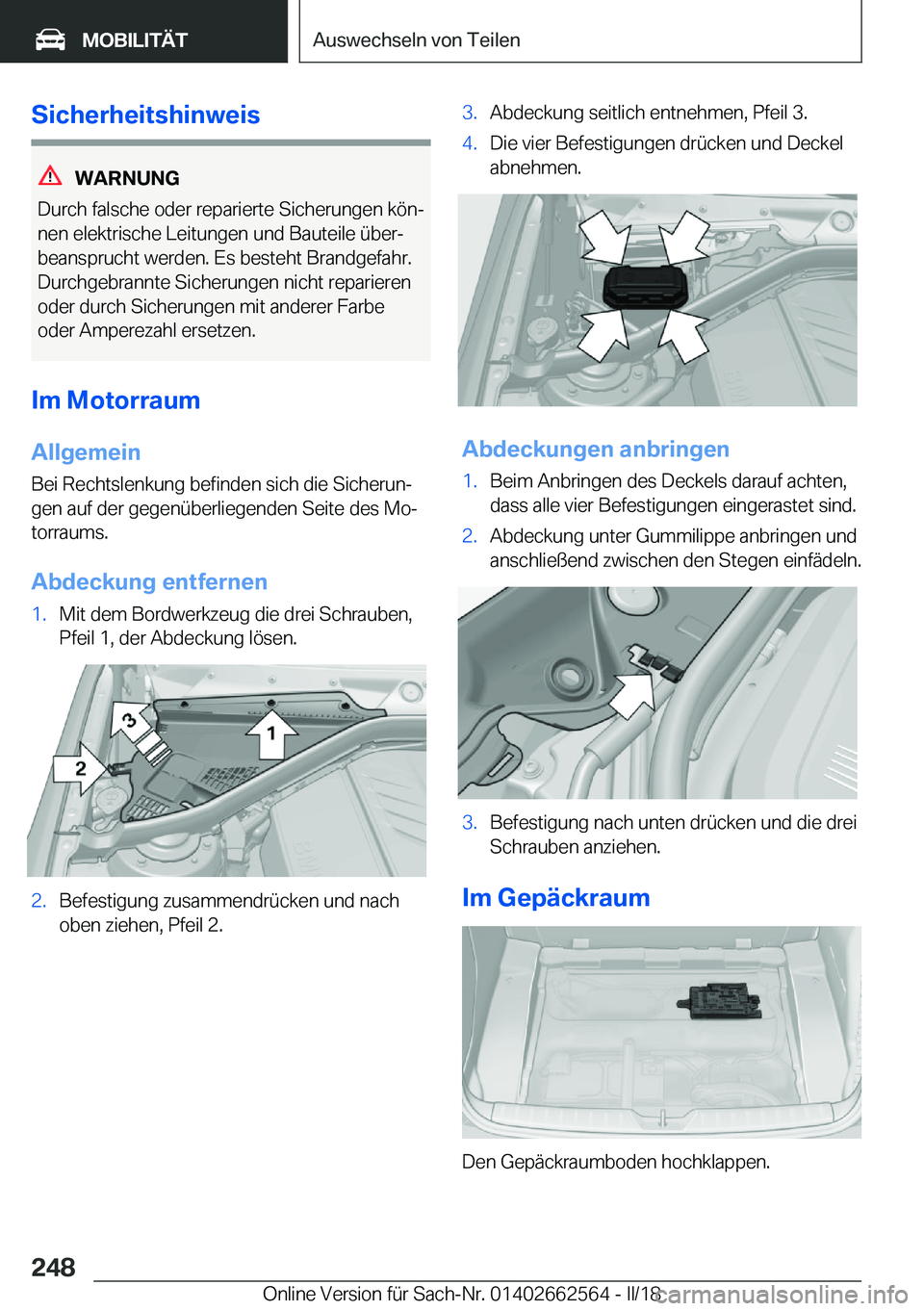 MOBILITÄT

Auswechseln von Teilen

Sicherheitshinweis

WARNUNG

Durch falsche oder reparierte Sicherungen können elektrische Leitungen und Bauteile überbeansprucht werden. Es besteht Brandgefahr. Durchgebrannte Sicherungen nicht reparieren oder durch Sicherungen mit anderer Farbe oder Amperezahl ersetzen.

Im Motorraum

Allgemein

Bei Rechtslenkung befinden sich die Sicherungen auf der gegenüberliegenden Seite des Motorraums.

Abdeckung entfernen

1. Mit dem Bordwerkzeug die drei Schrauben, Pfeil 1, der Abdeckung lösen.

3
1
2

2. Befestigung zusammendrücken und nach oben ziehen, Pfeil 2.

3. Abdeckung seitlich entnehmen, Pfeil 3.

4. Die vier Befestigungen drücken und Deckel abnehmen.

Abdeckungen anbringen

1. Beim Anbringen des Deckels darauf achten, dass alle vier Befestigungen eingerastet sind.

2. Abdeckung unter Gummilippe anbringen und anschließend zwischen den Stegen einfädeln.

3. Befestigung nach unten drücken und die drei Schrauben anziehen.

Im Gepäckraum

Den Gepäckraumboden hochklappen.

248

Online Version für Sach-Nr. 01402662564 - II/18 carmanualsonline.info