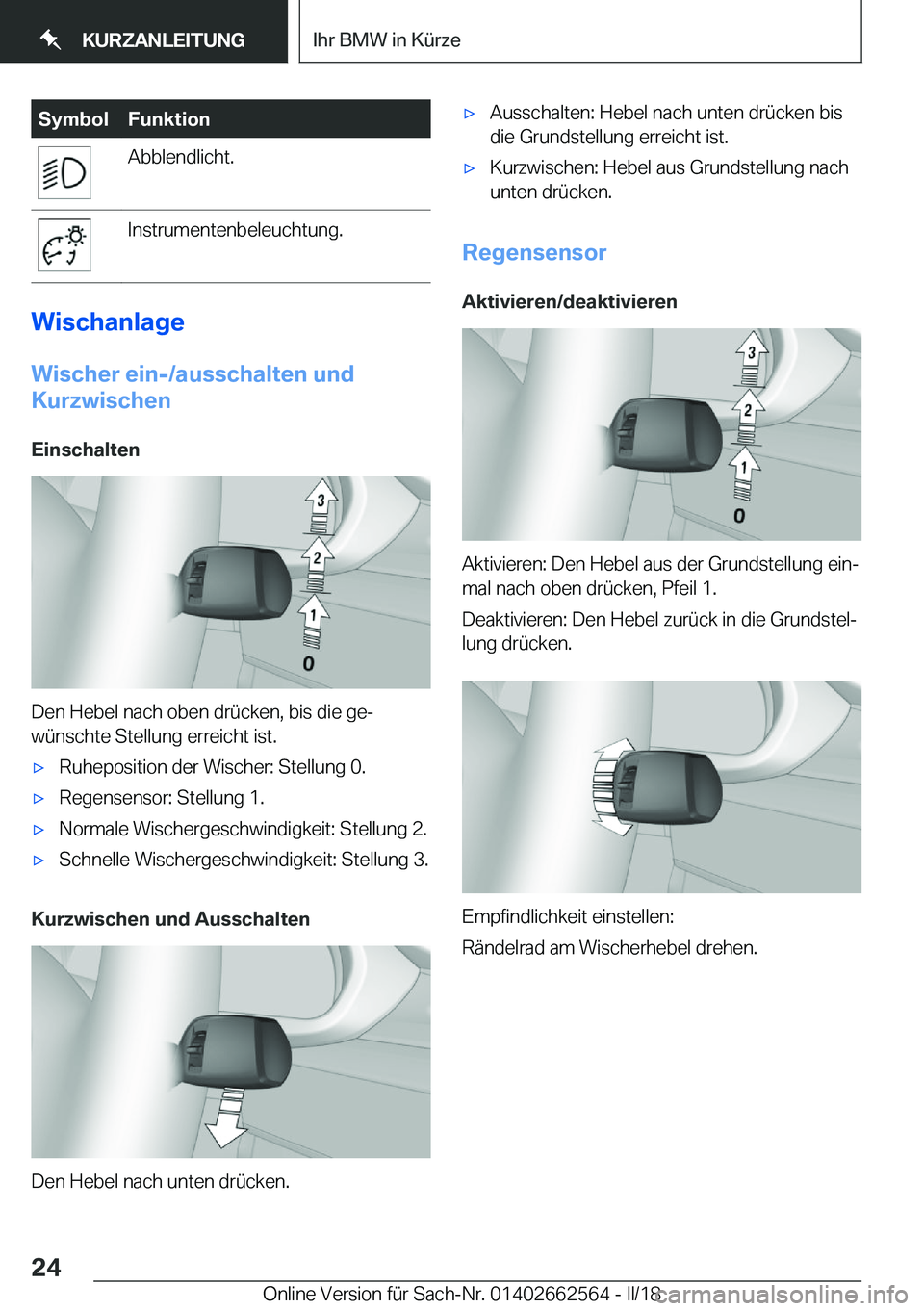 KURZANLEITUNG

Ihr BMW in Kürze

| Symbol | Funktion |
|---|---|
| | Abblendlicht. |
| | Instrumentenbeleuchtung. |

Wischanlage

Wischer ein-/ausschalten und Kurzwischen

Einschalten

3
2
1
0

Den Hebel nach oben drücken, bis die gewünschte Stellung erreicht ist.

▷ Ruheposition der Wischer: Stellung 0.

▷ Regensensor: Stellung 1.

▷ Normale Wischergeschwindigkeit: Stellung 2.

▷ Schnelle Wischergeschwindigkeit: Stellung 3.

Kurzwischen und Ausschalten

Den Hebel nach unten drücken.

▷ Ausschalten: Hebel nach unten drücken bis die Grundstellung erreicht ist.

▷ Kurzwischen: Hebel aus Grundstellung nach unten drücken.

Regensensor

Aktivieren/deaktivieren

3
2
1
0

Aktivieren: Den Hebel aus der Grundstellung einmal nach oben drücken, Pfeil 1.

Deaktivieren: Den Hebel zurück in die Grundstellung drücken.

Empfindlichkeit einstellen:

Rändelrad am Wischerhebel drehen.

24

Online Version für Sach-Nr. 01402662564 - II/18

carmanualsonline.info