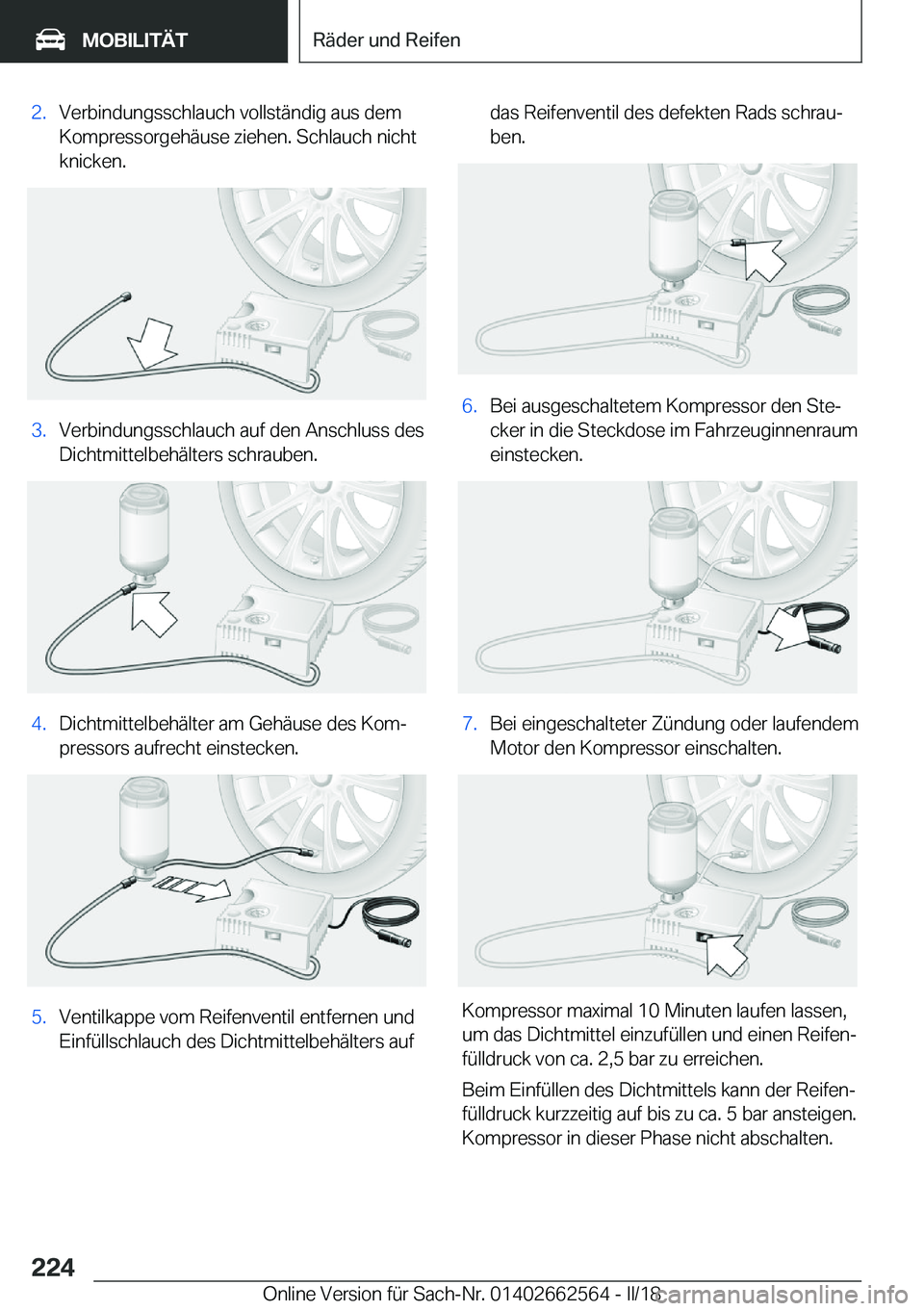 MOBILITÄT

Räder und Reifen

2. Verbindungsschlauch vollständig aus dem Kompressorgehäuse ziehen. Schlauch nicht knicken.

3. Verbindungsschlauch auf den Anschluss des Dichtmittelbehälters schrauben.

4. Dichtmittelbehälter am Gehäuse des Kompressors aufrecht einstecken.

5. Ventilkappe vom Reifenventil entfernen und Einfüllschlauch des Dichtmittelbehälters auf das Reifenventil des defekten Rads schrauben.

6. Bei ausgeschaltetem Kompressor den Stecker in die Steckdose im Fahrzeuginnenraum einstecken.

7. Bei eingeschalteter Zündung oder laufendem Motor den Kompressor einschalten.

Kompressor maximal 10 Minuten laufen lassen, um das Dichtmittel einzufüllen und einen Reifenfülldruck von ca. 2,5 bar zu erreichen.

Beim Einfüllen des Dichtmittels kann der Reifenfülldruck kurzzeitig auf bis zu ca. 5 bar ansteigen. Kompressor in dieser Phase nicht abschalten.

224

Online Version für Sach-Nr. 01402662564 - II/18

carmanualsonline.info