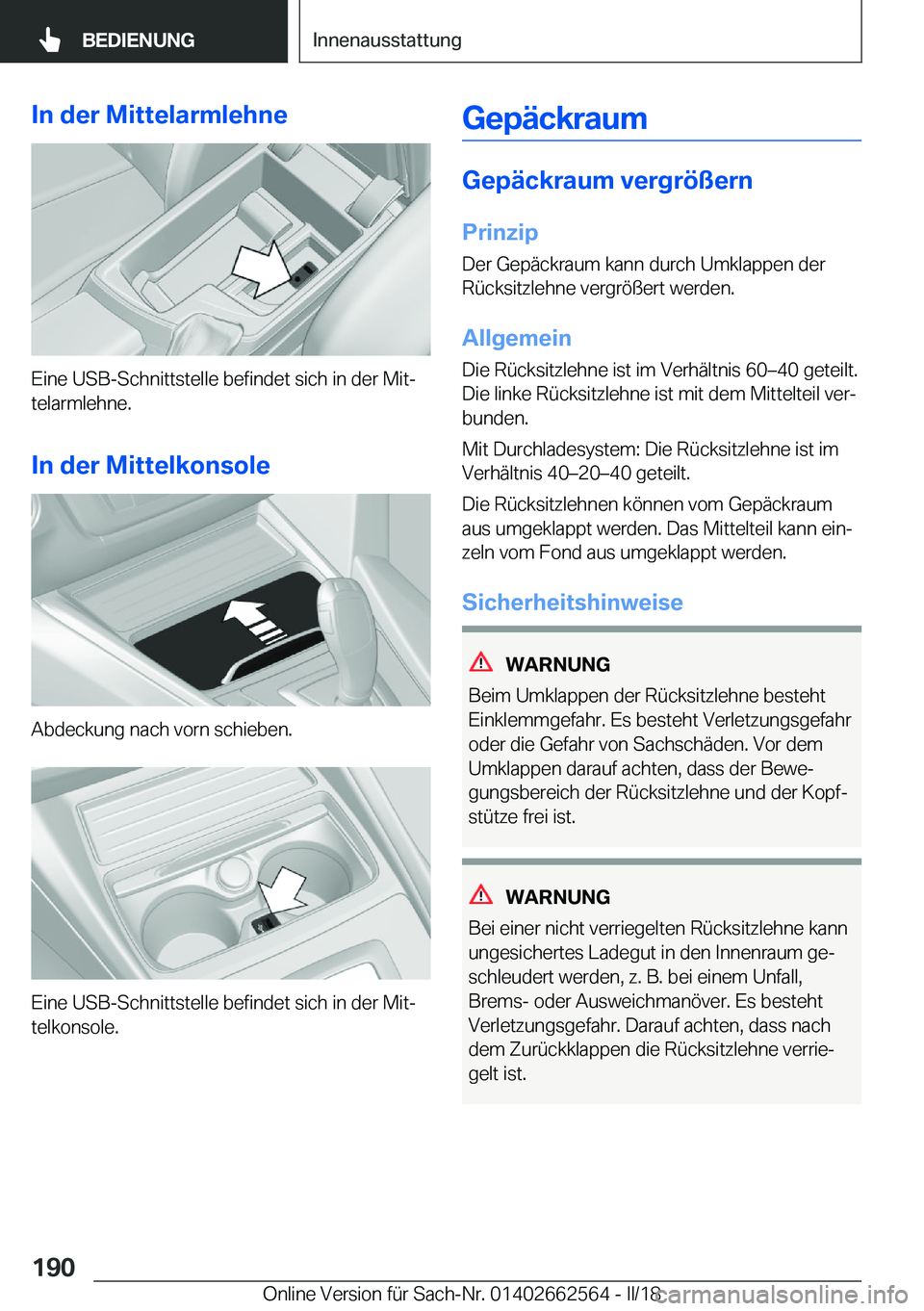 BEDIENUNG

Innenausstattung

In der Mittelarmlehne

Eine USB-Schnittstelle befindet sich in der Mittelarmlehne.

In der Mittelkonsole

Abdeckung nach vorn schieben.

Eine USB-Schnittstelle befindet sich in der Mittelkonsole.

Gepäckraum

Gepäckraum vergrößern

Prinzip

Der Gepäckraum kann durch Umklappen der Rücksitzlehne vergrößert werden.

Allgemein

Die Rücksitzlehne ist im Verhältnis 60–40 geteilt. Die linke Rücksitzlehne ist mit dem Mittelteil verbunden.

Mit Durchladesystem: Die Rücksitzlehne ist im Verhältnis 40–20–40 geteilt.

Die Rücksitzlehnen können vom Gepäckraum aus umgeklappt werden. Das Mittelteil kann einzeln vom Fond aus umgeklappt werden.

Sicherheitshinweise

WARNUNG

Beim Umklappen der Rücksitzlehne besteht Einklemmgefahr. Es besteht Verletzungsgefahr oder die Gefahr von Sachschäden. Vor dem Umklappen darauf achten, dass der Bewegungsbereich der Rücksitzlehne und der Kopfstütze frei ist.

WARNUNG

Bei einer nicht verriegelten Rücksitzlehne kann ungesichertes Ladegut in den Innenraum geschleudert werden, z. B. bei einem Unfall, Brems- oder Ausweichmanöver. Es besteht Verletzungsgefahr. Darauf achten, dass nach dem Zurückklappen die Rücksitzlehne verriegelt ist.

190

Online Version für Sach-Nr. 01402662564 - II/18

carmanualsonline.info