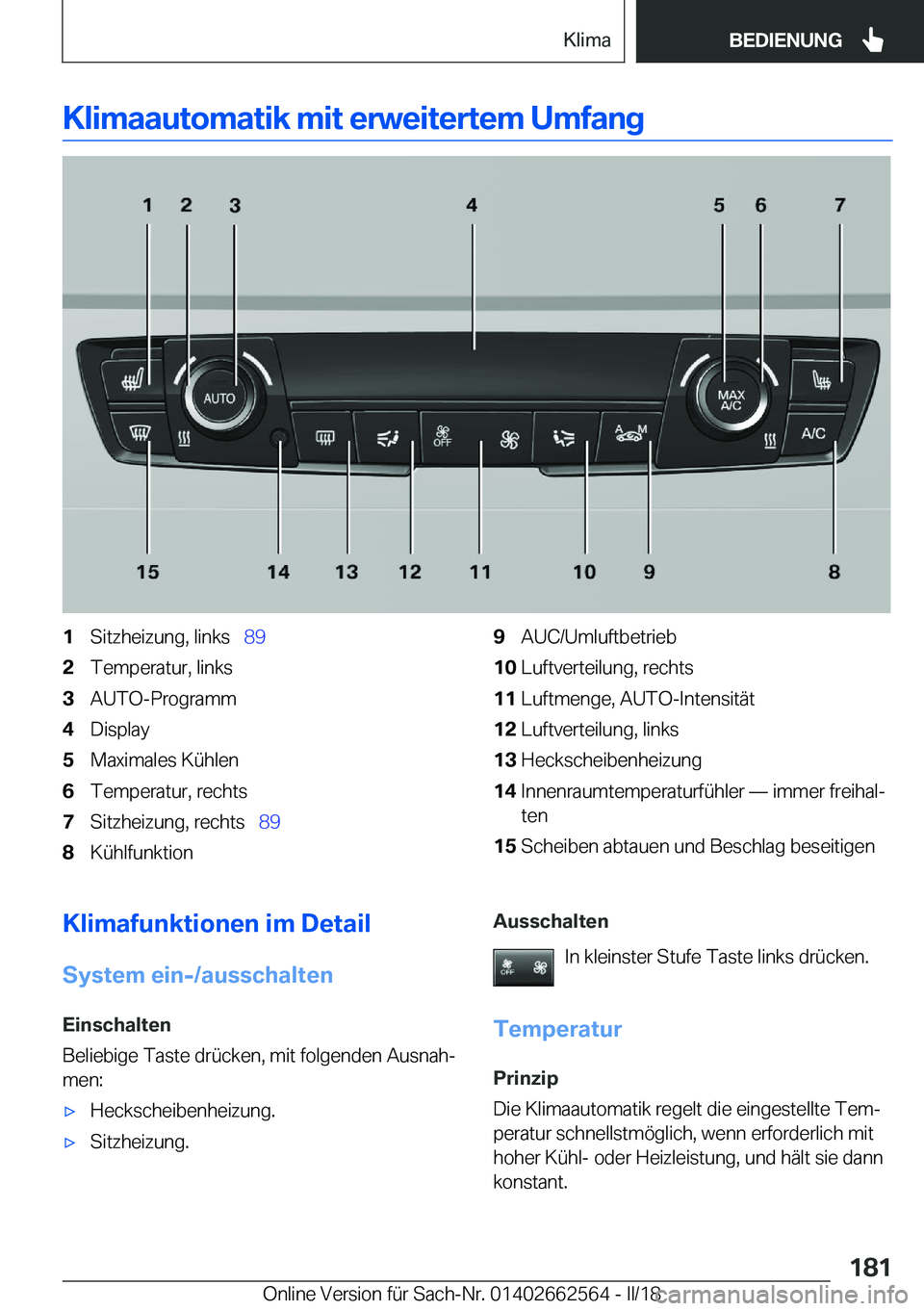 Klima BEDIENUNG

Klimaautomatik mit erweitertem Umfang

1 2 3 4 5 6 7

AUTO

MAX A/C

A/C

OFF

A M

15 14 13 12 11 10 9 8

1 Sitzheizung, links 89
2 Temperatur, links
3 AUTO-Programm
4 Display
5 Maximales Kühlen
6 Temperatur, rechts
7 Sitzheizung, rechts 89
8 Kühlfunktion

9 AUC/Umluftbetrieb
10 Luftverteilung, rechts
11 Luftmenge, AUTO-Intensität
12 Luftverteilung, links
13 Heckscheibenheizung
14 Innenraumtemperaturfühler — immer freihalten
15 Scheiben abtauen und Beschlag beseitigen

Klimafunktionen im Detail

System ein-/ausschalten

Einschalten

Beliebige Taste drücken, mit folgenden Ausnahmen:

▷ Heckscheibenheizung.

▷ Sitzheizung.

Ausschalten

OFF In kleinster Stufe Taste links drücken.

Temperatur

Prinzip

Die Klimaautomatik regelt die eingestellte Temperatur schnellstmöglich, wenn erforderlich mit hoher Kühl- oder Heizleistung, und hält sie dann konstant.

181

Online Version für Sach-Nr. 01402662564 - II/18 carmanualsonline.info