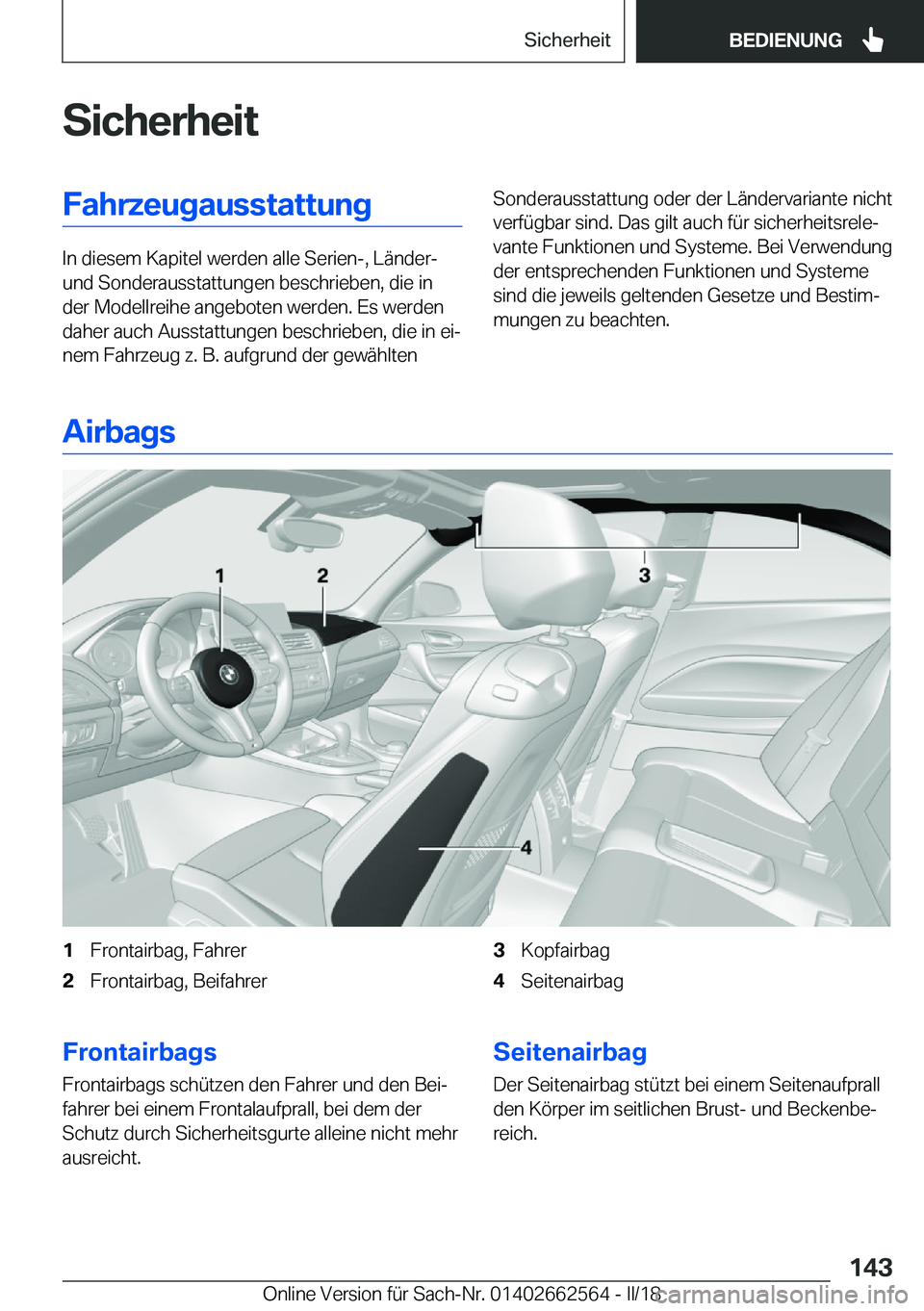 Sicherheit BEDIENUNG

Sicherheit

Fahrzeugausstattung

In diesem Kapitel werden alle Serien-, Länder- und Sonderausstattungen beschrieben, die in der Modellreihe angeboten werden. Es werden daher auch Ausstattungen beschrieben, die in einem Fahrzeug z. B. aufgrund der gewählten Sonderausstattung oder der Ländervariante nicht verfügbar sind. Das gilt auch für sicherheitsrelevante Funktionen und Systeme. Bei Verwendung der entsprechenden Funktionen und Systeme sind die jeweils geltenden Gesetze und Bestimmungen zu beachten.

Airbags

1 2 3 4

1 Frontairbag, Fahrer
2 Frontairbag, Beifahrer
3 Kopfairbag
4 Seitenairbag

Frontairbags

Frontairbags schützen den Fahrer und den Beifahrer bei einem Frontalaufprall, bei dem der Schutz durch Sicherheitsgurte alleine nicht mehr ausreicht.

Seitenairbag

Der Seitenairbag stützt bei einem Seitenaufprall den Körper im seitlichen Brust- und Beckenbereich.

143

Online Version für Sach-Nr. 01402662564 - II/18 carmanualsonline.info