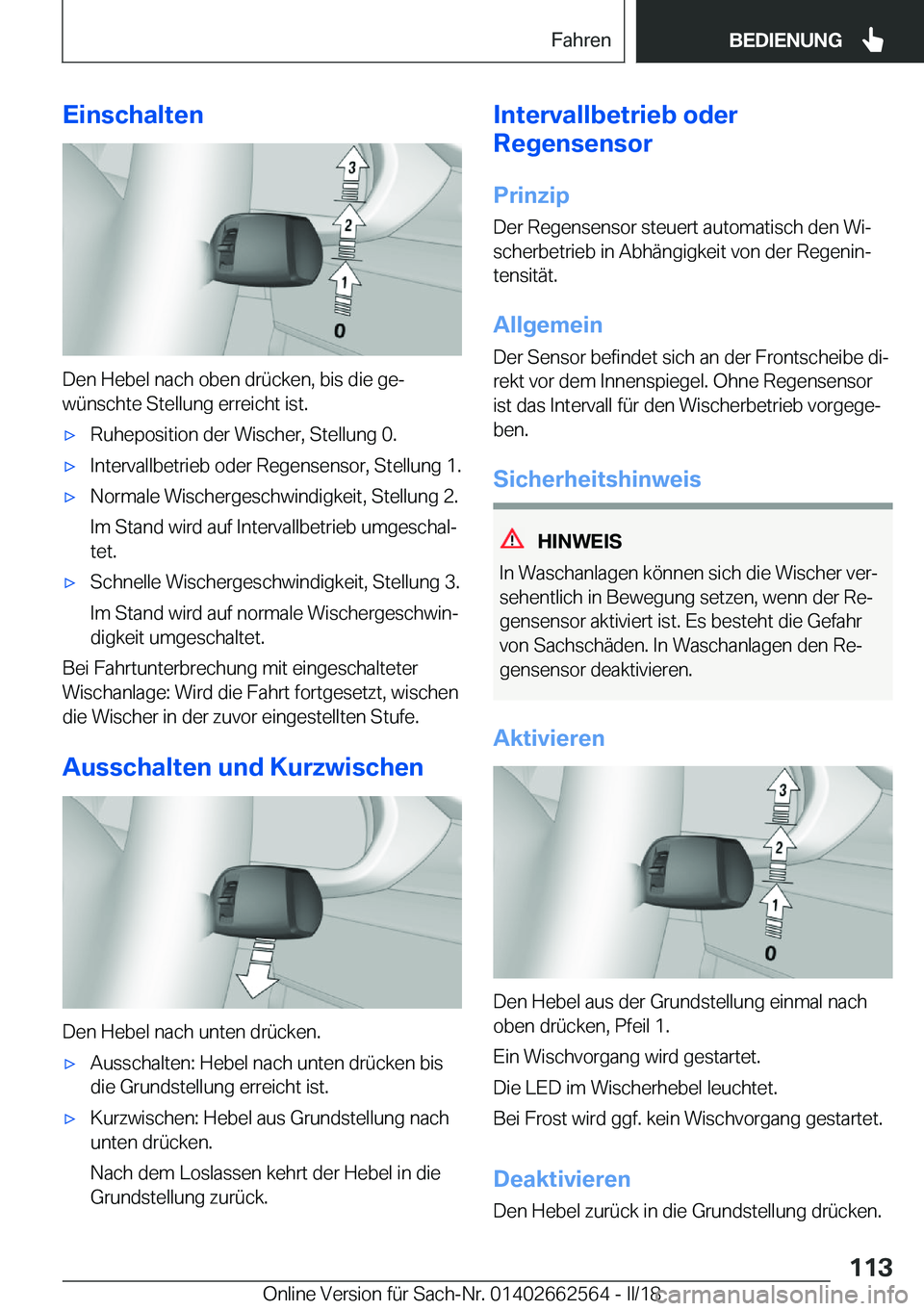 Fahren

BEDIENUNG

Einschalten

3
2
1
0

Den Hebel nach oben drücken, bis die gewünschte Stellung erreicht ist.

▷ Ruheposition der Wischer, Stellung 0.

▷ Intervallbetrieb oder Regensensor, Stellung 1.

▷ Normale Wischergeschwindigkeit, Stellung 2.

Im Stand wird auf Intervallbetrieb umgeschaltet.

▷ Schnelle Wischergeschwindigkeit, Stellung 3.

Im Stand wird auf normale Wischergeschwindigkeit umgeschaltet.

Bei Fahrtunterbrechung mit eingeschalteter Wischanlage: Wird die Fahrt fortgesetzt, wischen die Wischer in der zuvor eingestellten Stufe.

Ausschalten und Kurzwischen

Den Hebel nach unten drücken.

▷ Ausschalten: Hebel nach unten drücken bis die Grundstellung erreicht ist.

▷ Kurzwischen: Hebel aus Grundstellung nach unten drücken.

Nach dem Loslassen kehrt der Hebel in die Grundstellung zurück.

Intervallbetrieb oder Regensensor

Prinzip

Der Regensensor steuert automatisch den Wischerbetrieb in Abhängigkeit von der Regenintensität.

Allgemein

Der Sensor befindet sich an der Frontscheibe direkt vor dem Innenspiegel. Ohne Regensensor ist das Intervall für den Wischerbetrieb vorgegeben.

Sicherheitshinweis

HINWEIS

In Waschanlagen können sich die Wischer versehentlich in Bewegung setzen, wenn der Regensensor aktiviert ist. Es besteht die Gefahr von Sachschäden. In Waschanlagen den Regensensor deaktivieren.

Aktivieren

3
2
1
0

Den Hebel aus der Grundstellung einmal nach oben drücken, Pfeil 1.

Ein Wischvorgang wird gestartet.

Die LED im Wischerhebel leuchtet.

Bei Frost wird ggf. kein Wischvorgang gestartet.

Deaktivieren

Den Hebel zurück in die Grundstellung drücken.

113

Online Version für Sach-Nr. 01402662564 - II/18

carmanualsonline.info