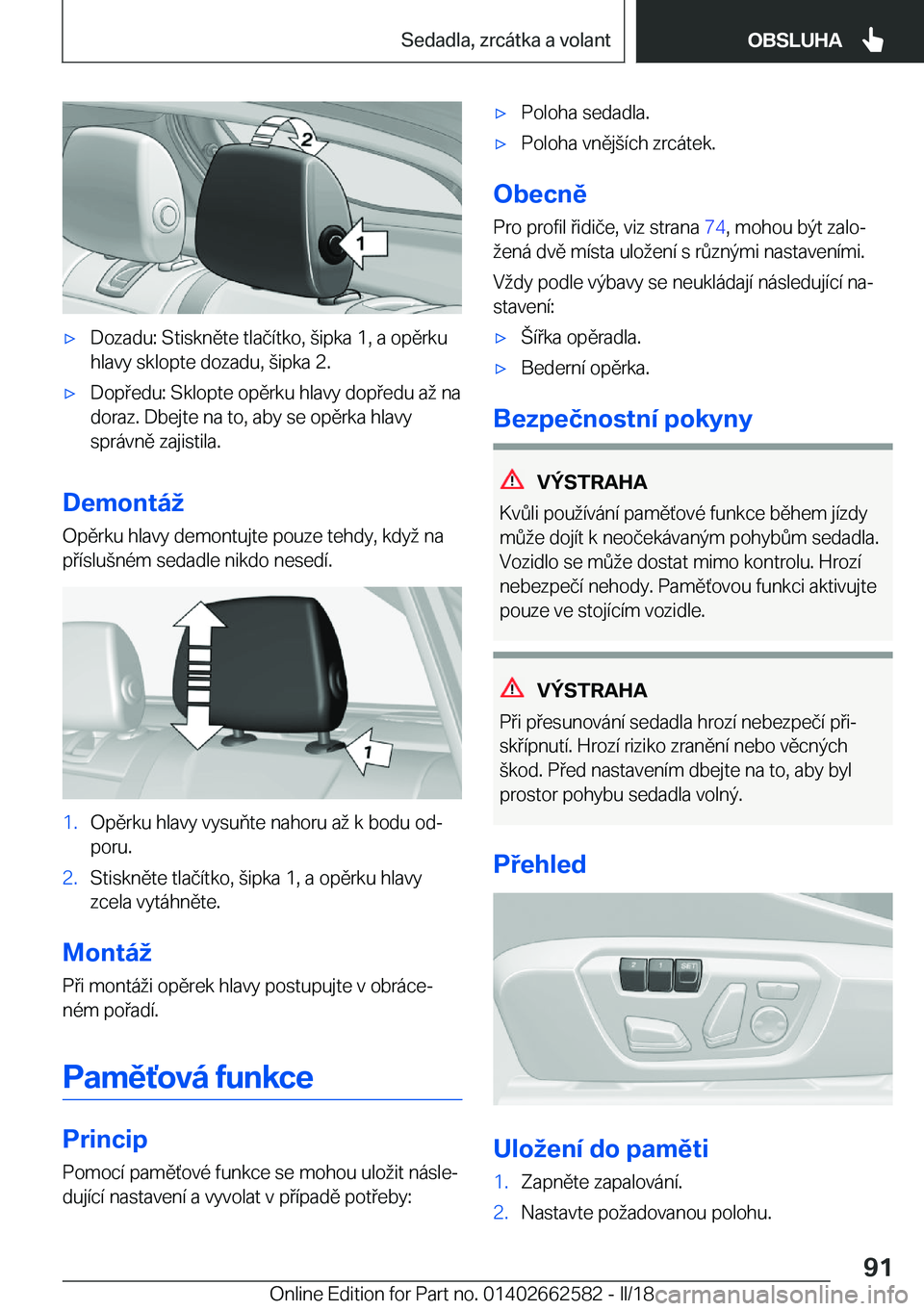 Sedadla, zrcátka a volant

OBSLUHA

2

1

▷ Dozadu: Stiskněte tlačítko, šipka 1, a opěrku hlavy sklopte dozadu, šipka 2.

▷ Dopředu: Sklopte opěrku hlavy dopředu až na doraz. Dbejte na to, aby se opěrka hlavy správně zajistila.

Demontáž

Opěrku hlavy demontujte pouze tehdy, když na příslušném sedadle nikdo nesedí.

1

1. Opěrku hlavy vysuňte nahoru až k bodu odporu.

2. Stiskněte tlačítko, šipka 1, a opěrku hlavy zcela vytáhněte.

Montáž

Při montáži opěrek hlavy postupujte v obráceném pořadí.

Paměťová funkce

Princip

Pomocí paměťové funkce se mohou uložit následující nastavení a vyvolat v případě potřeby:

▷ Poloha sedadla.

▷ Poloha vnějších zrcátek.

Obecně

Pro profil řidiče, viz strana 74, mohou být založená dvě místa uložení s různými nastaveními.

Vždy podle výbavy se neukládají následující nastavení:

▷ Šířka opěradla.

▷ Bederní opěrka.

Bezpečnostní pokyny

VÝSTRAHA

Kvůli používání paměťové funkce během jízdy může dojít k neočekávaným pohybům sedadla. Vozidlo se může dostat mimo kontrolu. Hrozí nebezpečí nehody. Paměťovou funkci aktivujte pouze ve stojícím vozidle.

VÝSTRAHA

Při přesunování sedadla hrozí nebezpečí přiskřípnutí. Hrozí riziko zranění nebo věcných škod. Před nastavením dbejte na to, aby byl prostor pohybu sedadla volný.

Přehled

2 1 SET

Uložení do paměti

1. Zapněte zapalování.

2. Nastavte požadovanou polohu.

91

Online Edition for Part no. 01402662582 - II/18 carmanualsonline.info