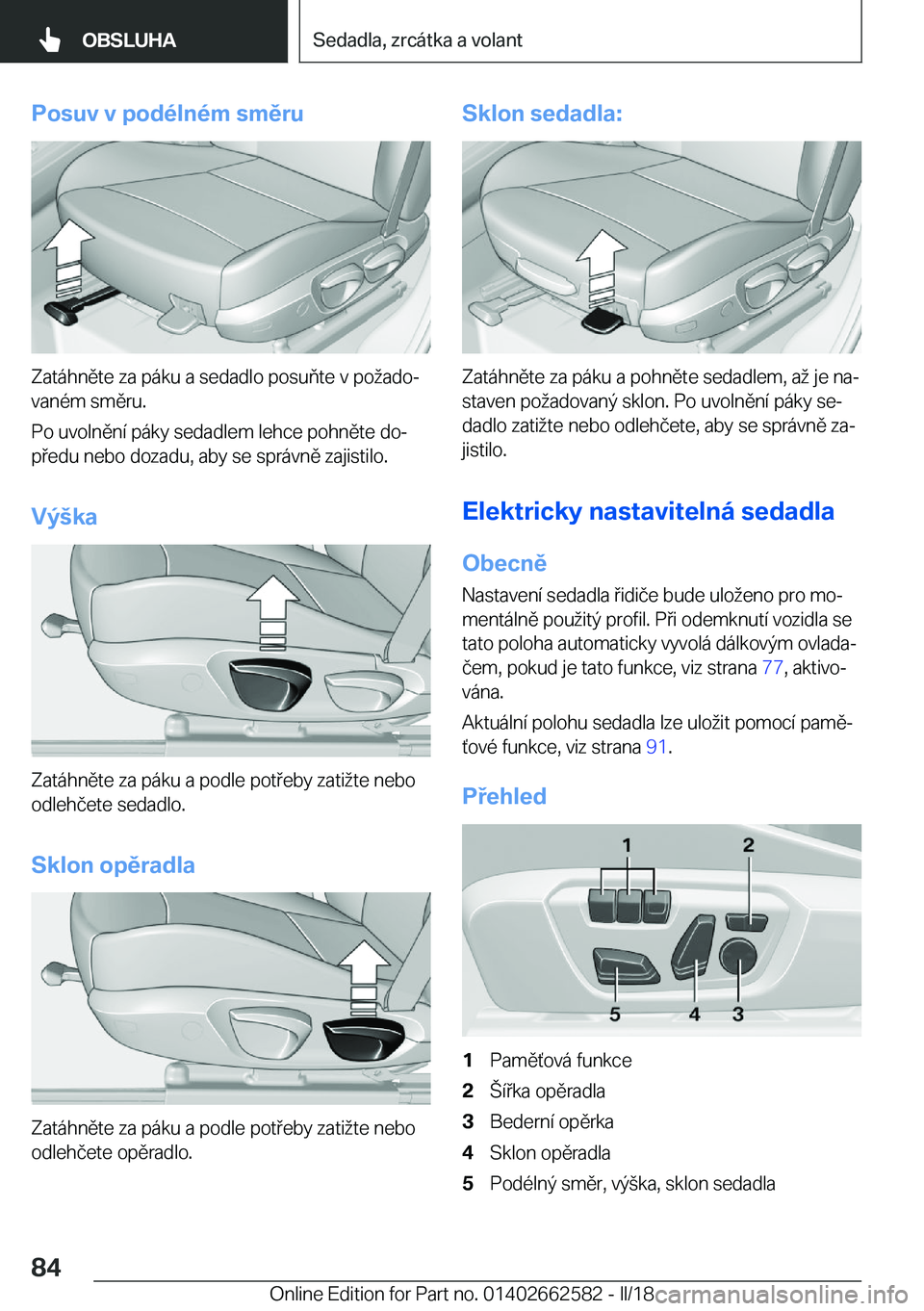 OBSLUHA

Sedadla, zrcátka a volant

Posuv v podélném směru

Zatáhněte za páku a sedadlo posuňte v požadovaném směru.

Po uvolnění páky sedadlem lehce pohněte dopředu nebo dozadu, aby se správně zajistilo.

Výška

Zatáhněte za páku a podle potřeby zatižte nebo odlehčete sedadlo.

Sklon opěradla

Zatáhněte za páku a podle potřeby zatižte nebo odlehčete opěradlo.

Sklon sedadla:

Zatáhněte za páku a pohněte sedadlem, až je nastaven požadovaný sklon. Po uvolnění páky sedadlo zatižte nebo odlehčete, aby se správně zajistilo.

Elektricky nastavitelná sedadla

Obecně

Nastavení sedadla řidiče bude uloženo pro momentálně použitý profil. Při odemknutí vozidla se tato poloha automaticky vyvolá dálkovým ovladačem, pokud je tato funkce, viz strana 77, aktivována.

Aktuální polohu sedadla lze uložit pomocí paměťové funkce, viz strana 91.

Přehled

1 2 5 4 3

1 Paměťová funkce
2 Šířka opěradla
3 Bederní opěrka
4 Sklon opěradla
5 Podélný směr, výška, sklon sedadla

84

Online Edition for Part no. 01402662582 - II/18 carmanualsonline.info