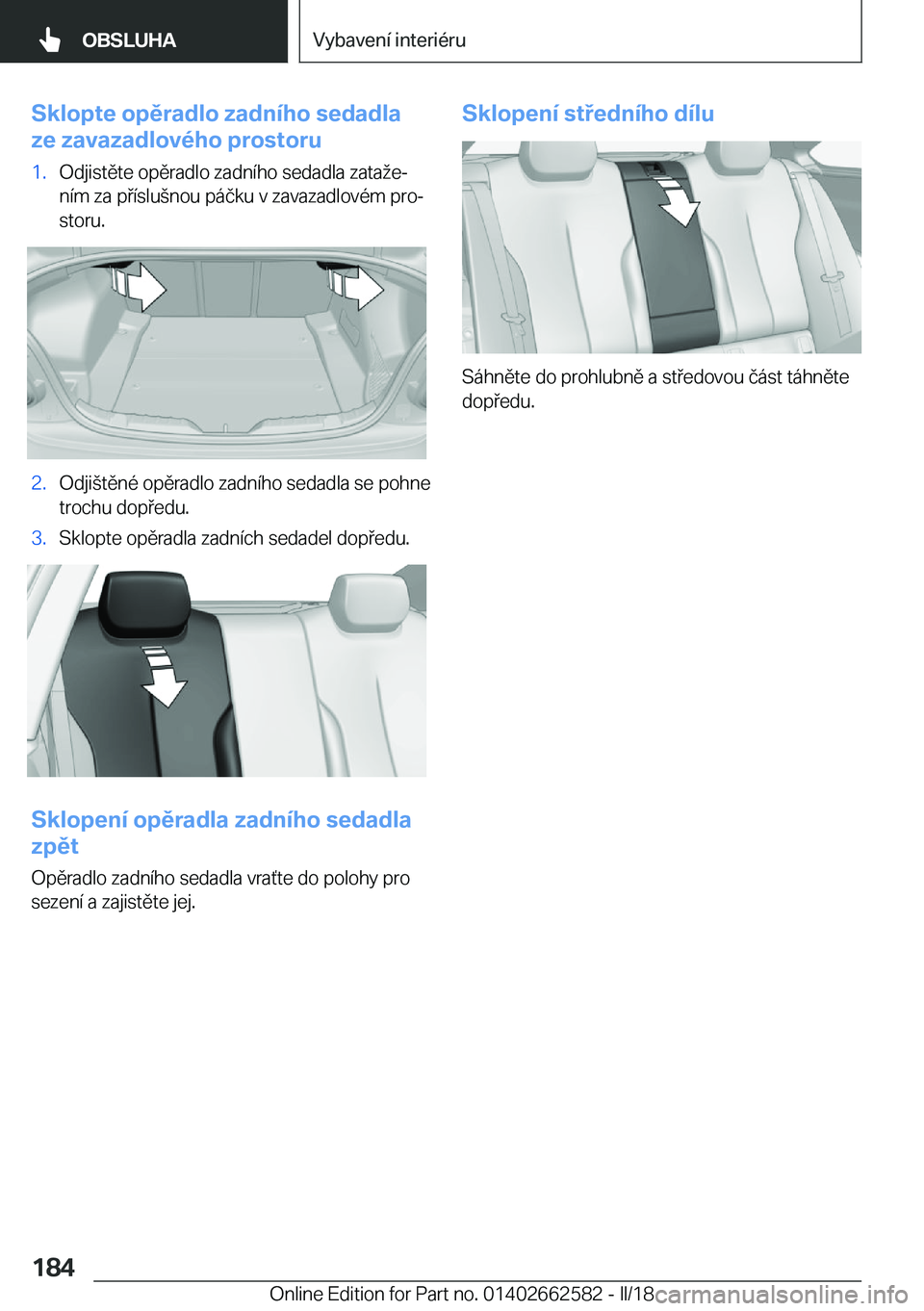 OBSLUHA

Vybavení interiéru

Sklopte opěradlo zadního sedadla ze zavazadlového prostoru

1. Odjistěte opěradlo zadního sedadla zatažením za příslušnou páčku v zavazadlovém prostoru.

2. Odjištěné opěradlo zadního sedadla se pohne trochu dopředu.

3. Sklopte opěradla zadních sedadel dopředu.

Sklopení opěradla zadního sedadla zpět

Opěradlo zadního sedadla vraťte do polohy pro sezení a zajistěte jej.

Sklopení středního dílu

Sáhněte do prohlubně a středovou část táhněte dopředu.

184

Online Edition for Part no. 01402662582 - II/18 carmanualsonline.info