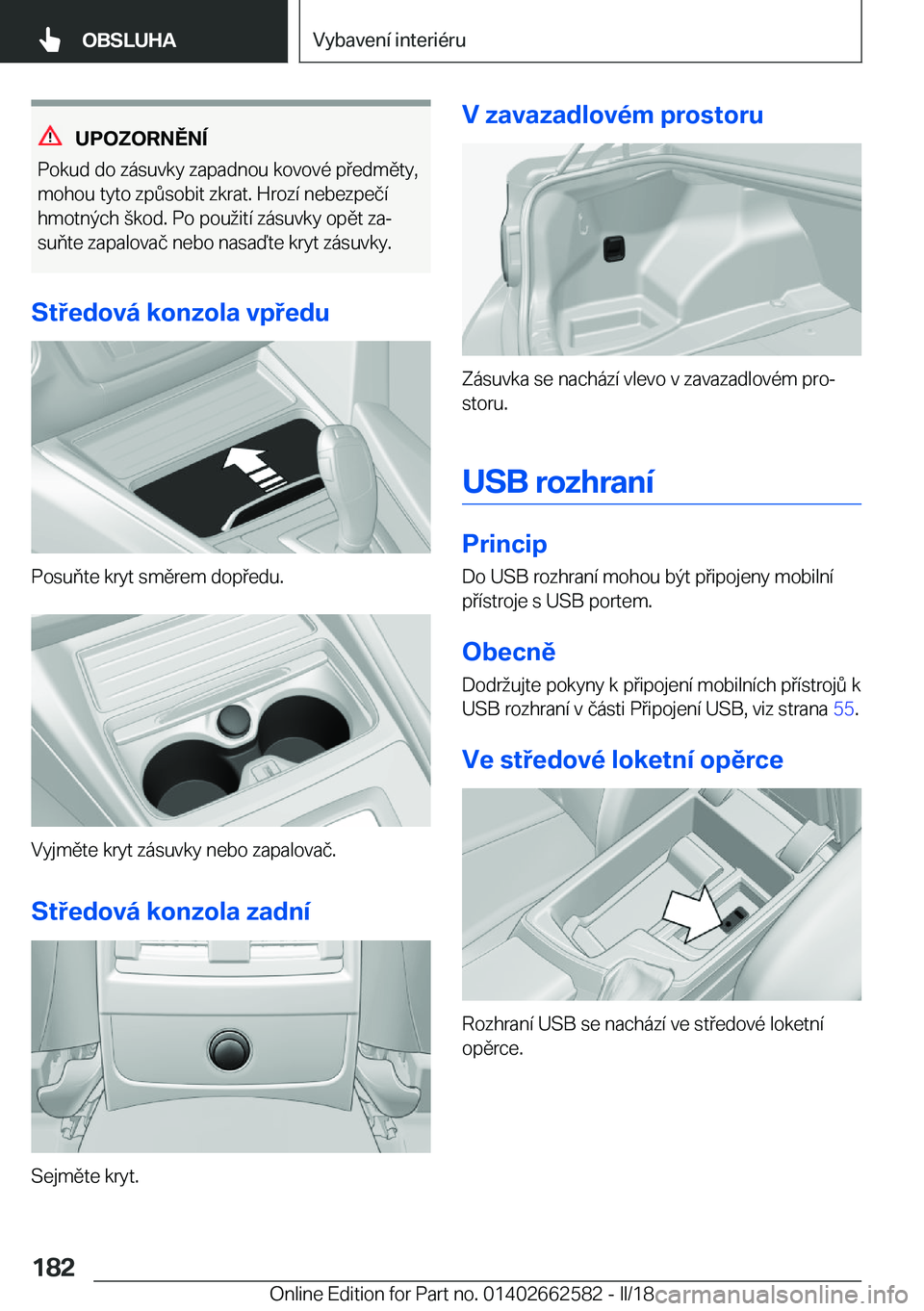 OBSLUHA

Vybavení interiéru

UPOZORNĚNÍ

Pokud do zásuvky zapadnou kovové předměty, mohou tyto způsobit zkrat. Hrozí nebezpečí hmotných škod. Po použití zásuvky opět zasuňte zapalovač nebo nasaďte kryt zásuvky.

Středová konzola vpředu

Posuňte kryt směrem dopředu.

Vyjměte kryt zásuvky nebo zapalovač.

Středová konzola zadní

Sejměte kryt.

V zavazadlovém prostoru

Zásuvka se nachází vlevo v zavazadlovém prostoru.

USB rozhraní

Princip

Do USB rozhraní mohou být připojeny mobilní přístroje s USB portem.

Obecně

Dodržujte pokyny k připojení mobilních přístrojů k USB rozhraní v části Připojení USB, viz strana 55.

Ve středové loketní opěrce

Rozhraní USB se nachází ve středové loketní opěrce.

182

Online Edition for Part no. 01402662582 - II/18

carmanualsonline.info