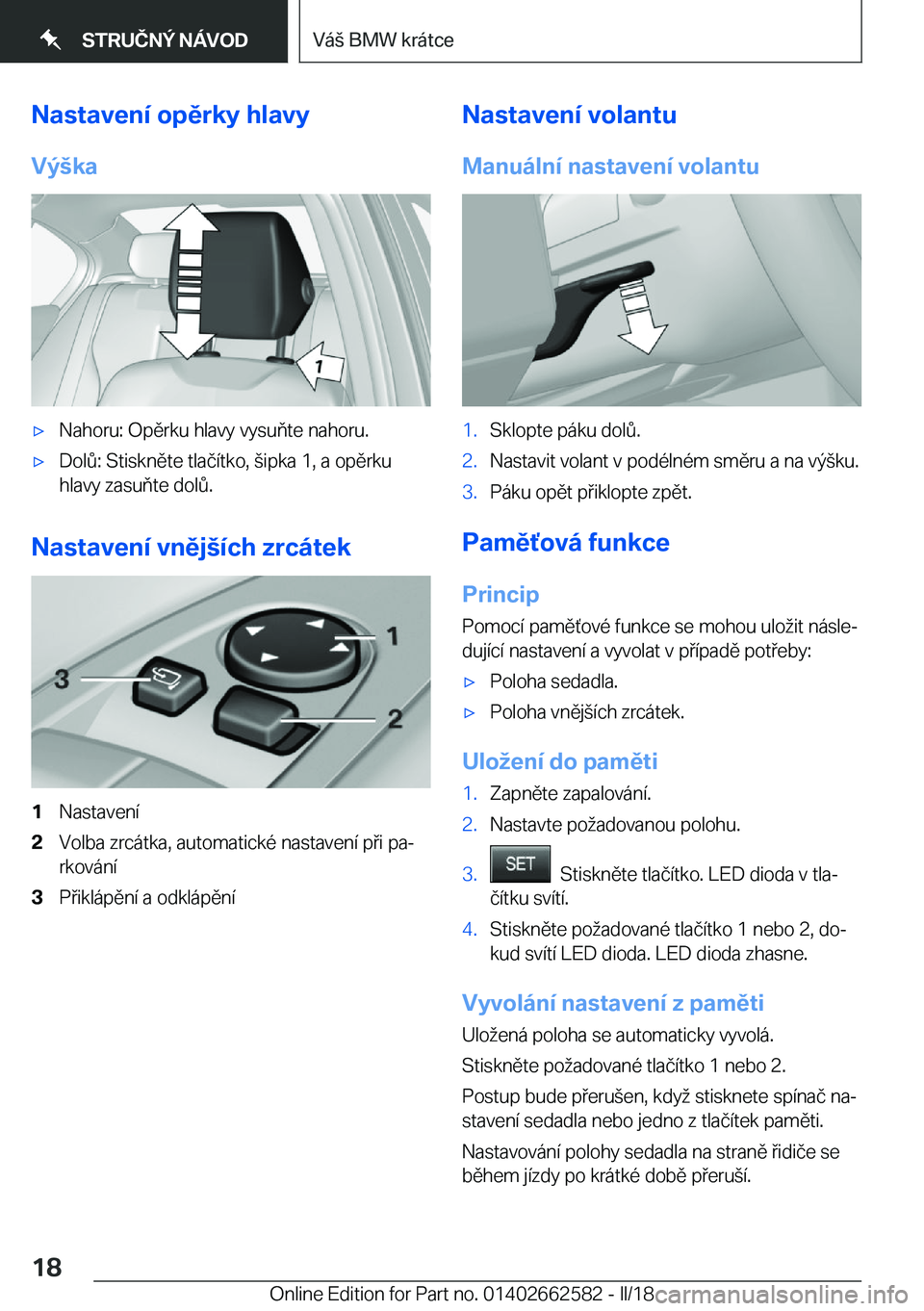 STRUČNÝ NÁVOD

Váš BMW krátce

Nastavení opěrky hlavy

Výška

1

▷ Nahoru: Opěrku hlavy vysuňte nahoru.

▷ Dolů: Stiskněte tlačítko, šipka 1, a opěrku hlavy zasuňte dolů.

Nastavení vnějších zrcátek

1

2

3

1 Nastavení

2 Volba zrcátka, automatické nastavení při parkování

3 Přiklápění a odklápění

Nastavení volantu

Manuální nastavení volantu

1. Sklopte páku dolů.

2. Nastavit volant v podélném směru a na výšku.

3. Páku opět přiklopte zpět.

Paměťová funkce

Princip

Pomocí paměťové funkce se mohou uložit následující nastavení a vyvolat v případě potřeby:

▷ Poloha sedadla.

▷ Poloha vnějších zrcátek.

Uložení do paměti

1. Zapněte zapalování.

2. Nastavte požadovanou polohu.

3. SET Stiskněte tlačítko. LED dioda v tlačítku svítí.

4. Stiskněte požadované tlačítko 1 nebo 2, dokud svítí LED dioda. LED dioda zhasne.

Vyvolání nastavení z paměti

Uložená poloha se automaticky vyvolá.

Stiskněte požadované tlačítko 1 nebo 2.

Postup bude přerušen, když stisknete spínač nastavení sedadla nebo jedno z tlačítek paměti.

Nastavování polohy sedadla na straně řidiče se během jízdy po krátké době přeruší.

18

Online Edition for Part no. 01402662582 - II/18 carmanualsonline.info