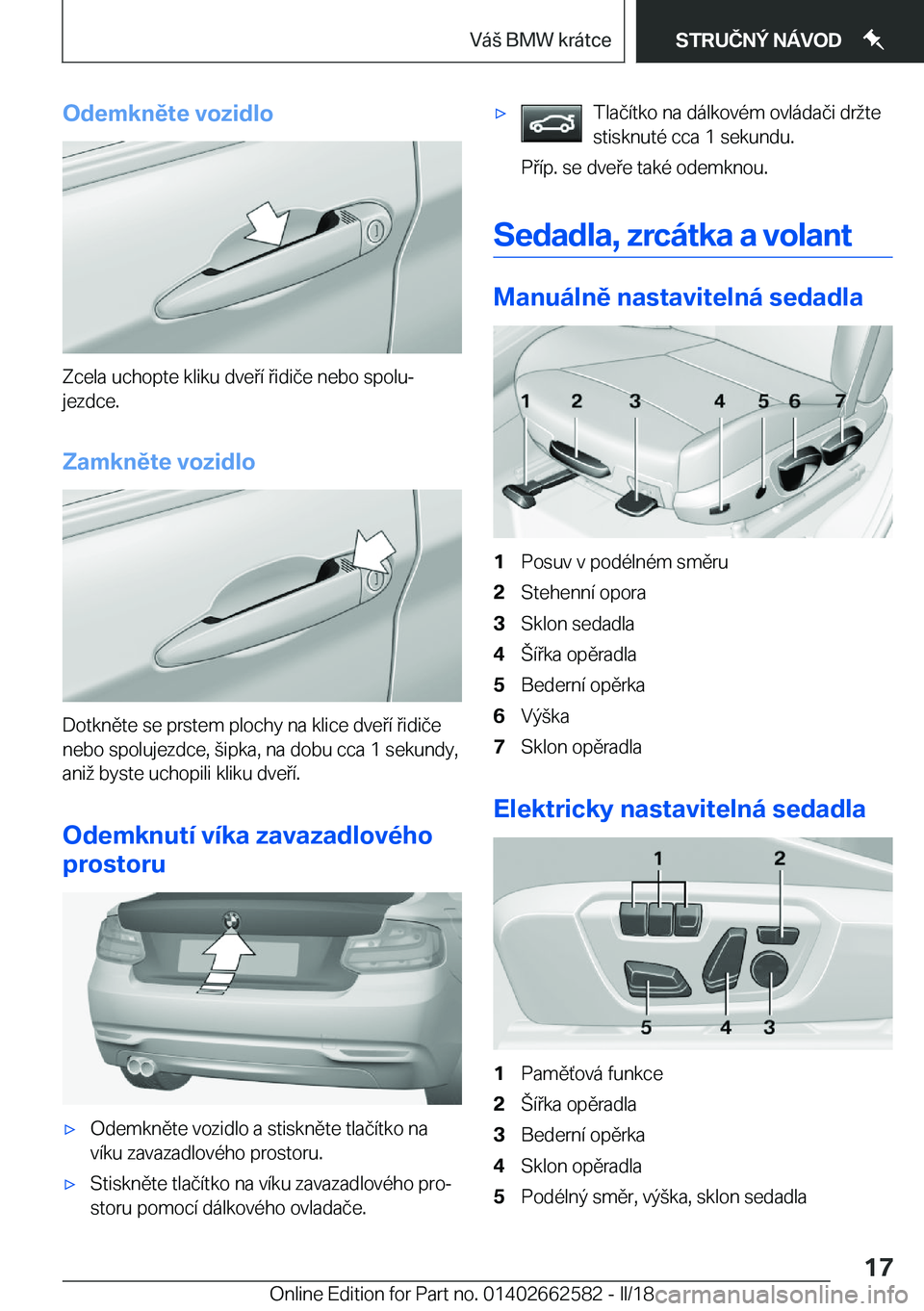 Váš BMW krátce

STRUČNÝ NÁVOD

Odemkněte vozidlo

Zcela uchopte kliku dveří řidiče nebo spolujezdce.

Zamkněte vozidlo

Dotkněte se prstem plochy na klice dveří řidiče nebo spolujezdce, šipka, na dobu cca 1 sekundy, aniž byste uchopili kliku dveří.

Odemknutí víka zavazadlového prostoru

▷ Odemkněte vozidlo a stiskněte tlačítko na víku zavazadlového prostoru.

▷ Stiskněte tlačítko na víku zavazadlového prostoru pomocí dálkového ovladače.

▷ Tlačítko na dálkovém ovládači držte stisknuté cca 1 sekundu.

Příp. se dveře také odemknou.

Sedadla, zrcátka a volant

Manuálně nastavitelná sedadla

1 2 3 4 5 6 7

1 Posuv v podélném směru
2 Stehenní opora
3 Sklon sedadla
4 Šířka opěradla
5 Bederní opěrka
6 Výška
7 Sklon opěradla

Elektricky nastavitelná sedadla

1 2 5 4 3

1 Paměťová funkce
2 Šířka opěradla
3 Bederní opěrka
4 Sklon opěradla
5 Podélný směr, výška, sklon sedadla

17

Online Edition for Part no. 01402662582 - II/18

carmanualsonline.info