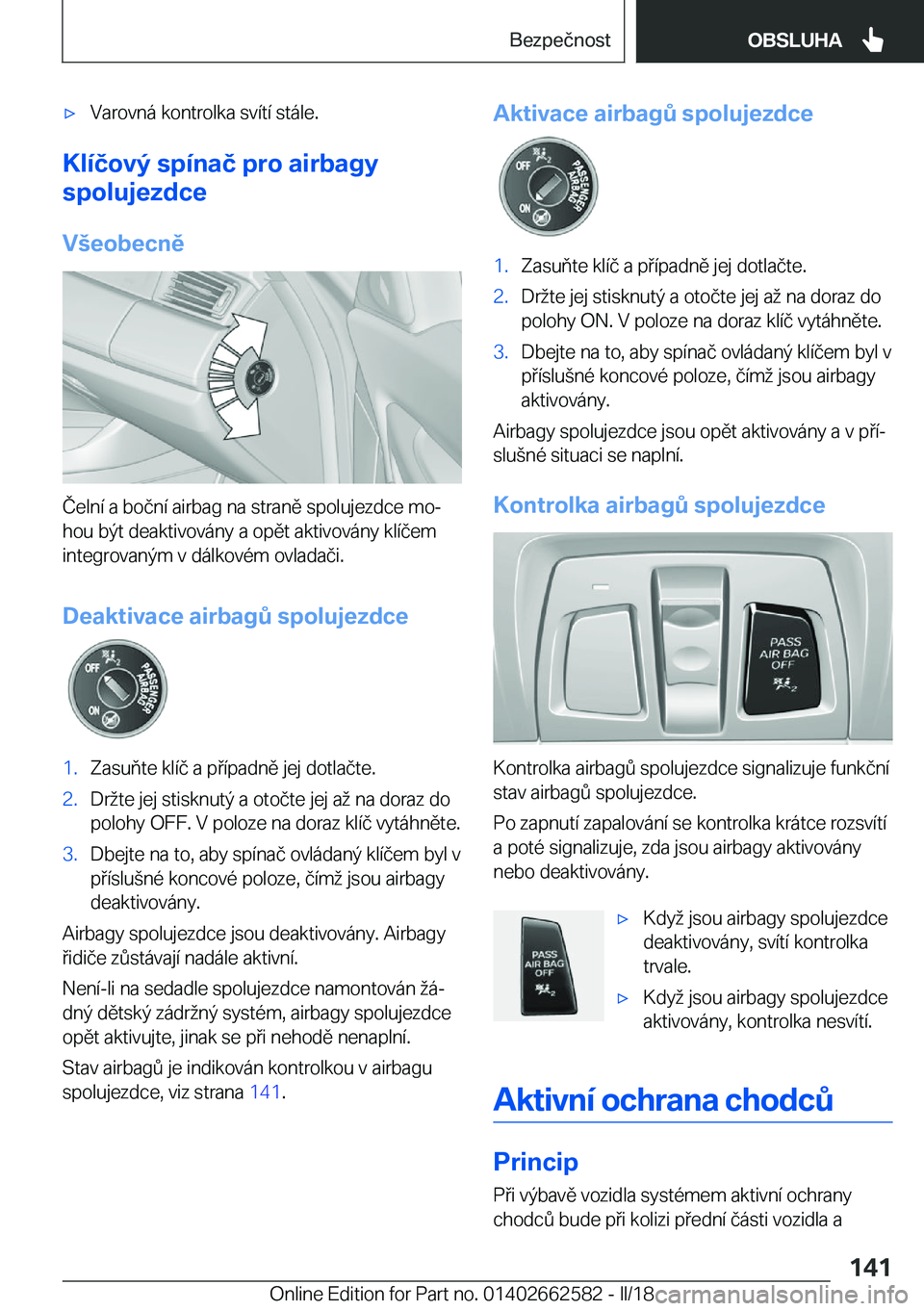 Bezpečnost

OBSLUHA

▷ Varovná kontrolka svítí stále.

Klíčový spínač pro airbagy spolujezdce

Všeobecně

Čelní a boční airbag na straně spolujezdce mohou být deaktivovány a opět aktivovány klíčem integrovaným v dálkovém ovladači.

Deaktivace airbagů spolujezdce

OFF ON PASSENGER AIRBAG

1. Zasuňte klíč a případně jej dotlačte.
2. Držte jej stisknutý a otočte jej až na doraz do polohy OFF. V poloze na doraz klíč vytáhněte.
3. Dbejte na to, aby spínač ovládaný klíčem byl v příslušné koncové poloze, čímž jsou airbagy deaktivovány.

Airbagy spolujezdce jsou deaktivovány. Airbagy řidiče zůstávají nadále aktivní.

Není-li na sedadle spolujezdce namontován žádný dětský zádržný systém, airbagy spolujezdce opět aktivujte, jinak se při nehodě nenaplní.

Stav airbagů je indikován kontrolkou v airbagu spolujezdce, viz strana 141.

Aktivace airbagů spolujezdce

OFF ON PASSENGER AIRBAG

1. Zasuňte klíč a případně jej dotlačte.
2. Držte jej stisknutý a otočte jej až na doraz do polohy ON. V poloze na doraz klíč vytáhněte.
3. Dbejte na to, aby spínač ovládaný klíčem byl v příslušné koncové poloze, čímž jsou airbagy aktivovány.

Airbagy spolujezdce jsou opět aktivovány a v příslušné situaci se naplní.

Kontrolka airbagů spolujezdce

PASS AIR BAG OFF

Kontrolka airbagů spolujezdce signalizuje funkční stav airbagů spolujezdce.

Po zapnutí zapalování se kontrolka krátce rozsvítí a poté signalizuje, zda jsou airbagy aktivovány nebo deaktivovány.

PASS AIR BAG OFF

▷ Když jsou airbagy spolujezdce deaktivovány, svítí kontrolka trvale.

▷ Když jsou airbagy spolujezdce aktivovány, kontrolka nesvítí.

Aktivní ochrana chodců

Princip

Při výbavě vozidla systémem aktivní ochrany chodců bude při kolizi přední části vozidla a

141

Online Edition for Part no. 01402662582 - II/18 carmanualsonline.info