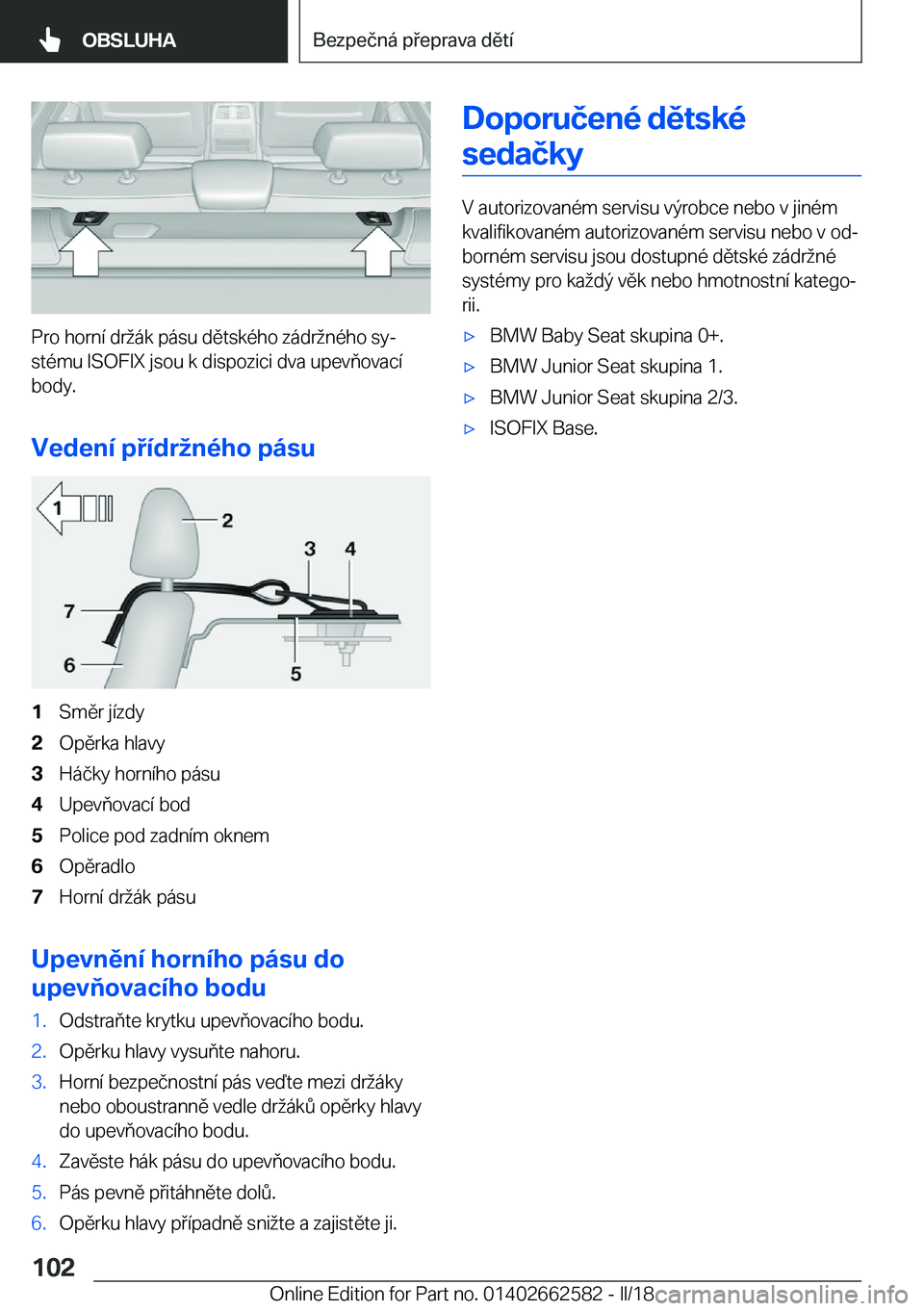 OBSLUHA

Bezpečná přeprava dětí

Pro horní držák pásu dětského zádržného systému ISOFIX jsou k dispozici dva upevňovací body.

Vedení přídržného pásu

1

2

3

4

7

6

5

1 Směr jízdy
2 Opěrka hlavy
3 Háčky horního pásu
4 Upevňovací bod
5 Police pod zadním oknem
6 Opěradlo
7 Horní držák pásu

Upevnění horního pásu do upevňovacího bodu

1. Odstraňte krytku upevňovacího bodu.
2. Opěrku hlavy vysuňte nahoru.
3. Horní bezpečnostní pás veďte mezi držáky nebo oboustranně vedle držáků opěrky hlavy do upevňovacího bodu.
4. Zavěste hák pásu do upevňovacího bodu.
5. Pás pevně přitáhněte dolů.
6. Opěrku hlavy případně snižte a zajistěte ji.

Doporučené dětské sedačky

V autorizovaném servisu výrobce nebo v jiném kvalifikovaném autorizovaném servisu nebo v odborném servisu jsou dostupné dětské zádržné systémy pro každý věk nebo hmotnostní kategorii.

▷ BMW Baby Seat skupina 0+.
▷ BMW Junior Seat skupina 1.
▷ BMW Junior Seat skupina 2/3.
▷ ISOFIX Base.

102

Online Edition for Part no. 01402662582 - II/18

carmanualsonline.info