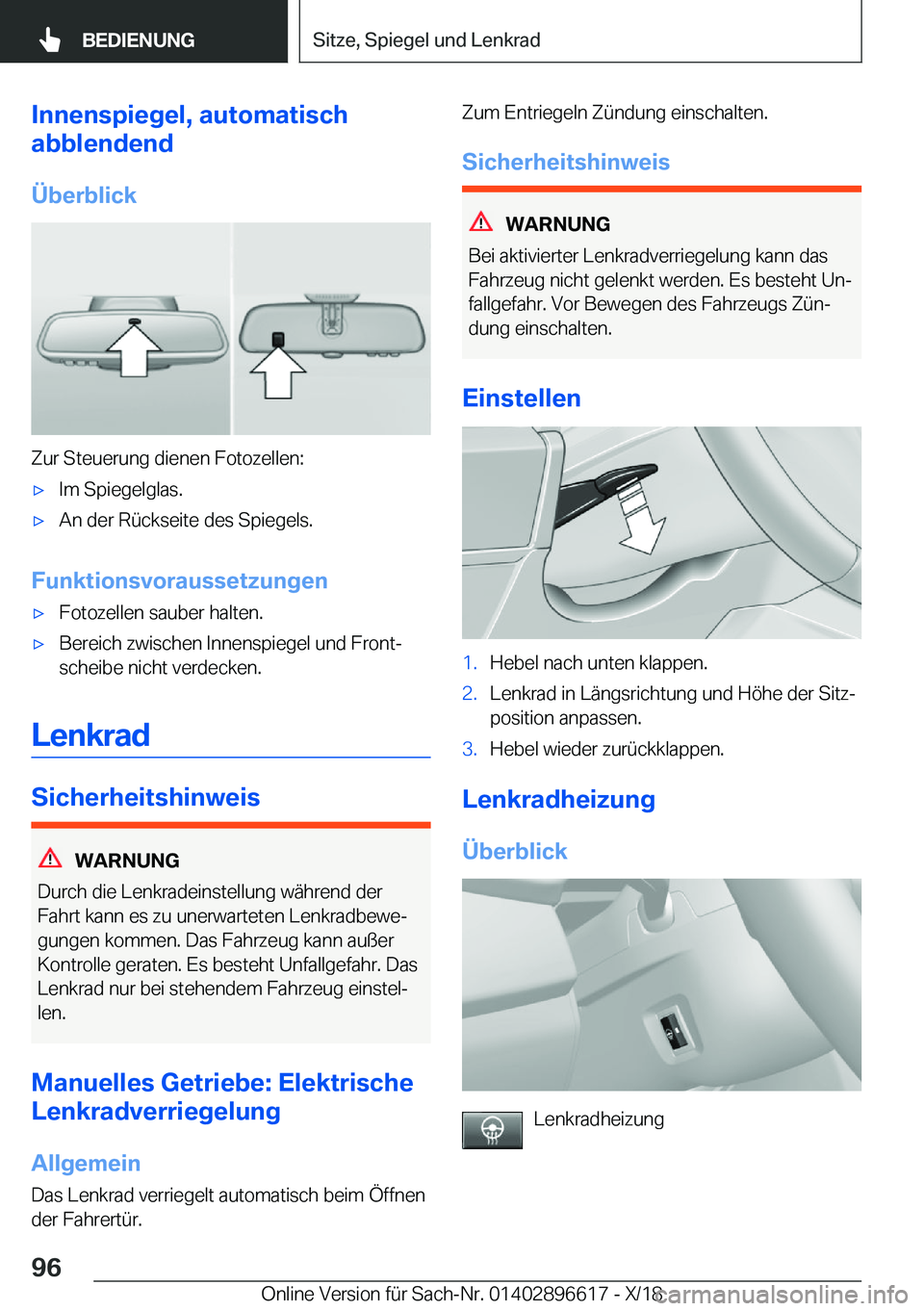 BEDIENUNG

Sitze, Spiegel und Lenkrad

Innenspiegel, automatisch abblendend

Überblick

Zur Steuerung dienen Fotozellen:

▷ Im Spiegelglas.

▷ An der Rückseite des Spiegels.

Funktionsvoraussetzungen

▷ Fotozellen sauber halten.

▷ Bereich zwischen Innenspiegel und Frontscheibe nicht verdecken.

Lenkrad

Sicherheitshinweis

WARNUNG

Durch die Lenkradeinstellung während der Fahrt kann es zu unerwarteten Lenkradbewegungen kommen. Das Fahrzeug kann außer Kontrolle geraten. Es besteht Unfallgefahr. Das Lenkrad nur bei stehendem Fahrzeug einstellen.

Manuelles Getriebe: Elektrische Lenkradverriegelung

Allgemein

Das Lenkrad verriegelt automatisch beim Öffnen der Fahrertür.

Zum Entriegeln Zündung einschalten.

Sicherheitshinweis

WARNUNG

Bei aktivierter Lenkradverriegelung kann das Fahrzeug nicht gelenkt werden. Es besteht Unfallgefahr. Vor Bewegen des Fahrzeugs Zündung einschalten.

Einstellen

1. Hebel nach unten klappen.

2. Lenkrad in Längsrichtung und Höhe der Sitzposition anpassen.

3. Hebel wieder zurückklappen.

Lenkradheizung

Überblick

Lenkradheizung

96

Online Version für Sach-Nr. 01402896617 - X/18

carmanualsonline.info